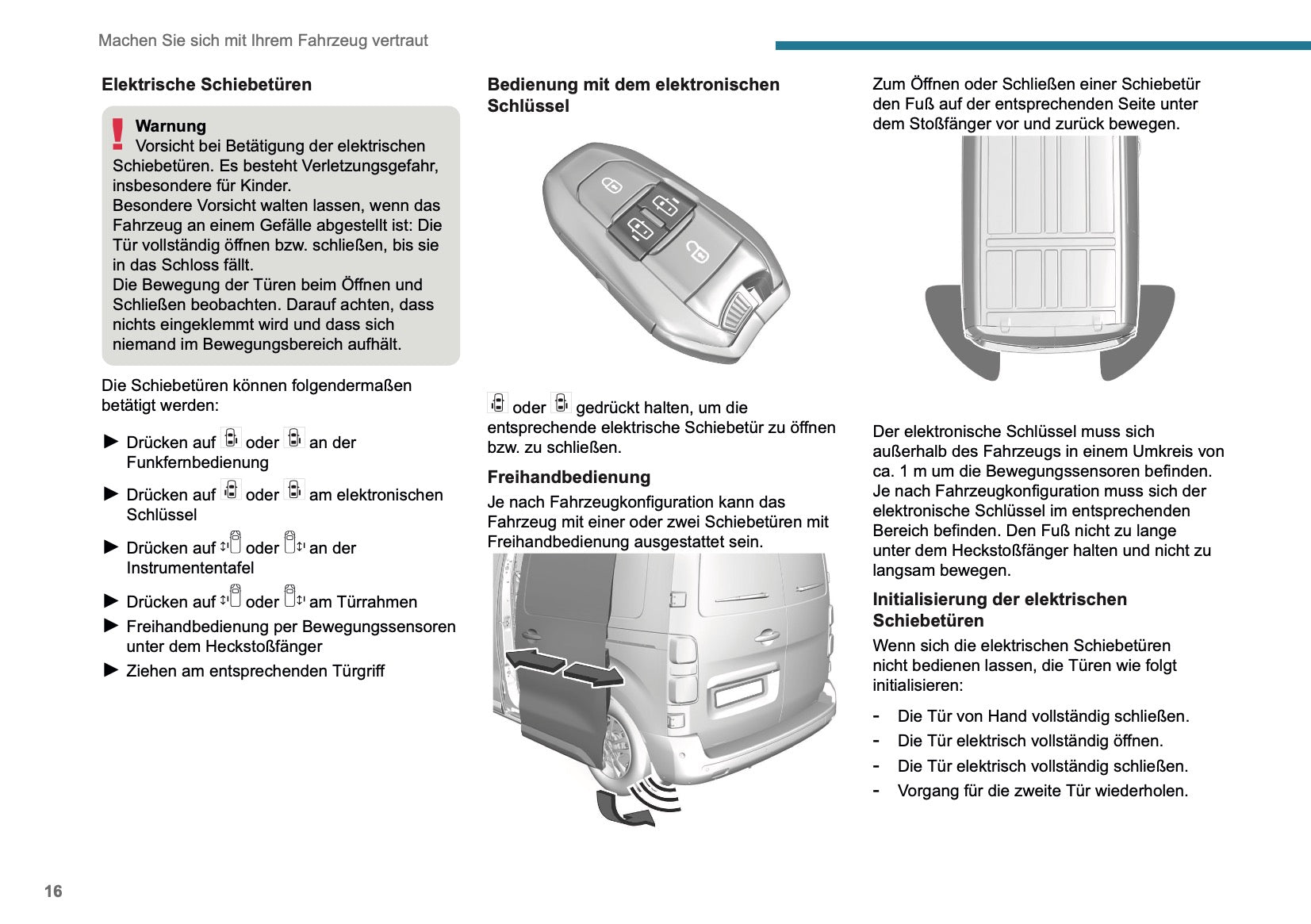 Machen Sie sich mit Ihrem Fahrzeug vertraut

Elektrische Schiebetüren

Warnung
Vorsicht bei Betätigung der elektrischen Schiebetüren. Es besteht Verletzungsgefahr, insbesondere für Kinder.
Besondere Vorsicht walten lassen, wenn das Fahrzeug an einem Gefälle abgestellt ist: Die Tür vollständig öffnen bzw. schließen, bis sie in das Schloss fällt.
Die Bewegung der Türen beim Öffnen und Schließen beobachten. Darauf achten, dass nichts eingeklemmt wird und dass sich niemand im Bewegungsbereich aufhält.

Die Schiebetüren können folgendermaßen betätigt werden:

► Drücken auf oder an der Funkfernbedienung
► Drücken auf oder am elektronischen Schlüssel
► Drücken auf oder an der Instrumententafel
► Drücken auf oder am Türrahmen
► Freihandbedienung per Bewegungssensoren unter dem Heckstoßfänger
► Ziehen am entsprechenden Türgriff

Bedienung mit dem elektronischen Schlüssel

oder gedrückt halten, um die entsprechende elektrische Schiebetür zu öffnen bzw. zu schließen.

Freihandbedienung
Je nach Fahrzeugkonfiguration kann das Fahrzeug mit einer oder zwei Schiebetüren mit Freihandbedienung ausgestattet sein.

Zum Öffnen oder Schließen einer Schiebetür den Fuß auf der entsprechenden Seite unter dem Stoßfänger vor und zurück bewegen.

Der elektronische Schlüssel muss sich außerhalb des Fahrzeugs in einem Umkreis von ca. 1 m um die Bewegungssensoren befinden. Je nach Fahrzeugkonfiguration muss sich der elektronische Schlüssel im entsprechenden Bereich befinden. Den Fuß nicht zu lange unter dem Heckstoßfänger halten und nicht zu langsam bewegen.

Initialisierung der elektrischen Schiebetüren
Wenn sich die elektrischen Schiebetüren nicht bedienen lassen, die Türen wie folgt initialisieren:

- Die Tür von Hand vollständig schließen.
- Die Tür elektrisch vollständig öffnen.
- Die Tür elektrisch vollständig schließen.
- Vorgang für die zweite Tür wiederholen.

16