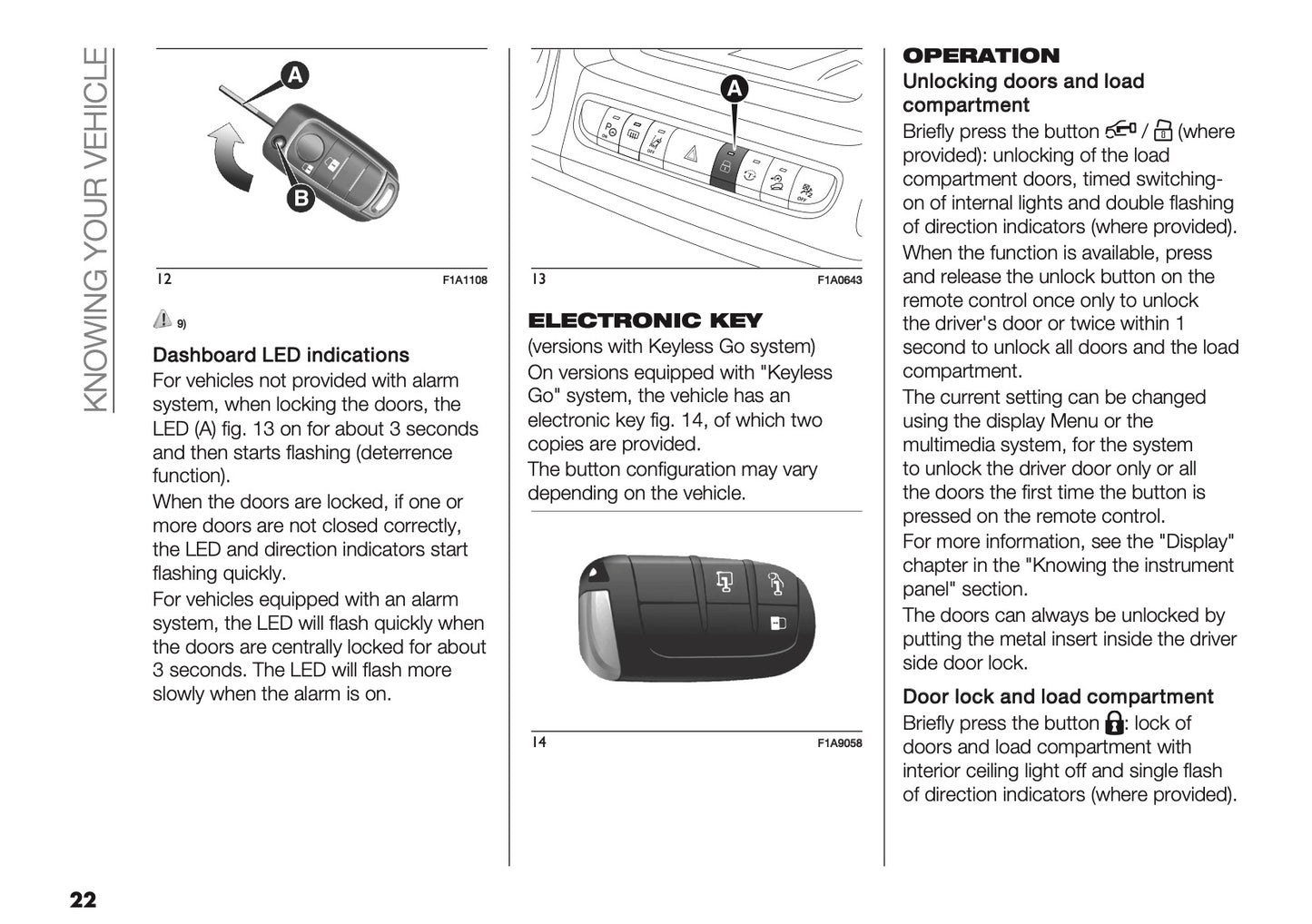 KNOWING YOUR VEHICLE

A

B

12 F1A1108

9)

Dashboard LED indications

For vehicles not provided with alarm system, when locking the doors, the LED (A) fig. 13 on for about 3 seconds and then starts flashing (deterrence function).

When the doors are locked, if one or more doors are not closed correctly, the LED and direction indicators start flashing quickly.

For vehicles equipped with an alarm system, the LED will flash quickly when the doors are centrally locked for about 3 seconds. The LED will flash more slowly when the alarm is on.

A

13 F1A0643

ELECTRONIC KEY

(versions with Keyless Go system)

On versions equipped with "Keyless Go" system, the vehicle has an electronic key fig. 14, of which two copies are provided.

The button configuration may vary depending on the vehicle.

14 F1A9058

OPERATION

Unlocking doors and load compartment

Briefly press the button / (where provided): unlocking of the load compartment doors, timed switching-on of internal lights and double flashing of direction indicators (where provided).

When the function is available, press and release the unlock button on the remote control once only to unlock the driver's door or twice within 1 second to unlock all doors and the load compartment.

The current setting can be changed using the display Menu or the multimedia system, for the system to unlock the driver door only or all the doors the first time the button is pressed on the remote control.

For more information, see the "Display" chapter in the "Knowing the instrument panel" section.

The doors can always be unlocked by putting the metal insert inside the driver side door lock.

Door lock and load compartment

Briefly press the button : lock of doors and load compartment with interior ceiling light off and single flash of direction indicators (where provided).

22