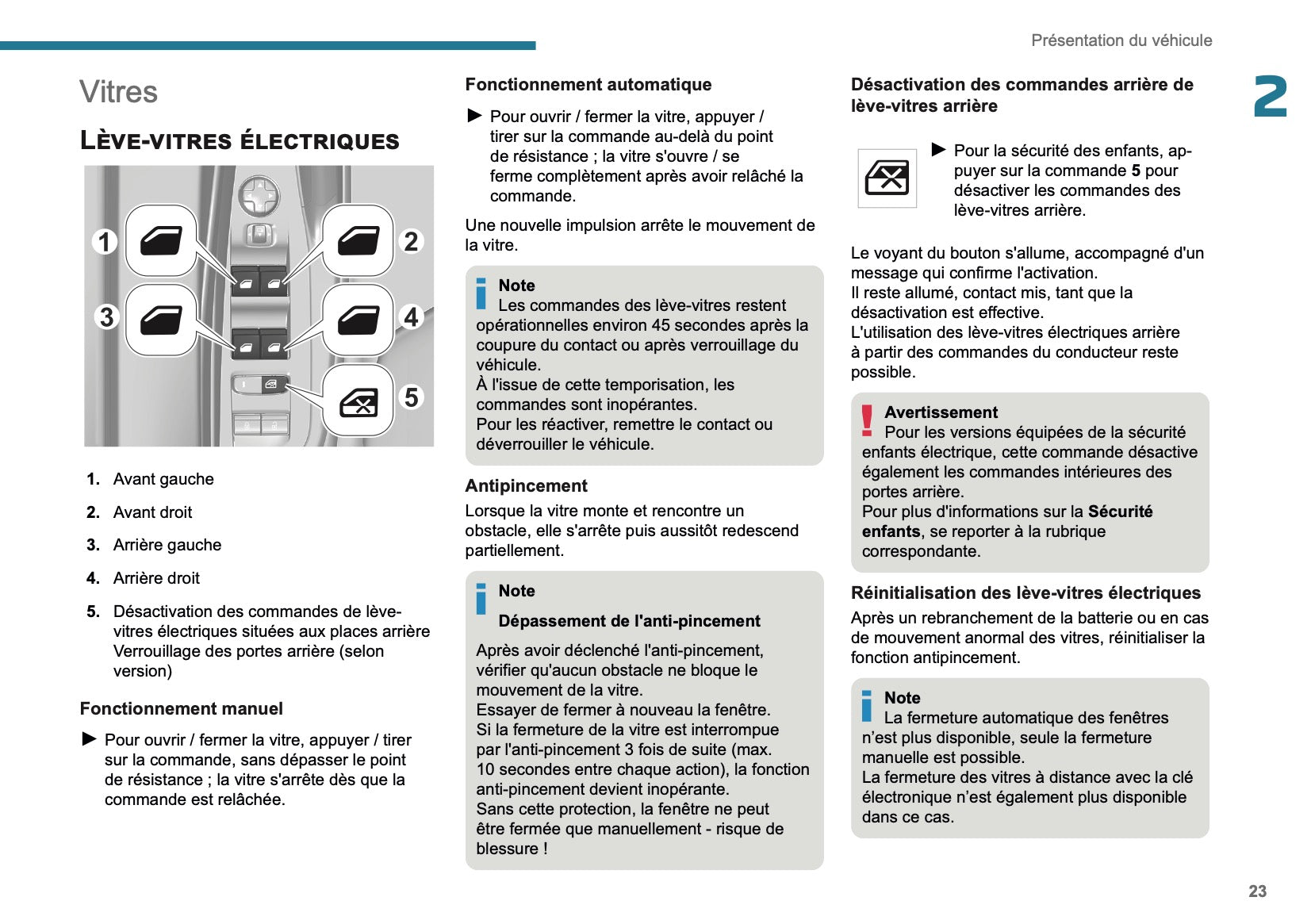 Présentation du véhicule

2

Vitres

LÈVE-VITRES ÉLECTRIQUES

1
2
3
4
5

1. Avant gauche
2. Avant droit
3. Arrière gauche
4. Arrière droit
5. Désactivation des commandes de lève-vitres électriques situées aux places arrière Verrouillage des portes arrière (selon version)

Fonctionnement manuel

► Pour ouvrir / fermer la vitre, appuyer / tirer sur la commande, sans dépasser le point de résistance ; la vitre s'arrête dès que la commande est relâchée.

Fonctionnement automatique

► Pour ouvrir / fermer la vitre, appuyer / tirer sur la commande au-delà du point de résistance ; la vitre s'ouvre / se ferme complètement après avoir relâché la commande.

Une nouvelle impulsion arrête le mouvement de la vitre.

Note
Les commandes des lève-vitres restent opérationnelles environ 45 secondes après la coupure du contact ou après verrouillage du véhicule.
À l'issue de cette temporisation, les commandes sont inopérantes.
Pour les réactiver, remettre le contact ou déverrouiller le véhicule.

Antipincement

Lorsque la vitre monte et rencontre un obstacle, elle s'arrête puis aussitôt redescend partiellement.

Note

Dépassement de l'anti-pincement

Après avoir déclenché l'anti-pincement, vérifier qu'aucun obstacle ne bloque le mouvement de la vitre.
Essayer de fermer à nouveau la fenêtre.
Si la fermeture de la vitre est interrompue par l'anti-pincement 3 fois de suite (max. 10 secondes entre chaque action), la fonction anti-pincement devient inopérante.
Sans cette protection, la fenêtre ne peut être fermée que manuellement - risque de blessure !

Désactivation des commandes arrière de lève-vitres arrière

► Pour la sécurité des enfants, appuyer sur la commande 5 pour désactiver les commandes des lève-vitres arrière.

Le voyant du bouton s'allume, accompagné d'un message qui confirme l'activation.
Il reste allumé, contact mis, tant que la désactivation est effective.
L'utilisation des lève-vitres électriques arrière à partir des commandes du conducteur reste possible.

Avertissement
Pour les versions équipées de la sécurité enfants électrique, cette commande désactive également les commandes intérieures des portes arrière.
Pour plus d'informations sur la Sécurité enfants, se reporter à la rubrique correspondante.

Réinitialisation des lève-vitres électriques

Après un rebranchement de la batterie ou en cas de mouvement anormal des vitres, réinitialiser la fonction antipincement.

Note
La fermeture automatique des fenêtres n'est plus disponible, seule la fermeture manuelle est possible.
La fermeture des vitres à distance avec la clé électronique n'est également plus disponible dans ce cas.

23