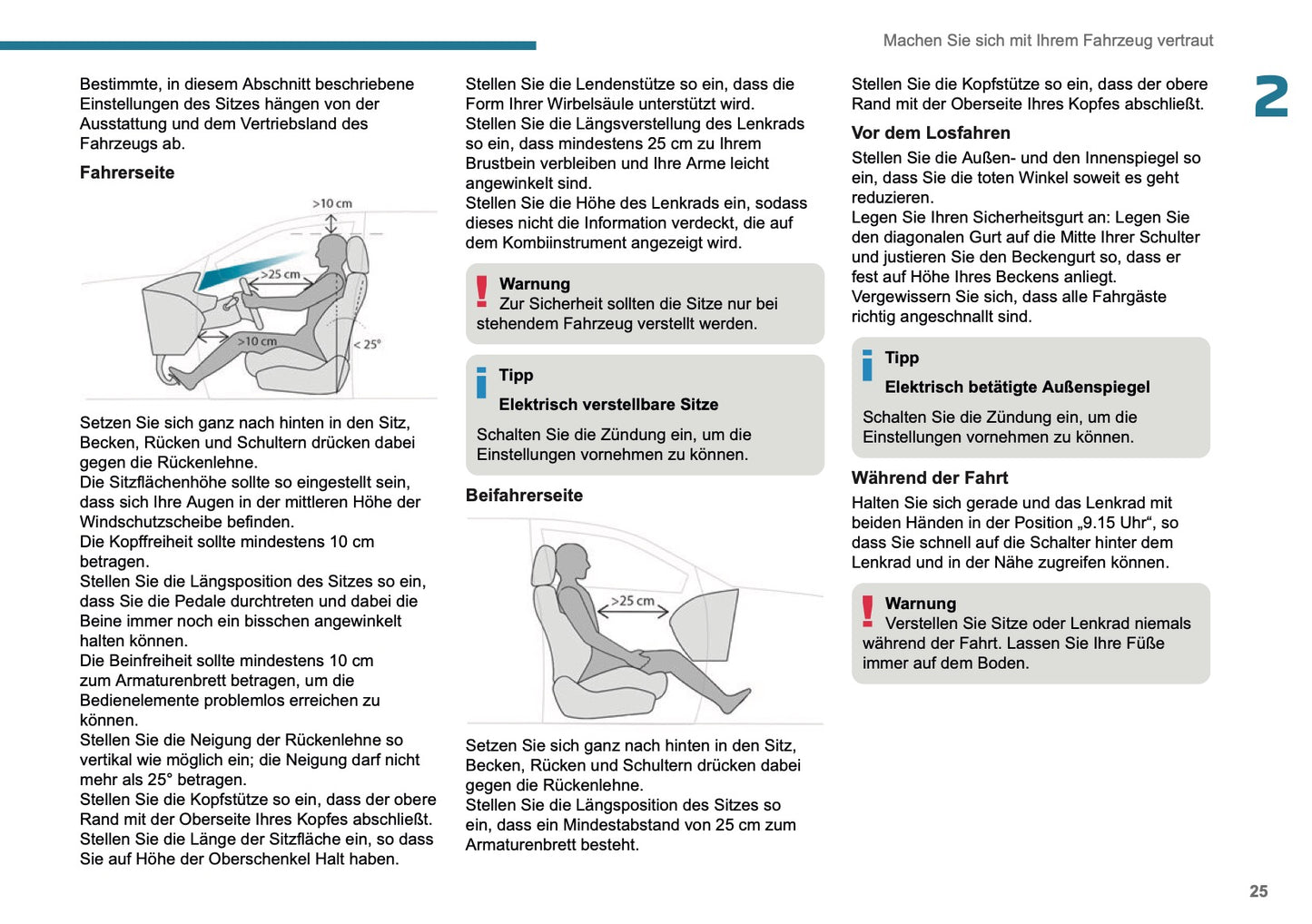 Machen Sie sich mit Ihrem Fahrzeug vertraut

2

Bestimmte, in diesem Abschnitt beschriebene Einstellungen des Sitzes hängen von der Ausstattung und dem Vertriebsland des Fahrzeugs ab.

Fahrerseite

>10 cm
>25 cm
>10 cm
< 25°

Setzen Sie sich ganz nach hinten in den Sitz, Becken, Rücken und Schultern drücken dabei gegen die Rückenlehne.
Die Sitzflächenhöhe sollte so eingestellt sein, dass sich Ihre Augen in der mittleren Höhe der Windschutzscheibe befinden.
Die Kopffreiheit sollte mindestens 10 cm betragen.
Stellen Sie die Längsposition des Sitzes so ein, dass Sie die Pedale durchtreten und dabei die Beine immer noch ein bisschen angewinkelt halten können.
Die Beinfreiheit sollte mindestens 10 cm zum Armaturenbrett betragen, um die Bedienelemente problemlos erreichen zu können.
Stellen Sie die Neigung der Rückenlehne so vertikal wie möglich ein; die Neigung darf nicht mehr als 25° betragen.
Stellen Sie die Kopfstütze so ein, dass der obere Rand mit der Oberseite Ihres Kopfes abschließt.
Stellen Sie die Länge der Sitzfläche ein, so dass Sie auf Höhe der Oberschenkel Halt haben.

Stellen Sie die Lendenstütze so ein, dass die Form Ihrer Wirbelsäule unterstützt wird.
Stellen Sie die Längsverstellung des Lenkrads so ein, dass mindestens 25 cm zu Ihrem Brustbein verbleiben und Ihre Arme leicht angewinkelt sind.
Stellen Sie die Höhe des Lenkrads ein, sodass dieses nicht die Information verdeckt, die auf dem Kombiinstrument angezeigt wird.

Warnung
Zur Sicherheit sollten die Sitze nur bei stehendem Fahrzeug verstellt werden.

Tipp
Elektrisch verstellbare Sitze
Schalten Sie die Zündung ein, um die Einstellungen vornehmen zu können.

Beifahrerseite

>25 cm

Setzen Sie sich ganz nach hinten in den Sitz, Becken, Rücken und Schultern drücken dabei gegen die Rückenlehne.
Stellen Sie die Längsposition des Sitzes so ein, dass ein Mindestabstand von 25 cm zum Armaturenbrett besteht.

Stellen Sie die Kopfstütze so ein, dass der obere Rand mit der Oberseite Ihres Kopfes abschließt.

Vor dem Losfahren
Stellen Sie die Außen- und den Innenspiegel so ein, dass Sie die toten Winkel soweit es geht reduzieren.
Legen Sie Ihren Sicherheitsgurt an: Legen Sie den diagonalen Gurt auf die Mitte Ihrer Schulter und justieren Sie den Beckengurt so, dass er fest auf Höhe Ihres Beckens anliegt.
Vergewissern Sie sich, dass alle Fahrgäste richtig angeschnallt sind.

Tipp
Elektrisch betätigte Außenspiegel
Schalten Sie die Zündung ein, um die Einstellungen vornehmen zu können.

Während der Fahrt
Halten Sie sich gerade und das Lenkrad mit beiden Händen in der Position „9.15 Uhr“, so dass Sie schnell auf die Schalter hinter dem Lenkrad und in der Nähe zugreifen können.

Warnung
Verstellen Sie Sitze oder Lenkrad niemals während der Fahrt. Lassen Sie Ihre Füße immer auf dem Boden.

25