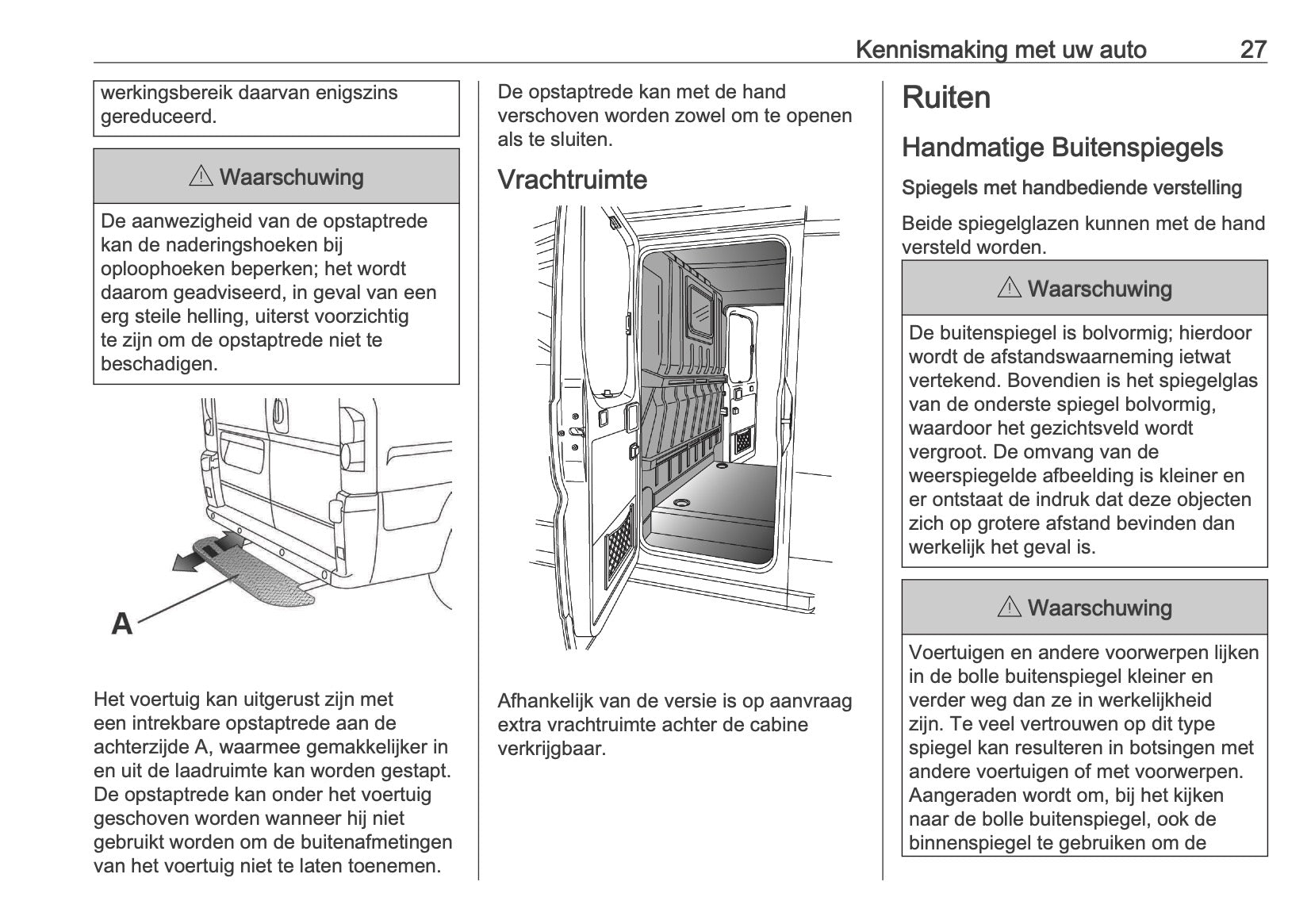 Kennismaking met uw auto 27

werkingsbereik daarvan enigszins gereduceerd.

⚠ Waarschuwing

De aanwezigheid van de opstaptrede kan de naderingshoeken bij oploophoeken beperken; het wordt daarom geadviseerd, in geval van een erg steile helling, uiterst voorzichtig te zijn om de opstaptrede niet te beschadigen.

A

Het voertuig kan uitgerust zijn met een intrekbare opstaptrede aan de achterzijde A, waarmee gemakkelijker in en uit de laadruimte kan worden gestapt. De opstaptrede kan onder het voertuig geschoven worden wanneer hij niet gebruikt worden om de buitenafmetingen van het voertuig niet te laten toenemen.

De opstaptrede kan met de hand verschoven worden zowel om te openen als te sluiten.

Vrachtruimte

Afhankelijk van de versie is op aanvraag extra vrachtruimte achter de cabine verkrijgbaar.

Ruiten

Handmatige Buitenspiegels

Spiegels met handbediende verstelling

Beide spiegelglazen kunnen met de hand versteld worden.

⚠ Waarschuwing

De buitenspiegel is bolvormig; hierdoor wordt de afstandswaarneming ietwat vertekend. Bovendien is het spiegelglas van de onderste spiegel bolvormig, waardoor het gezichtsveld wordt vergroot. De omvang van de weerspiegelde afbeelding is kleiner en er ontstaat de indruk dat deze objecten zich op grotere afstand bevinden dan werkelijk het geval is.

⚠ Waarschuwing

Voertuigen en andere voorwerpen lijken in de bolle buitenspiegel kleiner en verder weg dan ze in werkelijkheid zijn. Te veel vertrouwen op dit type spiegel kan resulteren in botsingen met andere voertuigen of met voorwerpen. Aangeraden wordt om, bij het kijken naar de bolle buitenspiegel, ook de binnenspiegel te gebruiken om de