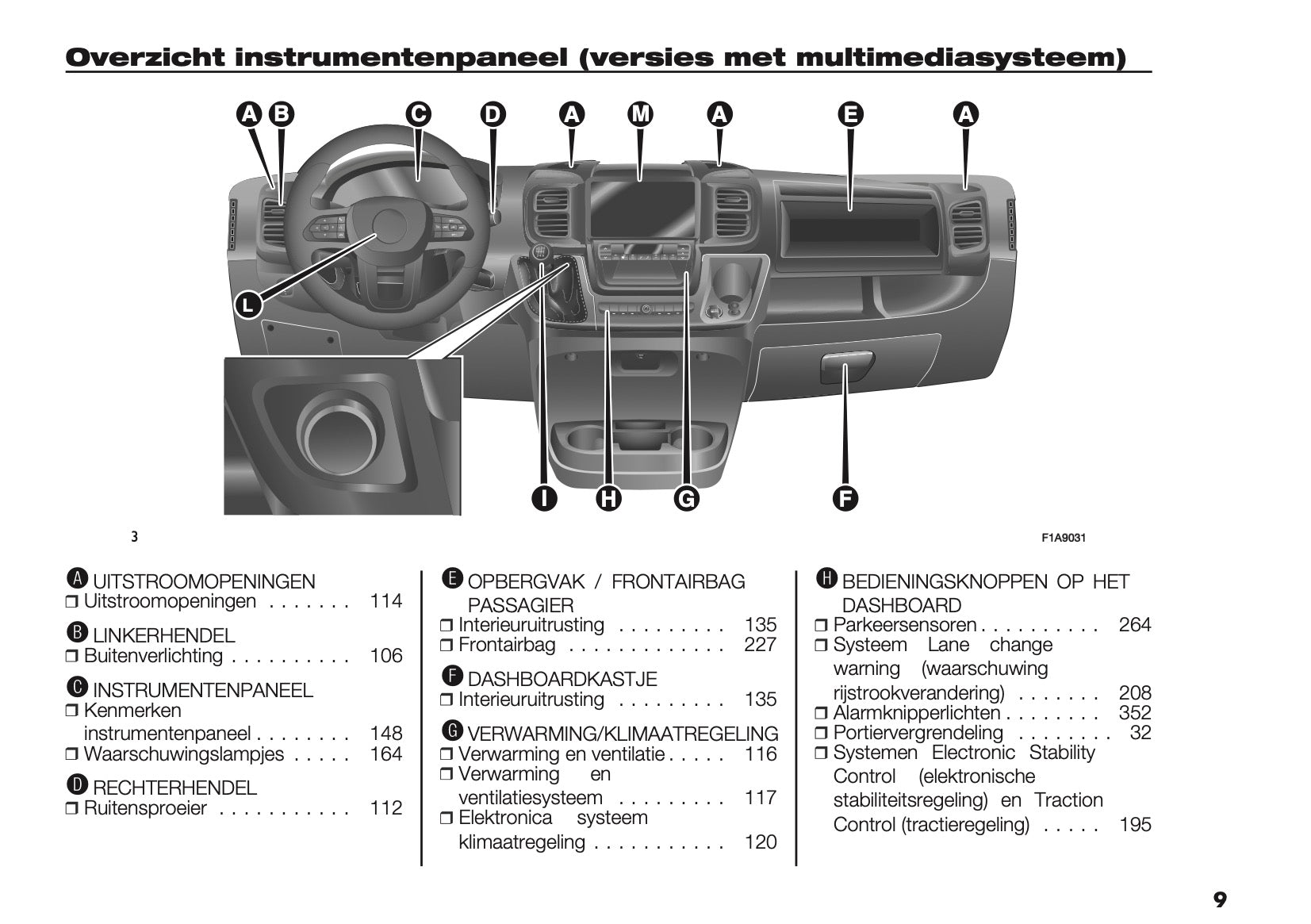 Overzicht instrumentenpaneel (versies met multimediasysteem)

A B C D A M A E A

L

I H G F

3

F1A9031

A UITSTROOMOPENINGEN
❒ Uitstroomopeningen . . . . . . . 114

B LINKERHENDEL
❒ Buitenverlichting . . . . . . . . . . 106

C INSTRUMENTENPANEEL
❒ Kenmerken instrumentenpaneel . . . . . . . . 148
❒ Waarschuwingslampjes . . . . . 164

D RECHTERHENDEL
❒ Ruitensproeier . . . . . . . . . . . 112

E OPBERGVAK / FRONTAIRBAG PASSAGIER
❒ Interieuruitrusting . . . . . . . . . 135
❒ Frontairbag . . . . . . . . . . . . . 227

F DASHBOARDKASTJE
❒ Interieuruitrusting . . . . . . . . . 135

G VERWARMING/KLIMAATREGELING
❒ Verwarming en ventilatie . . . . . 116
❒ Verwarming en ventilatiesysteem . . . . . . . . . 117
❒ Elektronica systeem klimaatregeling . . . . . . . . . . . 120

H BEDIENINGSKNOPPEN OP HET DASHBOARD
❒ Parkeersensoren . . . . . . . . . . 264
❒ Systeem Lane change warning (waarschuwing rijstrookverandering) . . . . . . . 208
❒ Alarmknipperlichten . . . . . . . . 352
❒ Portiervergrendeling . . . . . . . . 32
❒ Systemen Electronic Stability Control (elektronische stabiliteitsregeling) en Traction Control (tractieregeling) . . . . . 195

9