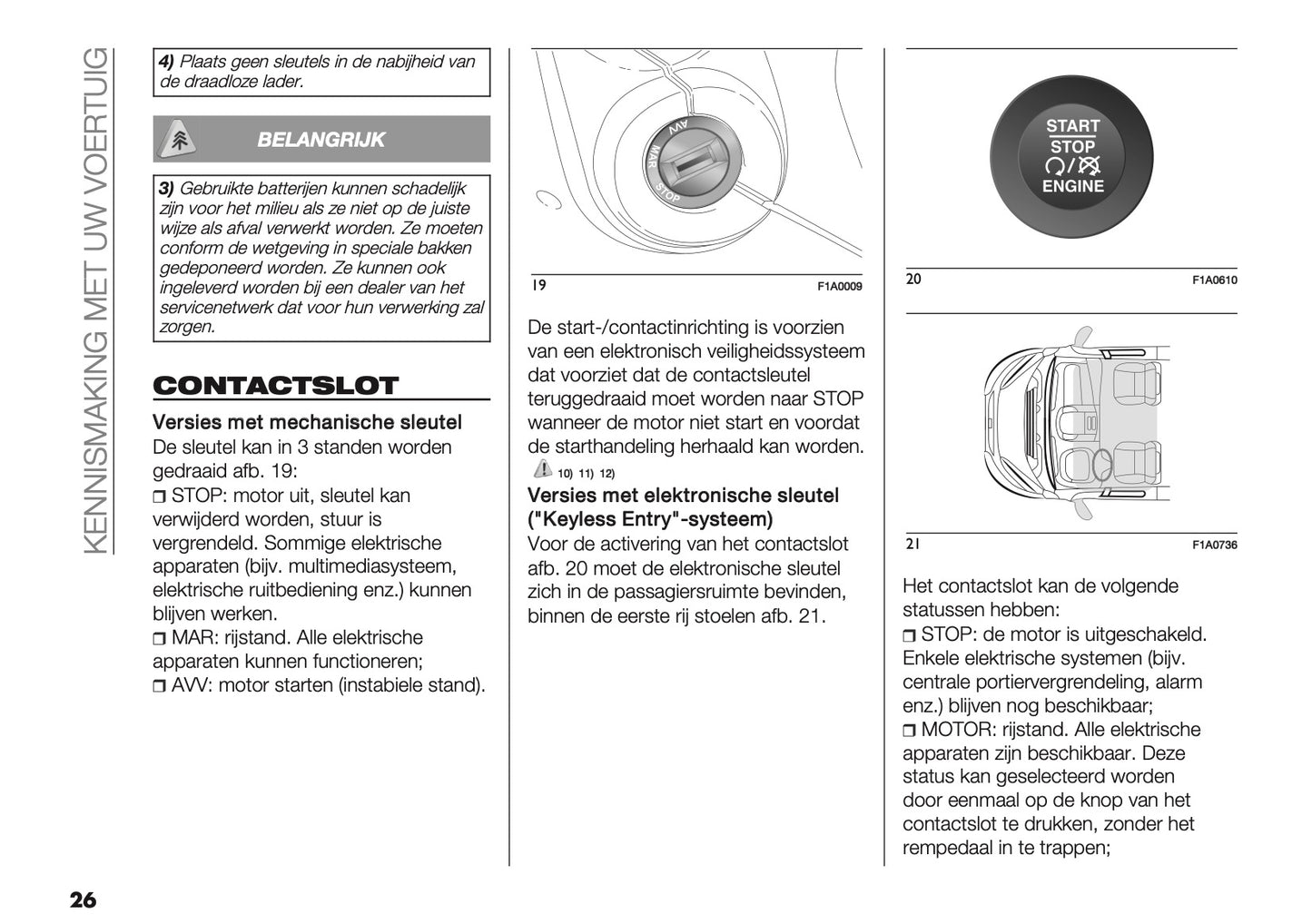 KENNISMAKING MET UW VOERTUIG

4) Plaats geen sleutels in de nabijheid van de draadloze lader.

BELANGRIJK

3) Gebruikte batterijen kunnen schadelijk zijn voor het milieu als ze niet op de juiste wijze als afval verwerkt worden. Ze moeten conform de wetgeving in speciale bakken gedeponeerd worden. Ze kunnen ook ingeleverd worden bij een dealer van het servicenetwerk dat voor hun verwerking zal zorgen.

CONTACTSLOT

Versies met mechanische sleutel
De sleutel kan in 3 standen worden gedraaid afb. 19:
❒ STOP: motor uit, sleutel kan verwijderd worden, stuur is vergrendeld. Sommige elektrische apparaten (bijv. multimediasysteem, elektrische ruitbediening enz.) kunnen blijven werken.
❒ MAR: rijstand. Alle elektrische apparaten kunnen functioneren;
❒ AVV: motor starten (instabiele stand).

AVV
MAR
STOP

19 F1A0009

De start-/contactinrichting is voorzien van een elektronisch veiligheidssysteem dat voorziet dat de contactsleutel teruggedraaid moet worden naar STOP wanneer de motor niet start en voordat de starthandeling herhaald kan worden.
10) 11) 12)

Versies met elektronische sleutel ("Keyless Entry"-systeem)
Voor de activering van het contactslot afb. 20 moet de elektronische sleutel zich in de passagiersruimte bevinden, binnen de eerste rij stoelen afb. 21.

START
STOP
ENGINE

20 F1A0610

21 F1A0736

Het contactslot kan de volgende statussen hebben:
❒ STOP: de motor is uitgeschakeld. Enkele elektrische systemen (bijv. centrale portiervergrendeling, alarm enz.) blijven nog beschikbaar;
❒ MOTOR: rijstand. Alle elektrische apparaten zijn beschikbaar. Deze status kan geselecteerd worden door eenmaal op de knop van het contactslot te drukken, zonder het rempedaal in te trappen;

26