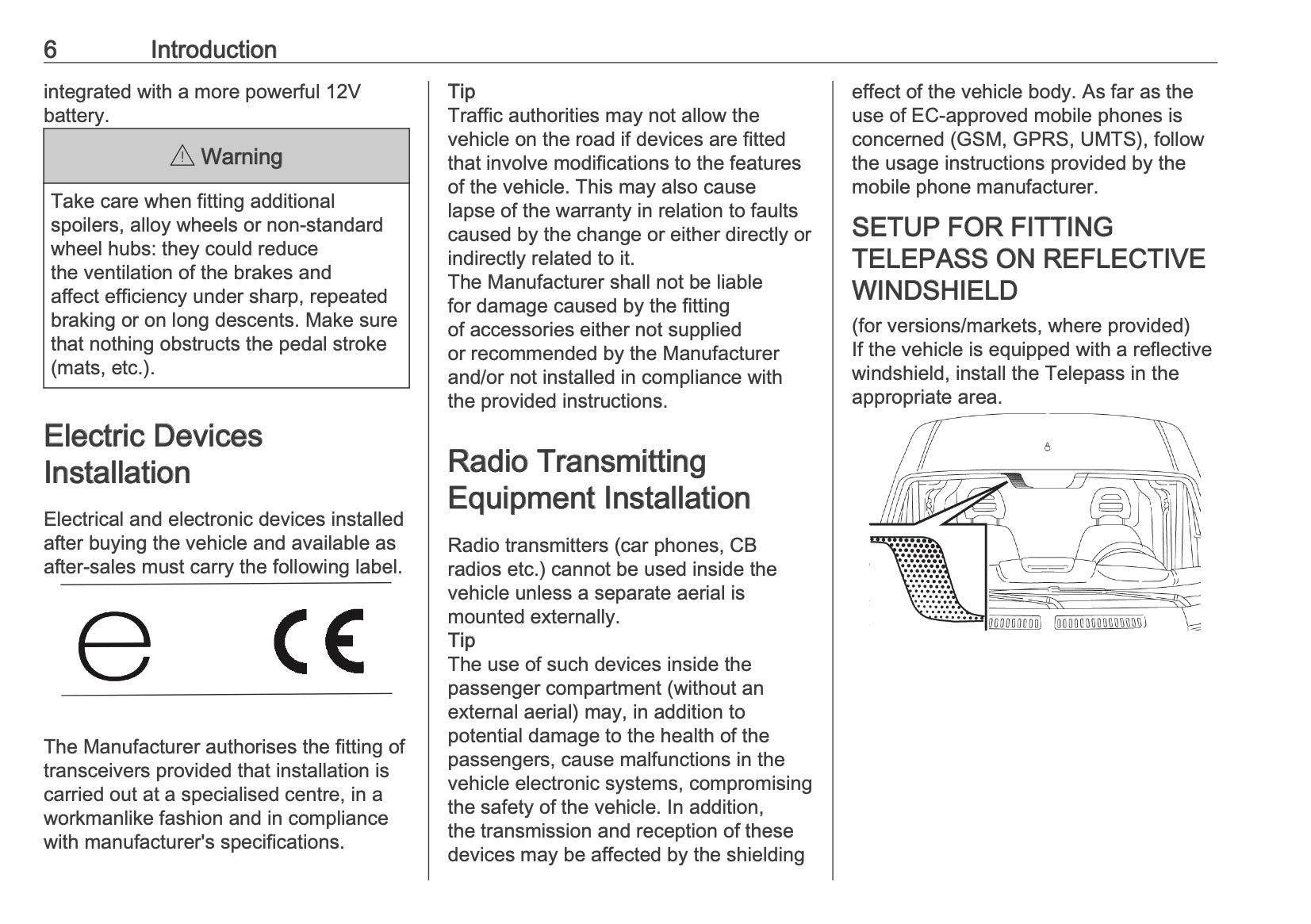 6 Introduction

integrated with a more powerful 12V battery.

⚠ Warning

Take care when fitting additional spoilers, alloy wheels or non-standard wheel hubs: they could reduce the ventilation of the brakes and affect efficiency under sharp, repeated braking or on long descents. Make sure that nothing obstructs the pedal stroke (mats, etc.).

Electric Devices Installation

Electrical and electronic devices installed after buying the vehicle and available as after-sales must carry the following label.

e CE

The Manufacturer authorises the fitting of transceivers provided that installation is carried out at a specialised centre, in a workmanlike fashion and in compliance with manufacturer's specifications.

Tip
Traffic authorities may not allow the vehicle on the road if devices are fitted that involve modifications to the features of the vehicle. This may also cause lapse of the warranty in relation to faults caused by the change or either directly or indirectly related to it.
The Manufacturer shall not be liable for damage caused by the fitting of accessories either not supplied or recommended by the Manufacturer and/or not installed in compliance with the provided instructions.

Radio Transmitting Equipment Installation

Radio transmitters (car phones, CB radios etc.) cannot be used inside the vehicle unless a separate aerial is mounted externally.
Tip
The use of such devices inside the passenger compartment (without an external aerial) may, in addition to potential damage to the health of the passengers, cause malfunctions in the vehicle electronic systems, compromising the safety of the vehicle. In addition, the transmission and reception of these devices may be affected by the shielding effect of the vehicle body. As far as the use of EC-approved mobile phones is concerned (GSM, GPRS, UMTS), follow the usage instructions provided by the mobile phone manufacturer.

SETUP FOR FITTING TELEPASS ON REFLECTIVE WINDSHIELD

(for versions/markets, where provided)
If the vehicle is equipped with a reflective windshield, install the Telepass in the appropriate area.