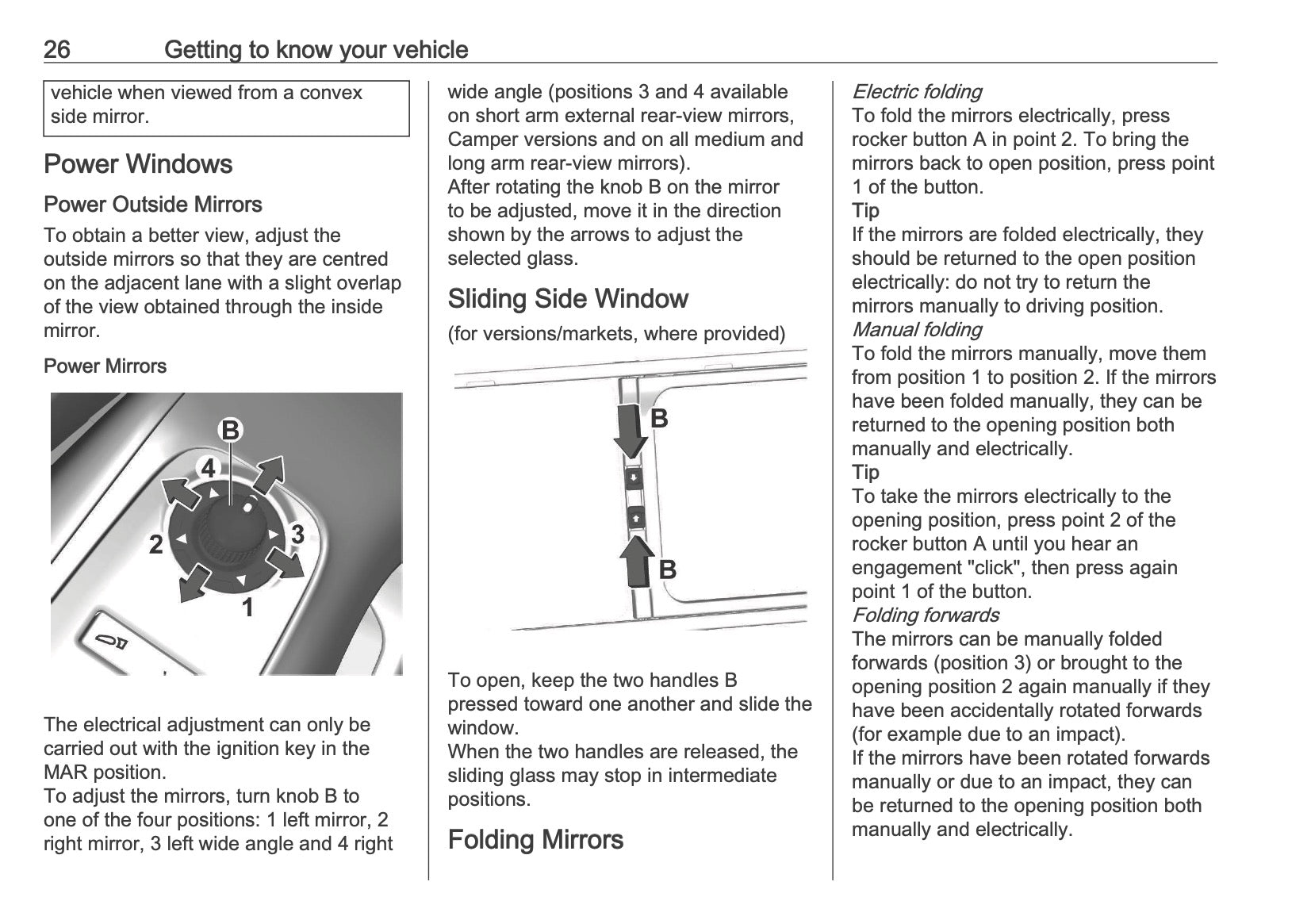 26 Getting to know your vehicle

vehicle when viewed from a convex side mirror.

Power Windows

Power Outside Mirrors

To obtain a better view, adjust the outside mirrors so that they are centred on the adjacent lane with a slight overlap of the view obtained through the inside mirror.

Power Mirrors

B
4
2
3
1

The electrical adjustment can only be carried out with the ignition key in the MAR position.
To adjust the mirrors, turn knob B to one of the four positions: 1 left mirror, 2 right mirror, 3 left wide angle and 4 right wide angle (positions 3 and 4 available on short arm external rear-view mirrors, Camper versions and on all medium and long arm rear-view mirrors).
After rotating the knob B on the mirror to be adjusted, move it in the direction shown by the arrows to adjust the selected glass.

Sliding Side Window

(for versions/markets, where provided)

B
B

To open, keep the two handles B pressed toward one another and slide the window.
When the two handles are released, the sliding glass may stop in intermediate positions.

Folding Mirrors

Electric folding
To fold the mirrors electrically, press rocker button A in point 2. To bring the mirrors back to open position, press point 1 of the button.
Tip
If the mirrors are folded electrically, they should be returned to the open position electrically: do not try to return the mirrors manually to driving position.
Manual folding
To fold the mirrors manually, move them from position 1 to position 2. If the mirrors have been folded manually, they can be returned to the opening position both manually and electrically.
Tip
To take the mirrors electrically to the opening position, press point 2 of the rocker button A until you hear an engagement "click", then press again point 1 of the button.
Folding forwards
The mirrors can be manually folded forwards (position 3) or brought to the opening position 2 again manually if they have been accidentally rotated forwards (for example due to an impact).
If the mirrors have been rotated forwards manually or due to an impact, they can be returned to the opening position both manually and electrically.