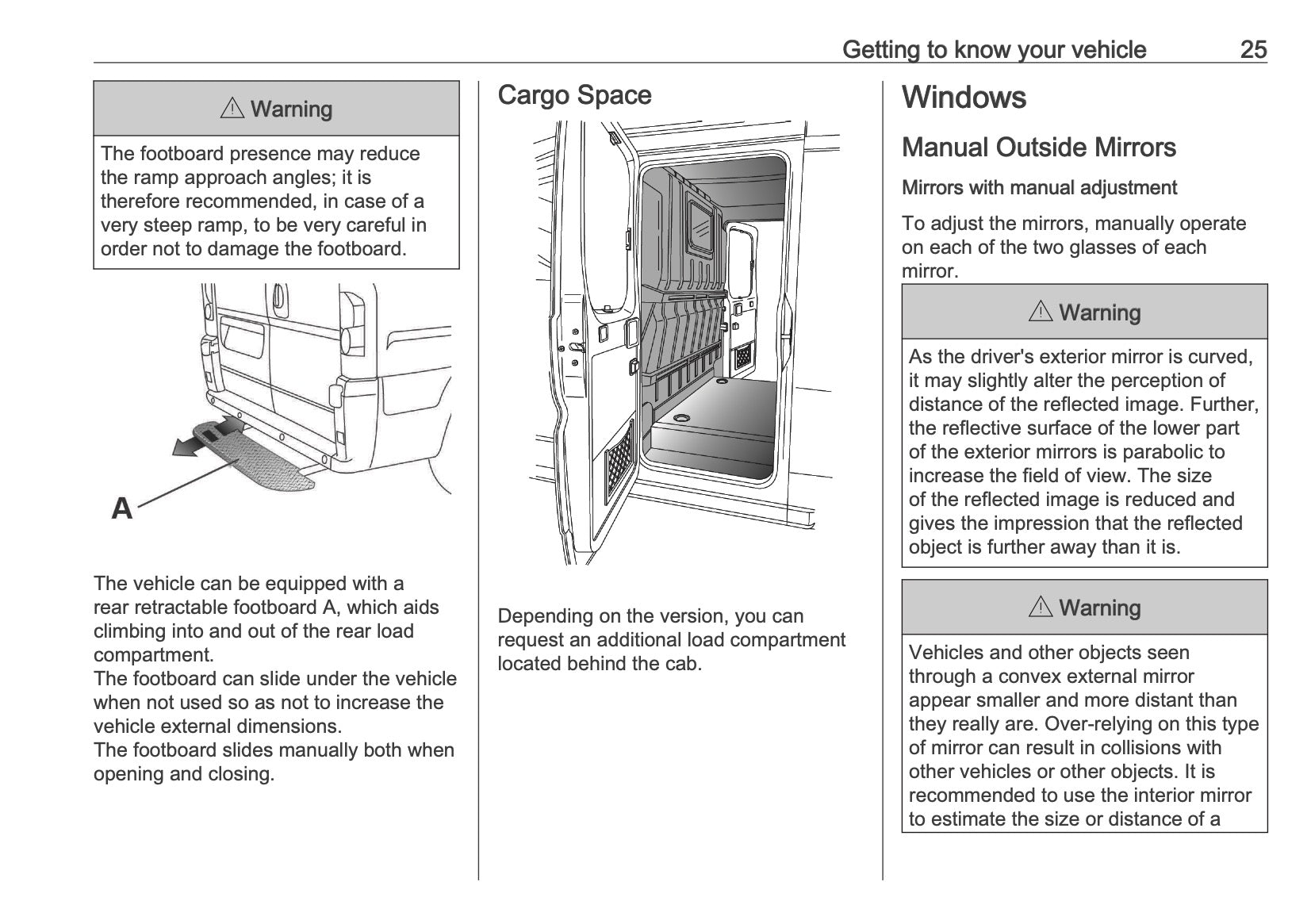 Getting to know your vehicle 25

⚠ Warning

The footboard presence may reduce the ramp approach angles; it is therefore recommended, in case of a very steep ramp, to be very careful in order not to damage the footboard.

A

The vehicle can be equipped with a rear retractable footboard A, which aids climbing into and out of the rear load compartment.
The footboard can slide under the vehicle when not used so as not to increase the vehicle external dimensions.
The footboard slides manually both when opening and closing.

Cargo Space

Depending on the version, you can request an additional load compartment located behind the cab.

Windows

Manual Outside Mirrors

Mirrors with manual adjustment

To adjust the mirrors, manually operate on each of the two glasses of each mirror.

⚠ Warning

As the driver's exterior mirror is curved, it may slightly alter the perception of distance of the reflected image. Further, the reflective surface of the lower part of the exterior mirrors is parabolic to increase the field of view. The size of the reflected image is reduced and gives the impression that the reflected object is further away than it is.

⚠ Warning

Vehicles and other objects seen through a convex external mirror appear smaller and more distant than they really are. Over-relying on this type of mirror can result in collisions with other vehicles or other objects. It is recommended to use the interior mirror to estimate the size or distance of a