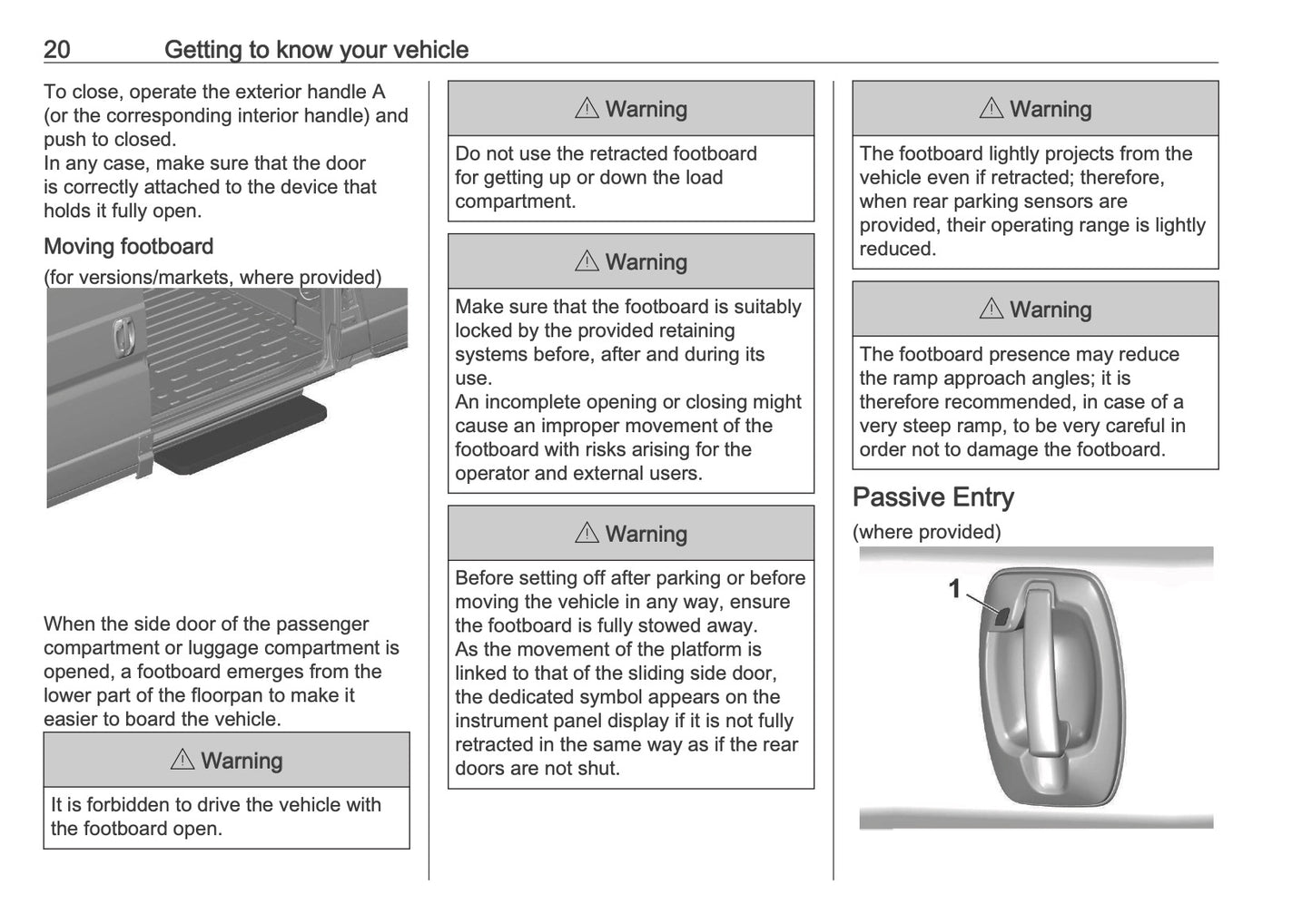 20 Getting to know your vehicle

To close, operate the exterior handle A (or the corresponding interior handle) and push to closed.
In any case, make sure that the door is correctly attached to the device that holds it fully open.

Moving footboard

(for versions/markets, where provided)

When the side door of the passenger compartment or luggage compartment is opened, a footboard emerges from the lower part of the floorpan to make it easier to board the vehicle.

⚠ Warning

It is forbidden to drive the vehicle with the footboard open.

⚠ Warning

Do not use the retracted footboard for getting up or down the load compartment.

⚠ Warning

Make sure that the footboard is suitably locked by the provided retaining systems before, after and during its use.
An incomplete opening or closing might cause an improper movement of the footboard with risks arising for the operator and external users.

⚠ Warning

Before setting off after parking or before moving the vehicle in any way, ensure the footboard is fully stowed away.
As the movement of the platform is linked to that of the sliding side door, the dedicated symbol appears on the instrument panel display if it is not fully retracted in the same way as if the rear doors are not shut.

⚠ Warning

The footboard lightly projects from the vehicle even if retracted; therefore, when rear parking sensors are provided, their operating range is lightly reduced.

⚠ Warning

The footboard presence may reduce the ramp approach angles; it is therefore recommended, in case of a very steep ramp, to be very careful in order not to damage the footboard.

Passive Entry

(where provided)

1