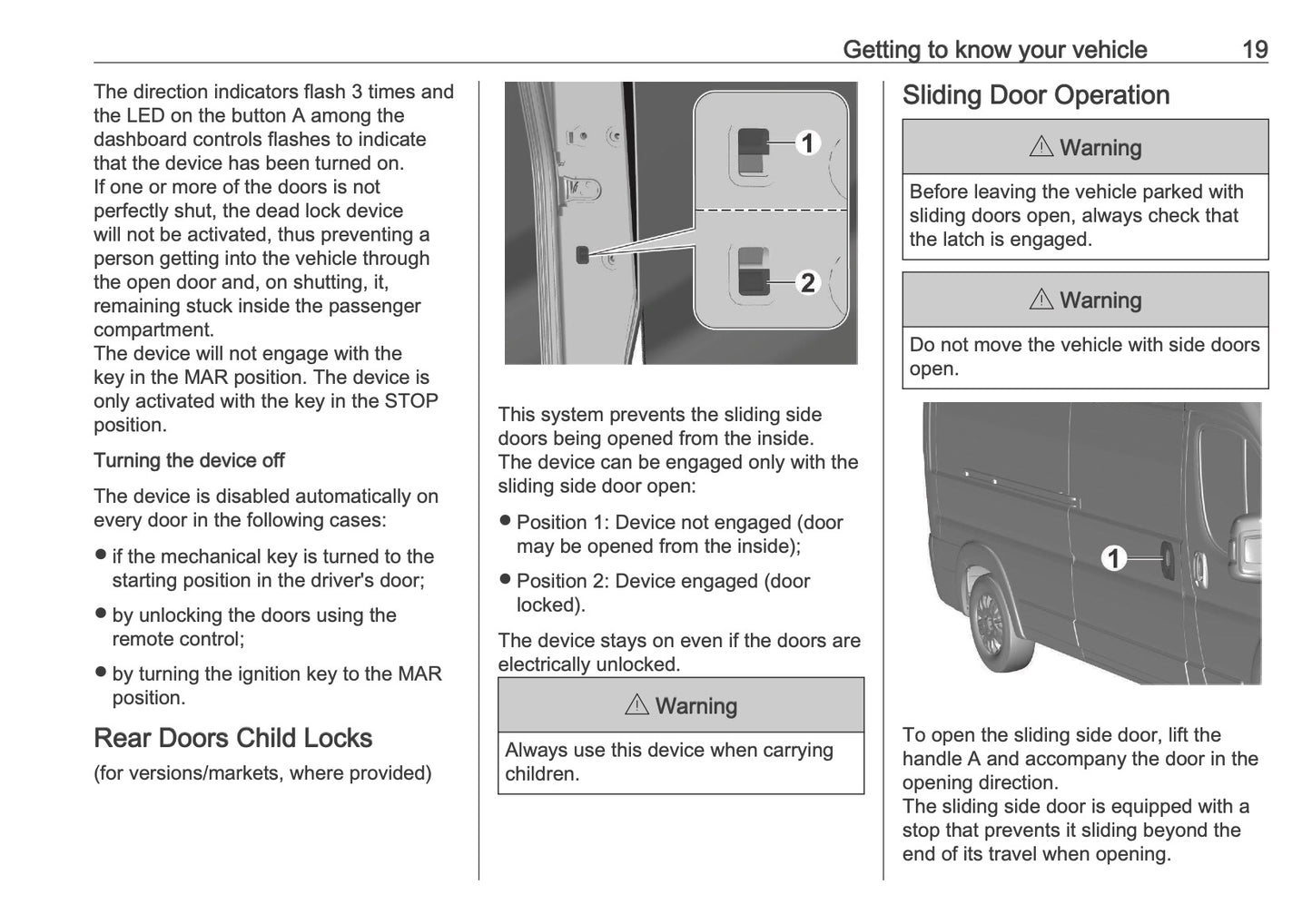 Getting to know your vehicle 19

The direction indicators flash 3 times and the LED on the button A among the dashboard controls flashes to indicate that the device has been turned on.
If one or more of the doors is not perfectly shut, the dead lock device will not be activated, thus preventing a person getting into the vehicle through the open door and, on shutting, it, remaining stuck inside the passenger compartment.
The device will not engage with the key in the MAR position. The device is only activated with the key in the STOP position.

Turning the device off

The device is disabled automatically on every door in the following cases:

● if the mechanical key is turned to the starting position in the driver's door;

● by unlocking the doors using the remote control;

● by turning the ignition key to the MAR position.

Rear Doors Child Locks

(for versions/markets, where provided)

1

2

This system prevents the sliding side doors being opened from the inside.
The device can be engaged only with the sliding side door open:

● Position 1: Device not engaged (door may be opened from the inside);

● Position 2: Device engaged (door locked).

The device stays on even if the doors are electrically unlocked.

⚠ Warning

Always use this device when carrying children.

Sliding Door Operation

⚠ Warning

Before leaving the vehicle parked with sliding doors open, always check that the latch is engaged.

⚠ Warning

Do not move the vehicle with side doors open.

1

To open the sliding side door, lift the handle A and accompany the door in the opening direction.
The sliding side door is equipped with a stop that prevents it sliding beyond the end of its travel when opening.