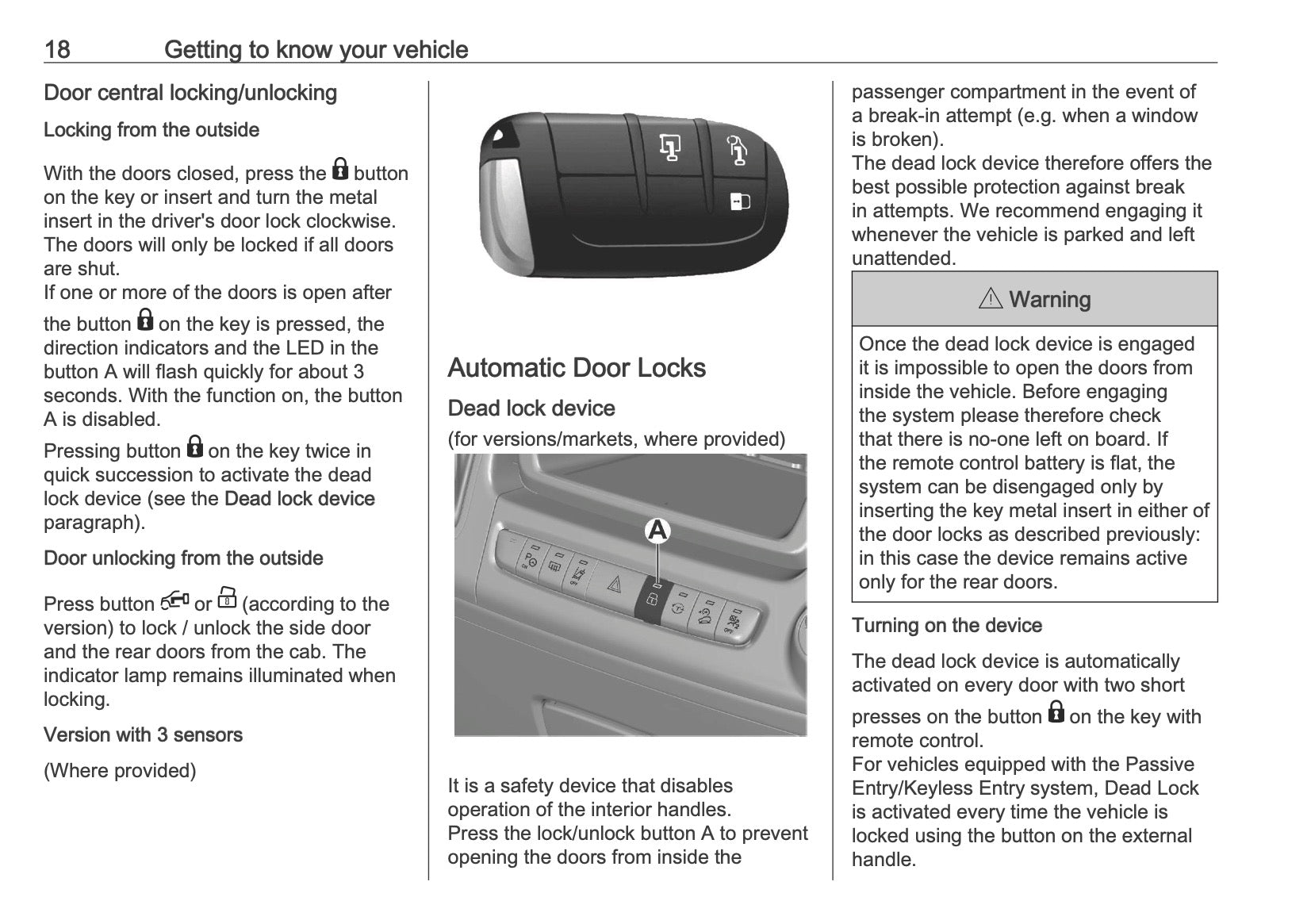 18 Getting to know your vehicle

Door central locking/unlocking

Locking from the outside

With the doors closed, press the button on the key or insert and turn the metal insert in the driver's door lock clockwise. The doors will only be locked if all doors are shut.
If one or more of the doors is open after the button on the key is pressed, the direction indicators and the LED in the button A will flash quickly for about 3 seconds. With the function on, the button A is disabled.

Pressing button on the key twice in quick succession to activate the dead lock device (see the Dead lock device paragraph).

Door unlocking from the outside

Press button or (according to the version) to lock / unlock the side door and the rear doors from the cab. The indicator lamp remains illuminated when locking.

Version with 3 sensors

(Where provided)

Automatic Door Locks

Dead lock device

(for versions/markets, where provided)

A

It is a safety device that disables operation of the interior handles.
Press the lock/unlock button A to prevent opening the doors from inside the passenger compartment in the event of a break-in attempt (e.g. when a window is broken).
The dead lock device therefore offers the best possible protection against break in attempts. We recommend engaging it whenever the vehicle is parked and left unattended.

⚠ Warning

Once the dead lock device is engaged it is impossible to open the doors from inside the vehicle. Before engaging the system please therefore check that there is no-one left on board. If the remote control battery is flat, the system can be disengaged only by inserting the key metal insert in either of the door locks as described previously: in this case the device remains active only for the rear doors.

Turning on the device

The dead lock device is automatically activated on every door with two short presses on the button on the key with remote control.
For vehicles equipped with the Passive Entry/Keyless Entry system, Dead Lock is activated every time the vehicle is locked using the button on the external handle.