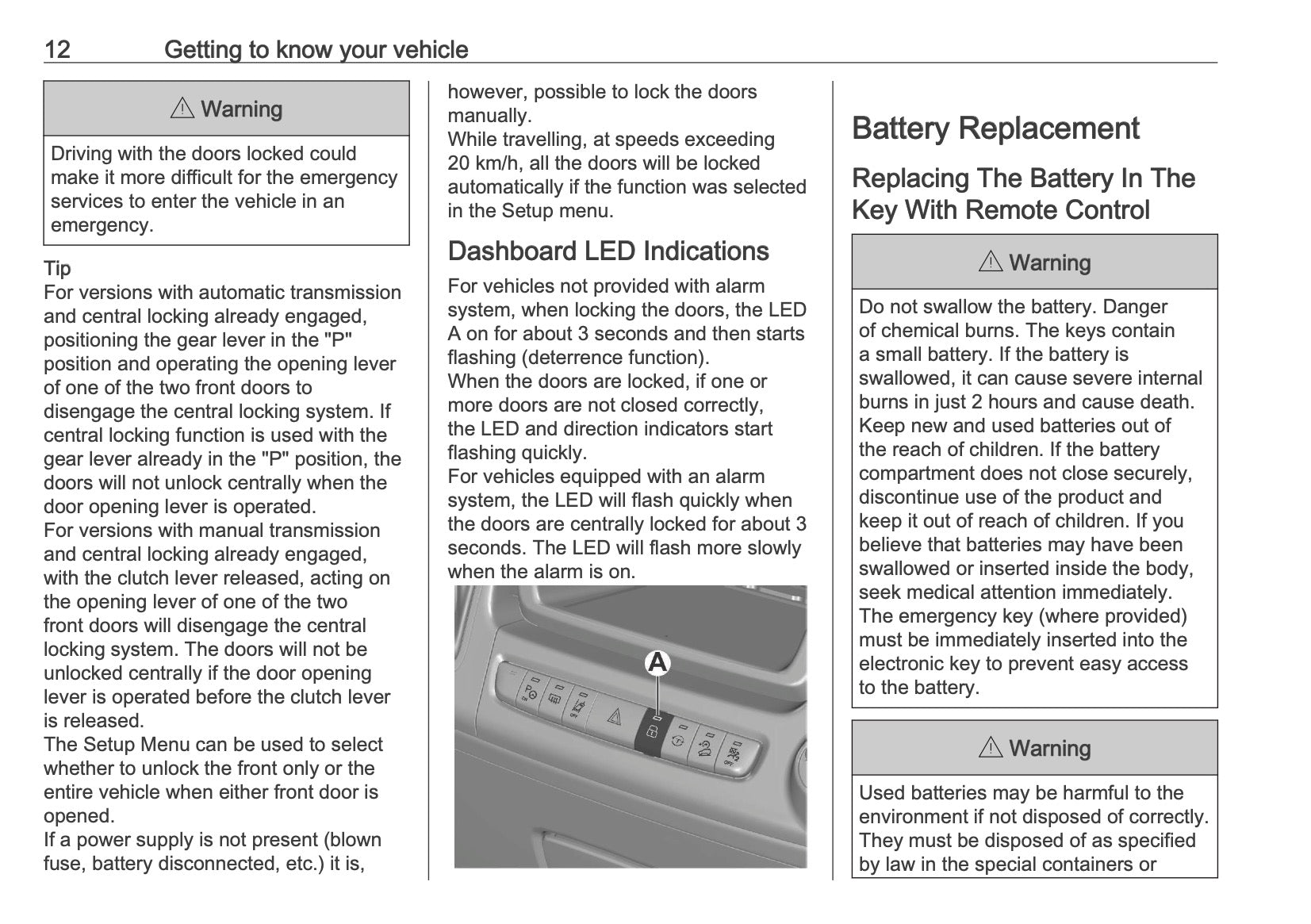 12 Getting to know your vehicle

⚠ Warning

Driving with the doors locked could make it more difficult for the emergency services to enter the vehicle in an emergency.

Tip
For versions with automatic transmission and central locking already engaged, positioning the gear lever in the "P" position and operating the opening lever of one of the two front doors to disengage the central locking system. If central locking function is used with the gear lever already in the "P" position, the doors will not unlock centrally when the door opening lever is operated.
For versions with manual transmission and central locking already engaged, with the clutch lever released, acting on the opening lever of one of the two front doors will disengage the central locking system. The doors will not be unlocked centrally if the door opening lever is operated before the clutch lever is released.
The Setup Menu can be used to select whether to unlock the front only or the entire vehicle when either front door is opened.
If a power supply is not present (blown fuse, battery disconnected, etc.) it is, however, possible to lock the doors manually.
While travelling, at speeds exceeding 20 km/h, all the doors will be locked automatically if the function was selected in the Setup menu.

Dashboard LED Indications
For vehicles not provided with alarm system, when locking the doors, the LED A on for about 3 seconds and then starts flashing (deterrence function).
When the doors are locked, if one or more doors are not closed correctly, the LED and direction indicators start flashing quickly.
For vehicles equipped with an alarm system, the LED will flash quickly when the doors are centrally locked for about 3 seconds. The LED will flash more slowly when the alarm is on.

A

Battery Replacement

Replacing The Battery In The Key With Remote Control

⚠ Warning

Do not swallow the battery. Danger of chemical burns. The keys contain a small battery. If the battery is swallowed, it can cause severe internal burns in just 2 hours and cause death. Keep new and used batteries out of the reach of children. If the battery compartment does not close securely, discontinue use of the product and keep it out of reach of children. If you believe that batteries may have been swallowed or inserted inside the body, seek medical attention immediately. The emergency key (where provided) must be immediately inserted into the electronic key to prevent easy access to the battery.

⚠ Warning

Used batteries may be harmful to the environment if not disposed of correctly. They must be disposed of as specified by law in the special containers or