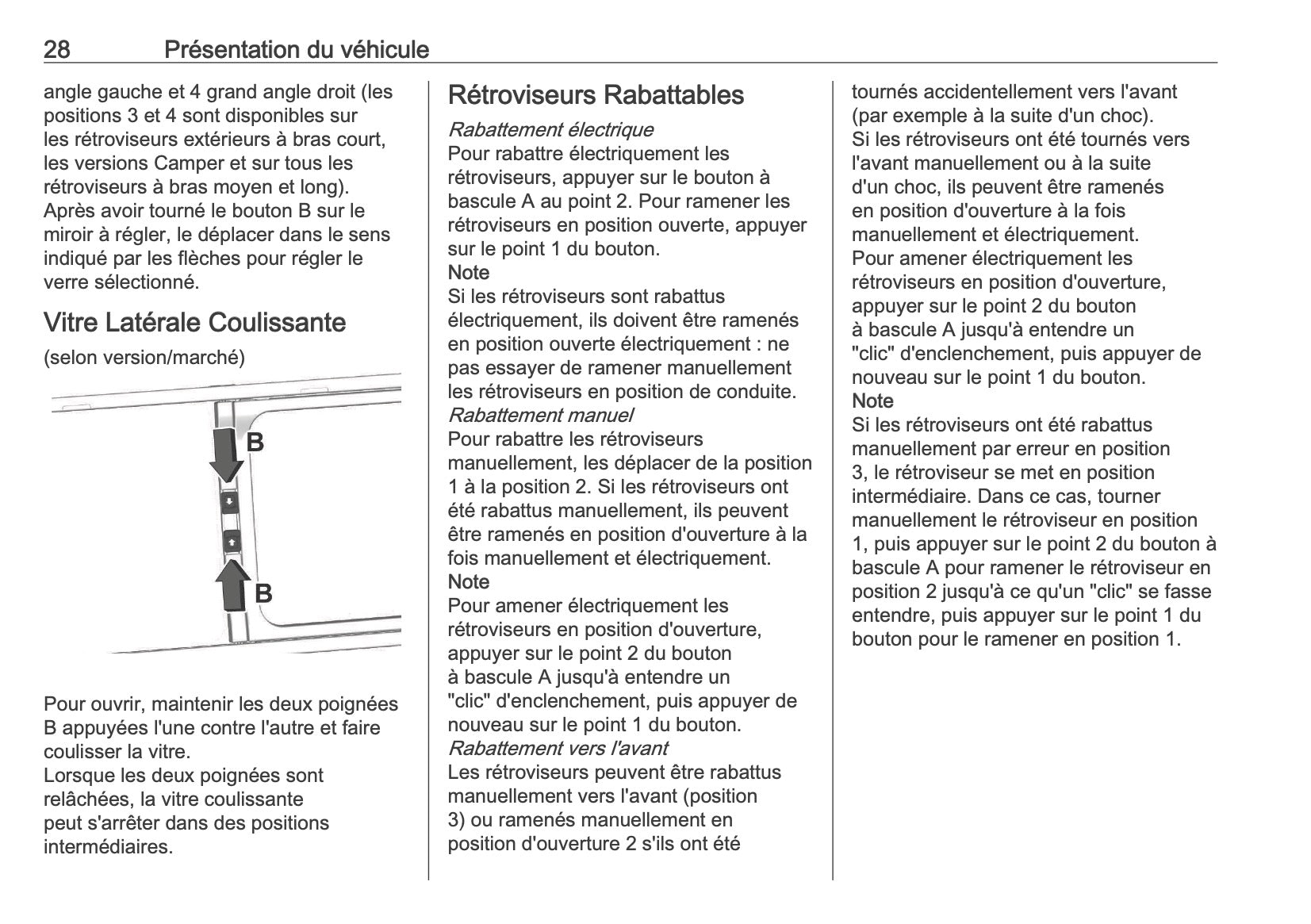 28 Présentation du véhicule

angle gauche et 4 grand angle droit (les positions 3 et 4 sont disponibles sur les rétroviseurs extérieurs à bras court, les versions Camper et sur tous les rétroviseurs à bras moyen et long).
Après avoir tourné le bouton B sur le miroir à régler, le déplacer dans le sens indiqué par les flèches pour régler le verre sélectionné.

Vitre Latérale Coulissante

(selon version/marché)

B

B

Pour ouvrir, maintenir les deux poignées B appuyées l'une contre l'autre et faire coulisser la vitre.
Lorsque les deux poignées sont relâchées, la vitre coulissante peut s'arrêter dans des positions intermédiaires.

Rétroviseurs Rabattables

Rabattement électrique
Pour rabattre électriquement les rétroviseurs, appuyer sur le bouton à bascule A au point 2. Pour ramener les rétroviseurs en position ouverte, appuyer sur le point 1 du bouton.
Note
Si les rétroviseurs sont rabattus électriquement, ils doivent être ramenés en position ouverte électriquement : ne pas essayer de ramener manuellement les rétroviseurs en position de conduite.
Rabattement manuel
Pour rabattre les rétroviseurs manuellement, les déplacer de la position 1 à la position 2. Si les rétroviseurs ont été rabattus manuellement, ils peuvent être ramenés en position d'ouverture à la fois manuellement et électriquement.
Note
Pour amener électriquement les rétroviseurs en position d'ouverture, appuyer sur le point 2 du bouton à bascule A jusqu'à entendre un "clic" d'enclenchement, puis appuyer de nouveau sur le point 1 du bouton.
Rabattement vers l'avant
Les rétroviseurs peuvent être rabattus manuellement vers l'avant (position 3) ou ramenés manuellement en position d'ouverture 2 s'ils ont été tournés accidentellement vers l'avant (par exemple à la suite d'un choc).
Si les rétroviseurs ont été tournés vers l'avant manuellement ou à la suite d'un choc, ils peuvent être ramenés en position d'ouverture à la fois manuellement et électriquement.
Pour amener électriquement les rétroviseurs en position d'ouverture, appuyer sur le point 2 du bouton à bascule A jusqu'à entendre un "clic" d'enclenchement, puis appuyer de nouveau sur le point 1 du bouton.
Note
Si les rétroviseurs ont été rabattus manuellement par erreur en position 3, le rétroviseur se met en position intermédiaire. Dans ce cas, tourner manuellement le rétroviseur en position 1, puis appuyer sur le point 2 du bouton à bascule A pour ramener le rétroviseur en position 2 jusqu'à ce qu'un "clic" se fasse entendre, puis appuyer sur le point 1 du bouton pour le ramener en position 1.