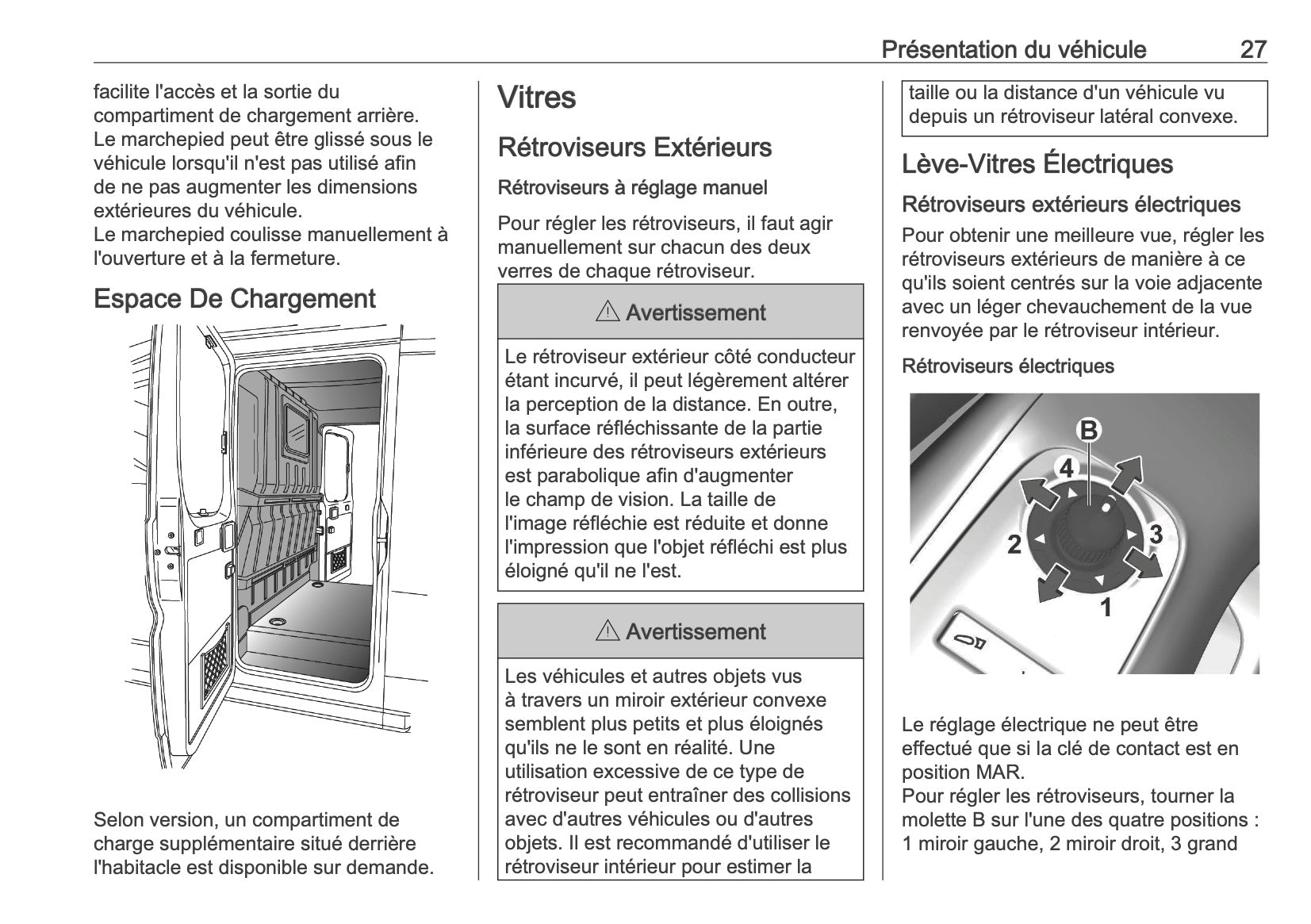 Présentation du véhicule 27

facilite l'accès et la sortie du compartiment de chargement arrière.
Le marchepied peut être glissé sous le véhicule lorsqu'il n'est pas utilisé afin de ne pas augmenter les dimensions extérieures du véhicule.
Le marchepied coulisse manuellement à l'ouverture et à la fermeture.

Espace De Chargement

Selon version, un compartiment de charge supplémentaire situé derrière l'habitacle est disponible sur demande.

Vitres

Rétroviseurs Extérieurs

Rétroviseurs à réglage manuel

Pour régler les rétroviseurs, il faut agir manuellement sur chacun des deux verres de chaque rétroviseur.

⚠ Avertissement

Le rétroviseur extérieur côté conducteur étant incurvé, il peut légèrement altérer la perception de la distance. En outre, la surface réfléchissante de la partie inférieure des rétroviseurs extérieurs est parabolique afin d'augmenter le champ de vision. La taille de l'image réfléchie est réduite et donne l'impression que l'objet réfléchi est plus éloigné qu'il ne l'est.

⚠ Avertissement

Les véhicules et autres objets vus à travers un miroir extérieur convexe semblent plus petits et plus éloignés qu'ils ne le sont en réalité. Une utilisation excessive de ce type de rétroviseur peut entraîner des collisions avec d'autres véhicules ou d'autres objets. Il est recommandé d'utiliser le rétroviseur intérieur pour estimer la taille ou la distance d'un véhicule vu depuis un rétroviseur latéral convexe.

Lève-Vitres Électriques

Rétroviseurs extérieurs électriques

Pour obtenir une meilleure vue, régler les rétroviseurs extérieurs de manière à ce qu'ils soient centrés sur la voie adjacente avec un léger chevauchement de la vue renvoyée par le rétroviseur intérieur.

Rétroviseurs électriques

B
4
2
3
1

Le réglage électrique ne peut être effectué que si la clé de contact est en position MAR.
Pour régler les rétroviseurs, tourner la molette B sur l'une des quatre positions : 1 miroir gauche, 2 miroir droit, 3 grand