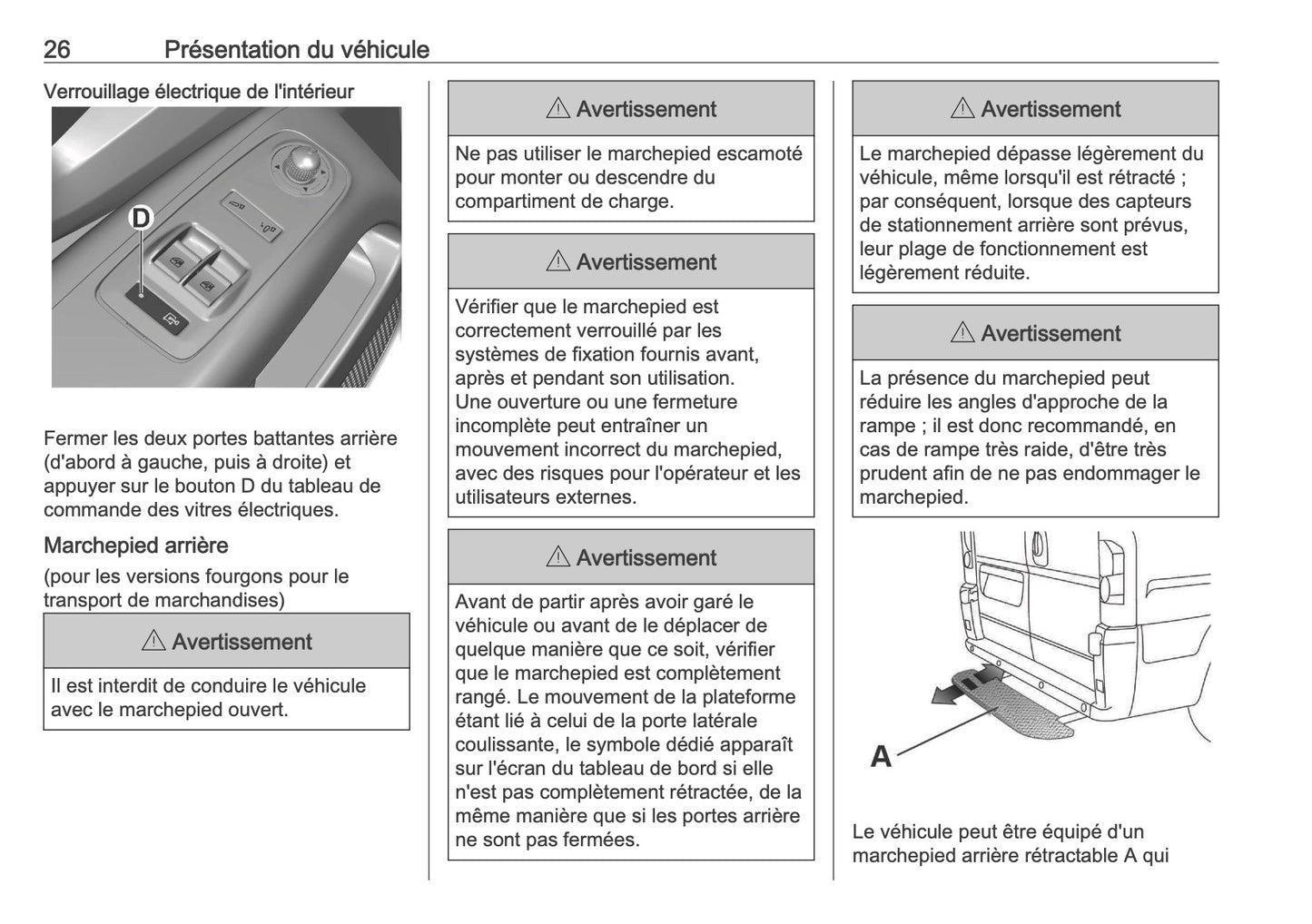 26 Présentation du véhicule

Verrouillage électrique de l'intérieur

D

Fermer les deux portes battantes arrière (d'abord à gauche, puis à droite) et appuyer sur le bouton D du tableau de commande des vitres électriques.

Marchepied arrière

(pour les versions fourgons pour le transport de marchandises)

⚠ Avertissement

Il est interdit de conduire le véhicule avec le marchepied ouvert.

⚠ Avertissement

Ne pas utiliser le marchepied escamoté pour monter ou descendre du compartiment de charge.

⚠ Avertissement

Vérifier que le marchepied est correctement verrouillé par les systèmes de fixation fournis avant, après et pendant son utilisation.
Une ouverture ou une fermeture incomplète peut entraîner un mouvement incorrect du marchepied, avec des risques pour l'opérateur et les utilisateurs externes.

⚠ Avertissement

Avant de partir après avoir garé le véhicule ou avant de le déplacer de quelque manière que ce soit, vérifier que le marchepied est complètement rangé. Le mouvement de la plateforme étant lié à celui de la porte latérale coulissante, le symbole dédié apparaît sur l'écran du tableau de bord si elle n'est pas complètement rétractée, de la même manière que si les portes arrière ne sont pas fermées.

⚠ Avertissement

Le marchepied dépasse légèrement du véhicule, même lorsqu'il est rétracté ; par conséquent, lorsque des capteurs de stationnement arrière sont prévus, leur plage de fonctionnement est légèrement réduite.

⚠ Avertissement

La présence du marchepied peut réduire les angles d'approche de la rampe ; il est donc recommandé, en cas de rampe très raide, d'être très prudent afin de ne pas endommager le marchepied.

A

Le véhicule peut être équipé d'un marchepied arrière rétractable A qui