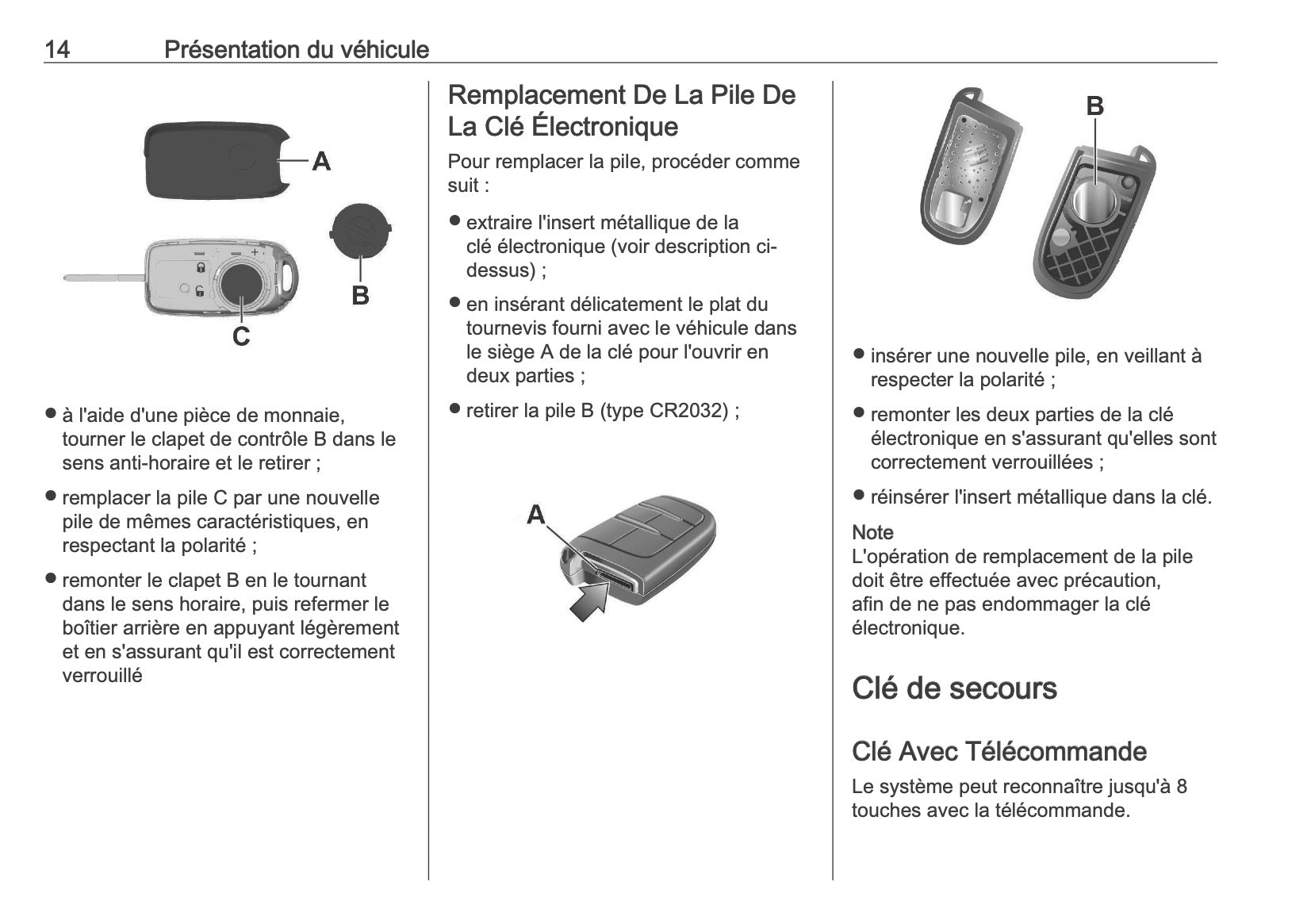 14 Présentation du véhicule

A

B

C

● à l'aide d'une pièce de monnaie, tourner le clapet de contrôle B dans le sens anti-horaire et le retirer ;

● remplacer la pile C par une nouvelle pile de mêmes caractéristiques, en respectant la polarité ;

● remonter le clapet B en le tournant dans le sens horaire, puis refermer le boîtier arrière en appuyant légèrement et en s'assurant qu'il est correctement verrouillé

Remplacement De La Pile De La Clé Électronique

Pour remplacer la pile, procéder comme suit :

● extraire l'insert métallique de la clé électronique (voir description ci-dessus) ;

● en insérant délicatement le plat du tournevis fourni avec le véhicule dans le siège A de la clé pour l'ouvrir en deux parties ;

● retirer la pile B (type CR2032) ;

A

B

● insérer une nouvelle pile, en veillant à respecter la polarité ;

● remonter les deux parties de la clé électronique en s'assurant qu'elles sont correctement verrouillées ;

● réinsérer l'insert métallique dans la clé.

Note
L'opération de remplacement de la pile doit être effectuée avec précaution, afin de ne pas endommager la clé électronique.

Clé de secours

Clé Avec Télécommande

Le système peut reconnaître jusqu'à 8 touches avec la télécommande.