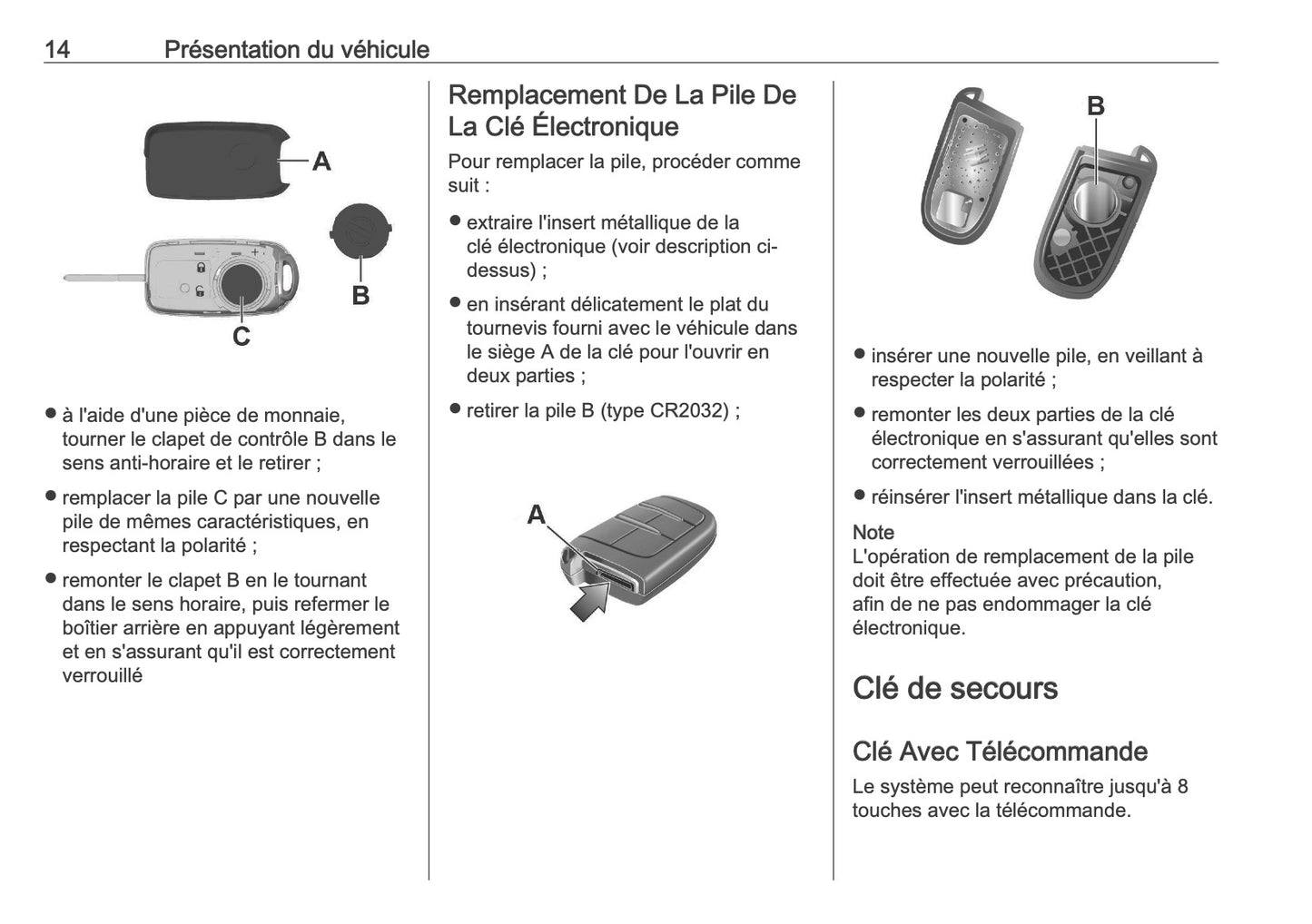 14 Présentation du véhicule

A
B
C

● à l'aide d'une pièce de monnaie, tourner le clapet de contrôle B dans le sens anti-horaire et le retirer ;

● remplacer la pile C par une nouvelle pile de mêmes caractéristiques, en respectant la polarité ;

● remonter le clapet B en le tournant dans le sens horaire, puis refermer le boîtier arrière en appuyant légèrement et en s'assurant qu'il est correctement verrouillé

Remplacement De La Pile De La Clé Électronique

Pour remplacer la pile, procéder comme suit :

● extraire l'insert métallique de la clé électronique (voir description ci-dessus) ;

● en insérant délicatement le plat du tournevis fourni avec le véhicule dans le siège A de la clé pour l'ouvrir en deux parties ;

● retirer la pile B (type CR2032) ;

A

B

● insérer une nouvelle pile, en veillant à respecter la polarité ;

● remonter les deux parties de la clé électronique en s'assurant qu'elles sont correctement verrouillées ;

● réinsérer l'insert métallique dans la clé.

Note
L'opération de remplacement de la pile doit être effectuée avec précaution, afin de ne pas endommager la clé électronique.

Clé de secours

Clé Avec Télécommande

Le système peut reconnaître jusqu'à 8 touches avec la télécommande.