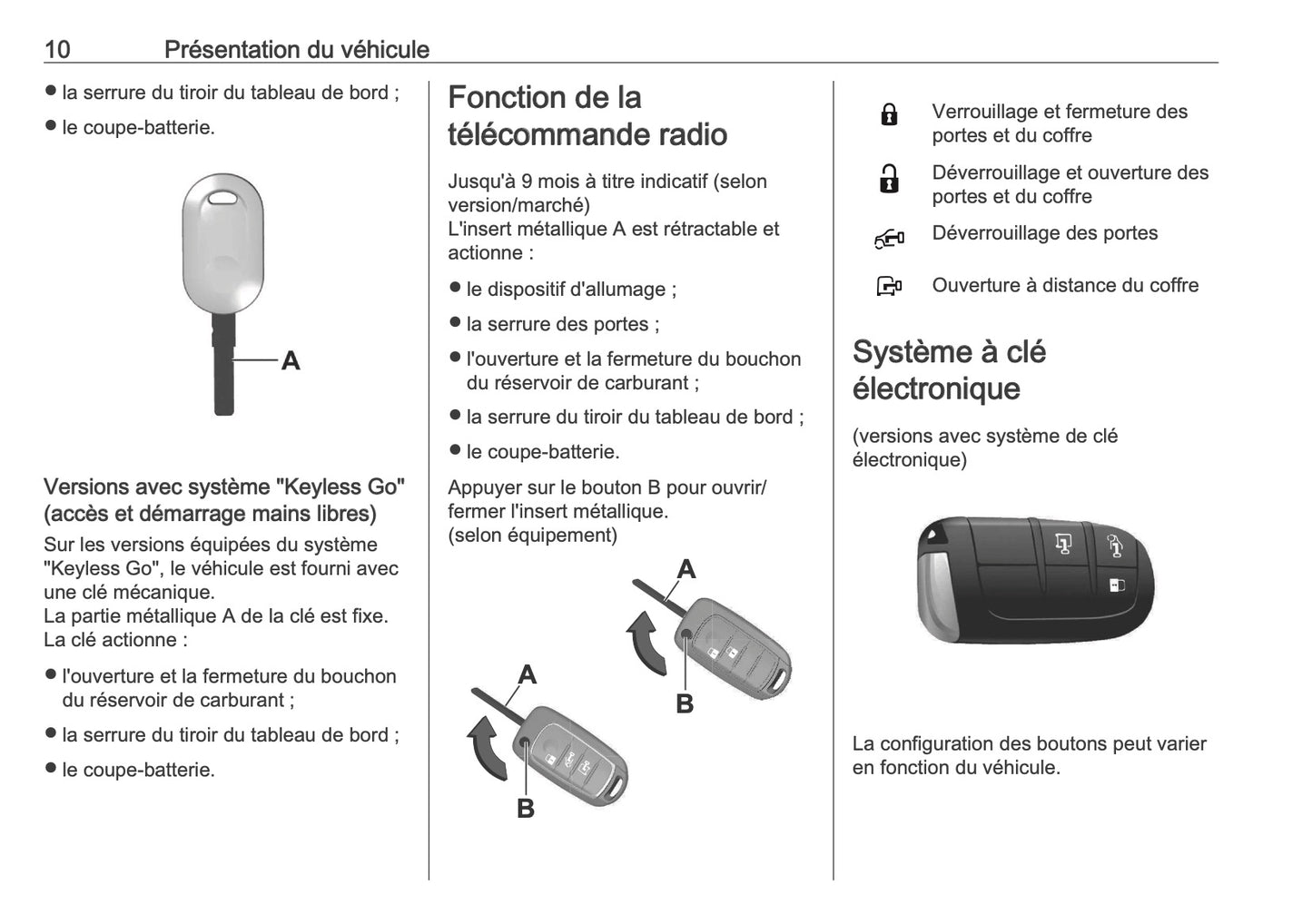 10 Présentation du véhicule

● la serrure du tiroir du tableau de bord ;

● le coupe-batterie.

A

Versions avec système "Keyless Go" (accès et démarrage mains libres)

Sur les versions équipées du système "Keyless Go", le véhicule est fourni avec une clé mécanique.
La partie métallique A de la clé est fixe.
La clé actionne :

● l'ouverture et la fermeture du bouchon du réservoir de carburant ;

● la serrure du tiroir du tableau de bord ;

● le coupe-batterie.

Fonction de la télécommande radio

Jusqu'à 9 mois à titre indicatif (selon version/marché)
L'insert métallique A est rétractable et actionne :

● le dispositif d'allumage ;

● la serrure des portes ;

● l'ouverture et la fermeture du bouchon du réservoir de carburant ;

● la serrure du tiroir du tableau de bord ;

● le coupe-batterie.

Appuyer sur le bouton B pour ouvrir/ fermer l'insert métallique.
(selon équipement)

A

B

A

B

Verrouillage et fermeture des portes et du coffre

Déverrouillage et ouverture des portes et du coffre

Déverrouillage des portes

Ouverture à distance du coffre

Système à clé électronique

(versions avec système de clé électronique)

La configuration des boutons peut varier en fonction du véhicule.