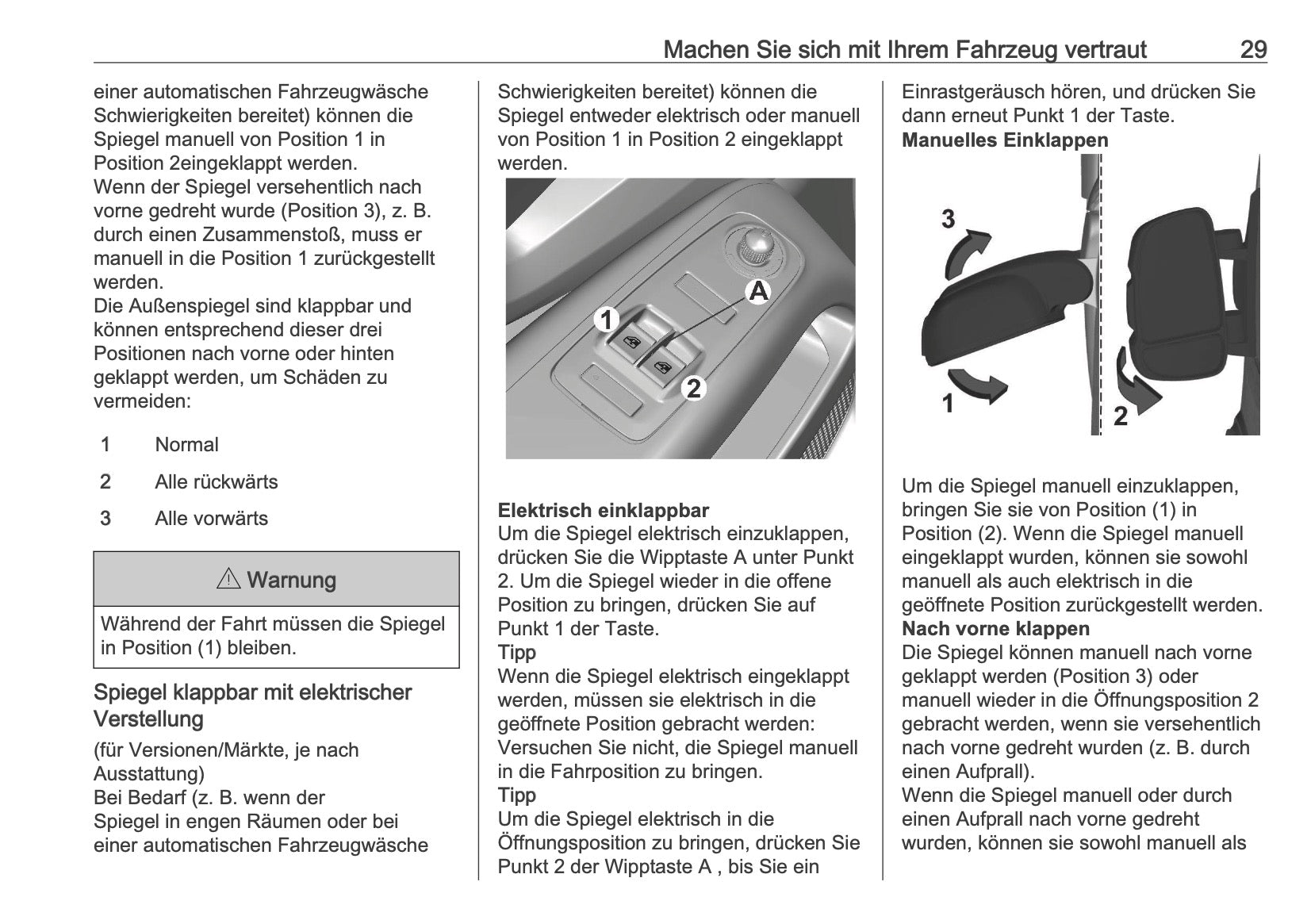 Machen Sie sich mit Ihrem Fahrzeug vertraut 29

einer automatischen Fahrzeugwäsche Schwierigkeiten bereitet) können die Spiegel manuell von Position 1 in Position 2eingeklappt werden.
Wenn der Spiegel versehentlich nach vorne gedreht wurde (Position 3), z. B. durch einen Zusammenstoß, muss er manuell in die Position 1 zurückgestellt werden.
Die Außenspiegel sind klappbar und können entsprechend dieser drei Positionen nach vorne oder hinten geklappt werden, um Schäden zu vermeiden:

1 Normal
2 Alle rückwärts
3 Alle vorwärts

⚠ Warnung

Während der Fahrt müssen die Spiegel in Position (1) bleiben.

Spiegel klappbar mit elektrischer Verstellung

(für Versionen/Märkte, je nach Ausstattung)
Bei Bedarf (z. B. wenn der Spiegel in engen Räumen oder bei einer automatischen Fahrzeugwäsche Schwierigkeiten bereitet) können die Spiegel entweder elektrisch oder manuell von Position 1 in Position 2 eingeklappt werden.

A
1
2

Elektrisch einklappbar
Um die Spiegel elektrisch einzuklappen, drücken Sie die Wipptaste A unter Punkt 2. Um die Spiegel wieder in die offene Position zu bringen, drücken Sie auf Punkt 1 der Taste.
Tipp
Wenn die Spiegel elektrisch eingeklappt werden, müssen sie elektrisch in die geöffnete Position gebracht werden: Versuchen Sie nicht, die Spiegel manuell in die Fahrposition zu bringen.
Tipp
Um die Spiegel elektrisch in die Öffnungsposition zu bringen, drücken Sie Punkt 2 der Wipptaste A , bis Sie ein Einrastgeräusch hören, und drücken Sie dann erneut Punkt 1 der Taste.
Manuelles Einklappen

3
1
2

Um die Spiegel manuell einzuklappen, bringen Sie sie von Position (1) in Position (2). Wenn die Spiegel manuell eingeklappt wurden, können sie sowohl manuell als auch elektrisch in die geöffnete Position zurückgestellt werden.
Nach vorne klappen
Die Spiegel können manuell nach vorne geklappt werden (Position 3) oder manuell wieder in die Öffnungsposition 2 gebracht werden, wenn sie versehentlich nach vorne gedreht wurden (z. B. durch einen Aufprall).
Wenn die Spiegel manuell oder durch einen Aufprall nach vorne gedreht wurden, können sie sowohl manuell als