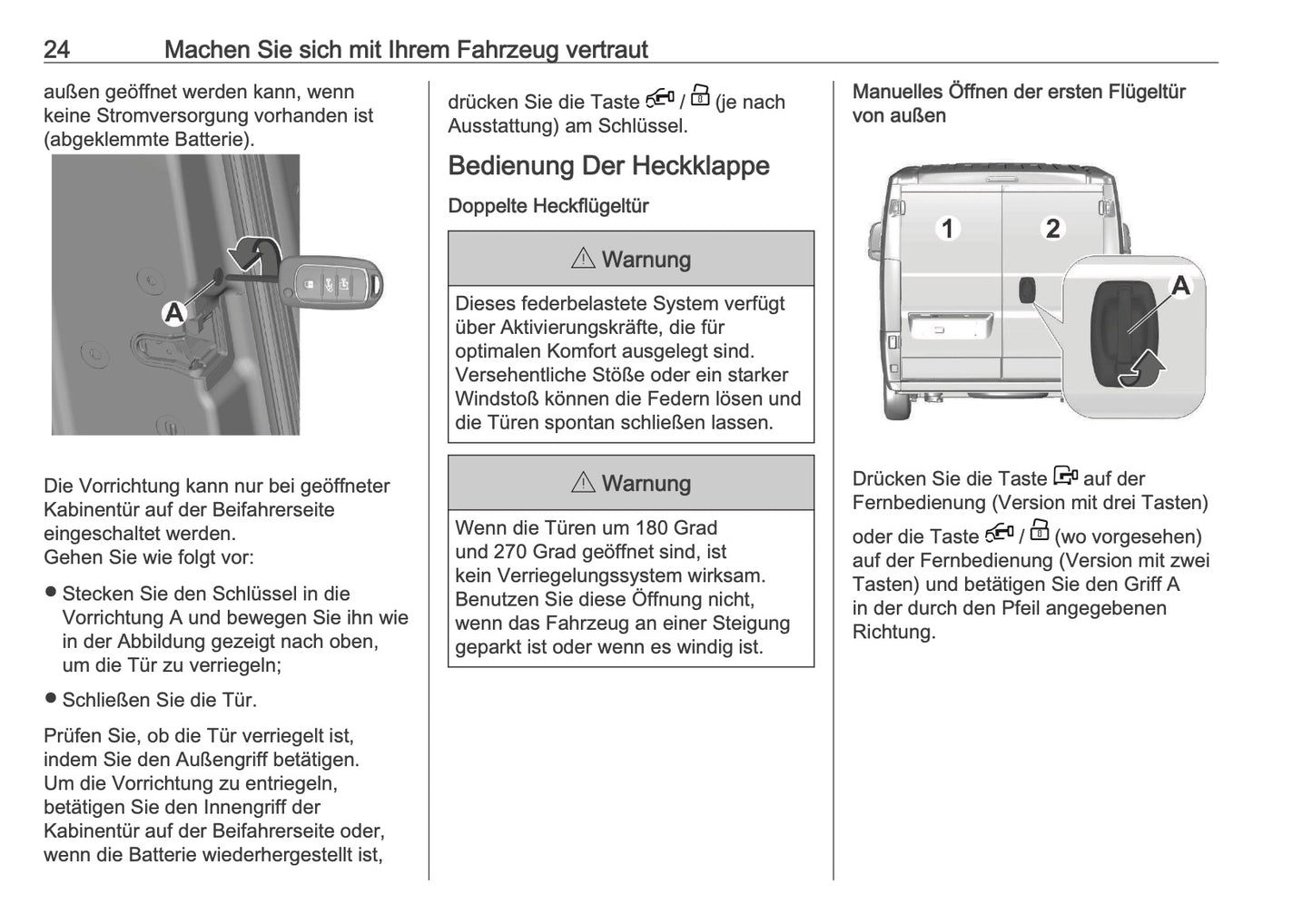 24 Machen Sie sich mit Ihrem Fahrzeug vertraut

außen geöffnet werden kann, wenn keine Stromversorgung vorhanden ist (abgeklemmte Batterie).

A

Die Vorrichtung kann nur bei geöffneter Kabinentür auf der Beifahrerseite eingeschaltet werden.
Gehen Sie wie folgt vor:

● Stecken Sie den Schlüssel in die Vorrichtung A und bewegen Sie ihn wie in der Abbildung gezeigt nach oben, um die Tür zu verriegeln;

● Schließen Sie die Tür.

Prüfen Sie, ob die Tür verriegelt ist, indem Sie den Außengriff betätigen. Um die Vorrichtung zu entriegeln, betätigen Sie den Innengriff der Kabinentür auf der Beifahrerseite oder, wenn die Batterie wiederhergestellt ist,

drücken Sie die Taste / (je nach Ausstattung) am Schlüssel.

Bedienung Der Heckklappe

Doppelte Heckflügeltür

⚠ Warnung

Dieses federbelastete System verfügt über Aktivierungskräfte, die für optimalen Komfort ausgelegt sind. Versehentliche Stöße oder ein starker Windstoß können die Federn lösen und die Türen spontan schließen lassen.

⚠ Warnung

Wenn die Türen um 180 Grad und 270 Grad geöffnet sind, ist kein Verriegelungssystem wirksam. Benutzen Sie diese Öffnung nicht, wenn das Fahrzeug an einer Steigung geparkt ist oder wenn es windig ist.

Manuelles Öffnen der ersten Flügeltür von außen

1 2 A

Drücken Sie die Taste auf der Fernbedienung (Version mit drei Tasten)

oder die Taste / (wo vorgesehen) auf der Fernbedienung (Version mit zwei Tasten) und betätigen Sie den Griff A in der durch den Pfeil angegebenen Richtung.