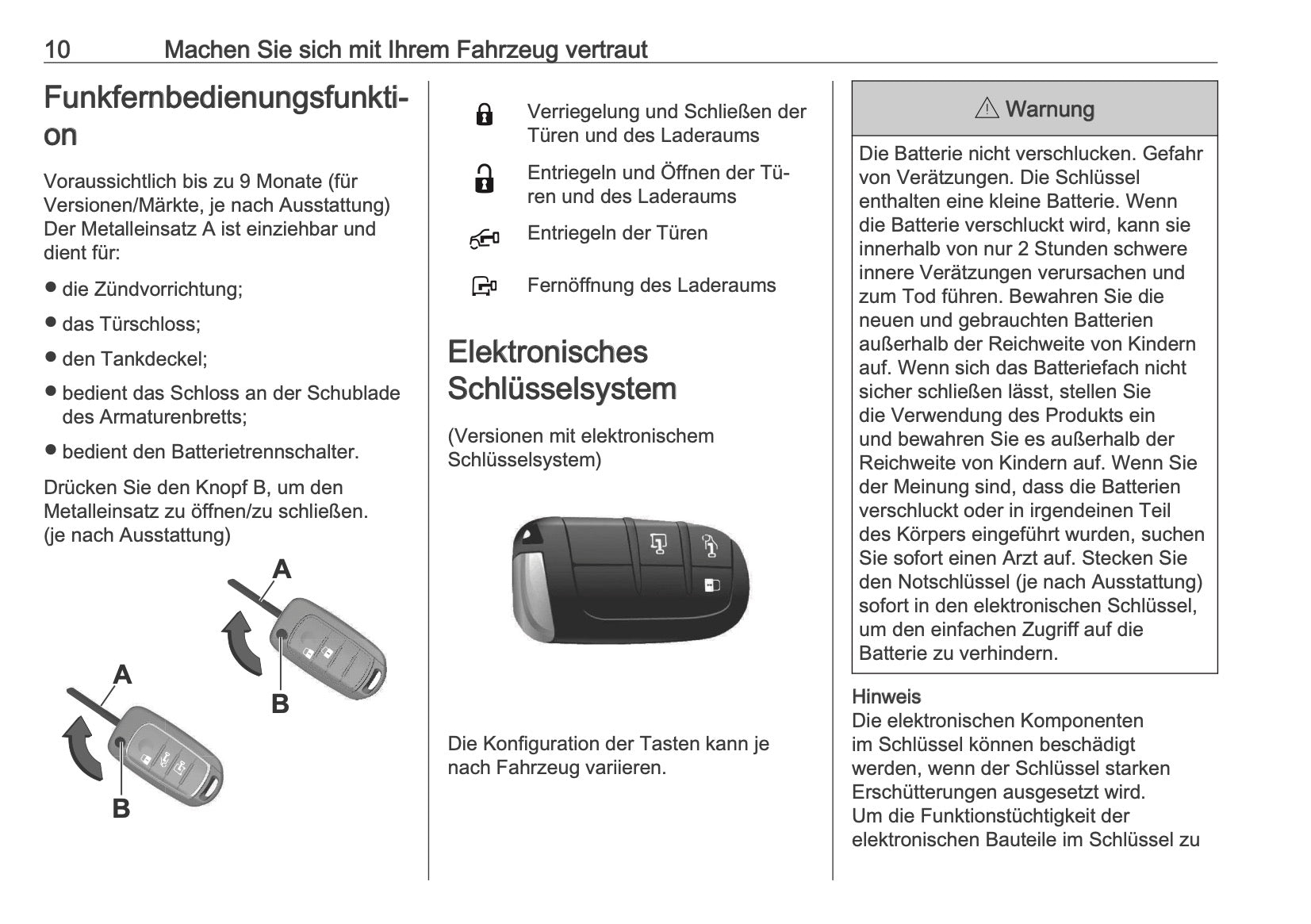 10 Machen Sie sich mit Ihrem Fahrzeug vertraut

Funkfernbedienungsfunktion

Voraussichtlich bis zu 9 Monate (für Versionen/Märkte, je nach Ausstattung) Der Metalleinsatz A ist einziehbar und dient für:

● die Zündvorrichtung;

● das Türschloss;

● den Tankdeckel;

● bedient das Schloss an der Schublade des Armaturenbretts;

● bedient den Batterietrennschalter.

Drücken Sie den Knopf B, um den Metalleinsatz zu öffnen/zu schließen. (je nach Ausstattung)

A

B

A

B

Verriegelung und Schließen der Türen und des Laderaums

Entriegeln und Öffnen der Türen und des Laderaums

Entriegeln der Türen

Fernöffnung des Laderaums

Elektronisches Schlüsselsystem

(Versionen mit elektronischem Schlüsselsystem)

Die Konfiguration der Tasten kann je nach Fahrzeug variieren.

⚠ Warnung

Die Batterie nicht verschlucken. Gefahr von Verätzungen. Die Schlüssel enthalten eine kleine Batterie. Wenn die Batterie verschluckt wird, kann sie innerhalb von nur 2 Stunden schwere innere Verätzungen verursachen und zum Tod führen. Bewahren Sie die neuen und gebrauchten Batterien außerhalb der Reichweite von Kindern auf. Wenn sich das Batteriefach nicht sicher schließen lässt, stellen Sie die Verwendung des Produkts ein und bewahren Sie es außerhalb der Reichweite von Kindern auf. Wenn Sie der Meinung sind, dass die Batterien verschluckt oder in irgendeinen Teil des Körpers eingeführt wurden, suchen Sie sofort einen Arzt auf. Stecken Sie den Notschlüssel (je nach Ausstattung) sofort in den elektronischen Schlüssel, um den einfachen Zugriff auf die Batterie zu verhindern.

Hinweis
Die elektronischen Komponenten im Schlüssel können beschädigt werden, wenn der Schlüssel starken Erschütterungen ausgesetzt wird.
Um die Funktionstüchtigkeit der elektronischen Bauteile im Schlüssel zu