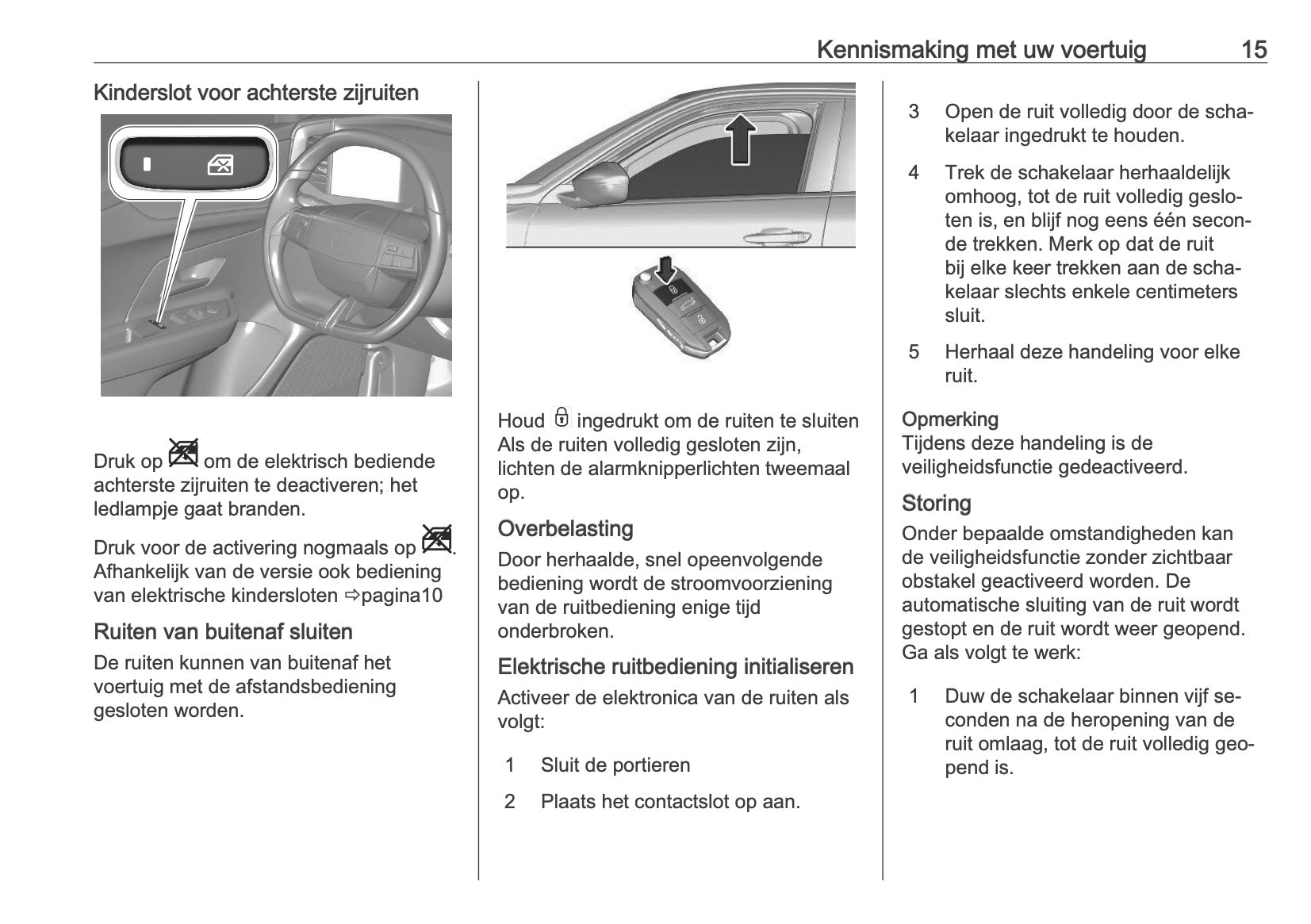 Kennismaking met uw voertuig 15

Kinderslot voor achterste zijruiten

Druk op om de elektrisch bediende achterste zijruiten te deactiveren; het ledlampje gaat branden.

Druk voor de activering nogmaals op . Afhankelijk van de versie ook bediening van elektrische kindersloten ⇨pagina10

Ruiten van buitenaf sluiten

De ruiten kunnen van buitenaf het voertuig met de afstandsbediening gesloten worden.

Houd ingedrukt om de ruiten te sluiten Als de ruiten volledig gesloten zijn, lichten de alarmknipperlichten tweemaal op.

Overbelasting

Door herhaalde, snel opeenvolgende bediening wordt de stroomvoorziening van de ruitbediening enige tijd onderbroken.

Elektrische ruitbediening initialiseren

Activeer de elektronica van de ruiten als volgt:

1 Sluit de portieren

2 Plaats het contactslot op aan.

3 Open de ruit volledig door de schakelaar ingedrukt te houden.

4 Trek de schakelaar herhaaldelijk omhoog, tot de ruit volledig gesloten is, en blijf nog eens één seconde trekken. Merk op dat de ruit bij elke keer trekken aan de schakelaar slechts enkele centimeters sluit.

5 Herhaal deze handeling voor elke ruit.

Opmerking
Tijdens deze handeling is de veiligheidsfunctie gedeactiveerd.

Storing

Onder bepaalde omstandigheden kan de veiligheidsfunctie zonder zichtbaar obstakel geactiveerd worden. De automatische sluiting van de ruit wordt gestopt en de ruit wordt weer geopend. Ga als volgt te werk:

1 Duw de schakelaar binnen vijf seconden na de heropening van de ruit omlaag, tot de ruit volledig geopend is.