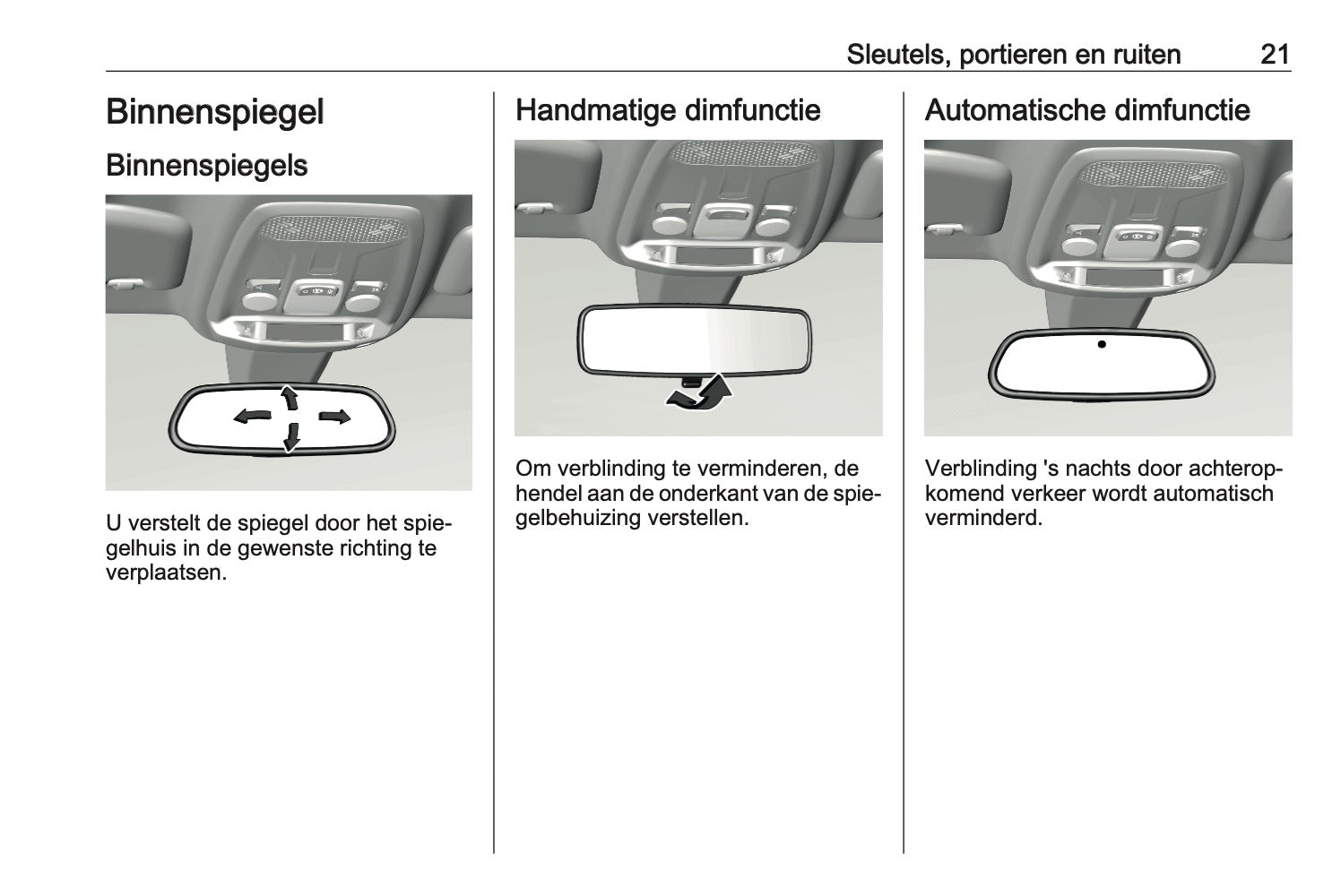 Sleutels, portieren en ruiten 21

Binnenspiegel

Binnenspiegels

U verstelt de spiegel door het spiegelhuis in de gewenste richting te verplaatsen.

Handmatige dimfunctie

Om verblinding te verminderen, de hendel aan de onderkant van de spiegelbehuizing verstellen.

Automatische dimfunctie

Verblinding 's nachts door achteropkomend verkeer wordt automatisch verminderd.