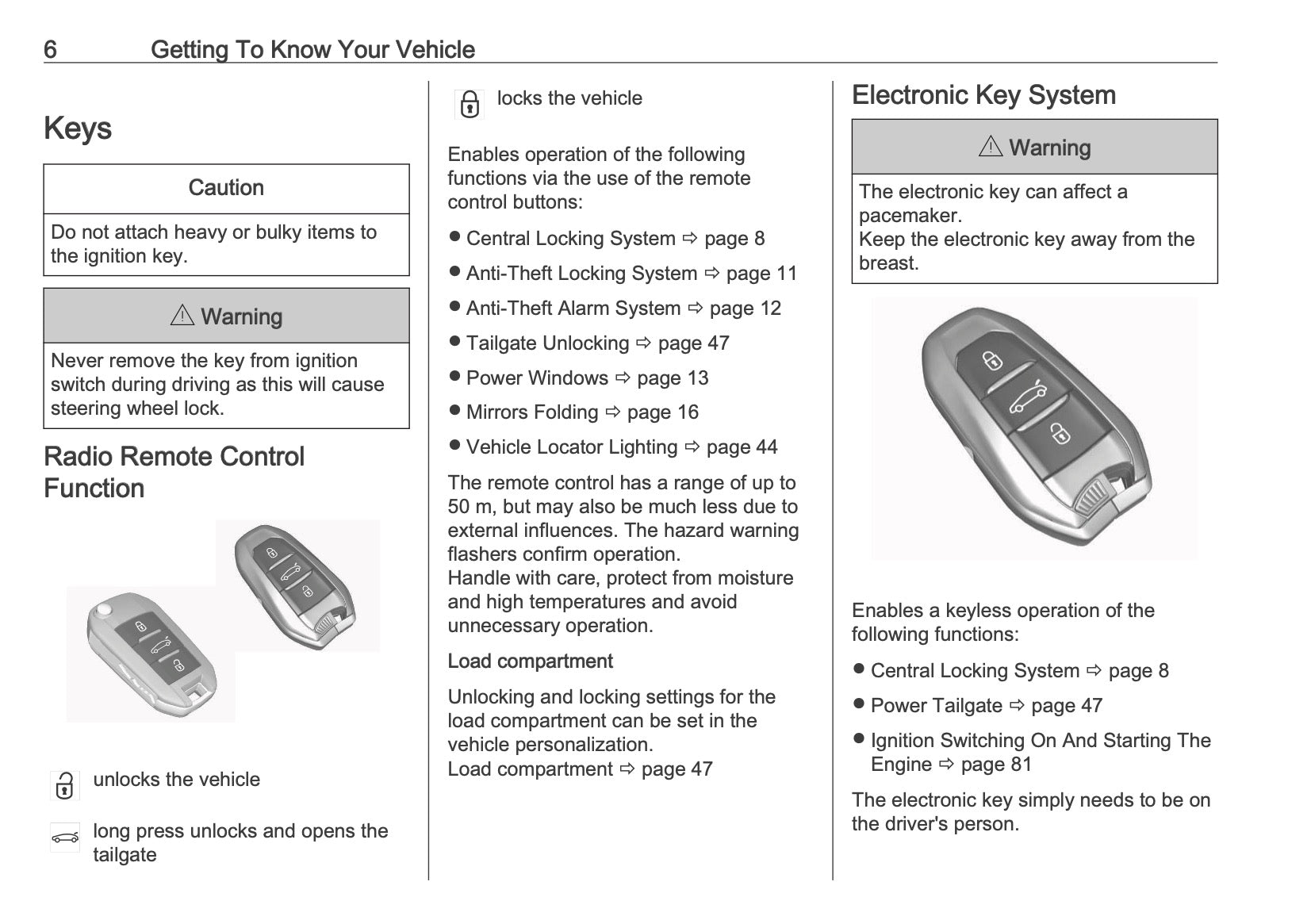 6 Getting To Know Your Vehicle

Keys

Caution

Do not attach heavy or bulky items to the ignition key.

⚠ Warning

Never remove the key from ignition switch during driving as this will cause steering wheel lock.

Radio Remote Control Function

unlocks the vehicle

long press unlocks and opens the tailgate

locks the vehicle

Enables operation of the following functions via the use of the remote control buttons:

● Central Locking System ⇨ page 8
● Anti-Theft Locking System ⇨ page 11
● Anti-Theft Alarm System ⇨ page 12
● Tailgate Unlocking ⇨ page 47
● Power Windows ⇨ page 13
● Mirrors Folding ⇨ page 16
● Vehicle Locator Lighting ⇨ page 44

The remote control has a range of up to 50 m, but may also be much less due to external influences. The hazard warning flashers confirm operation.
Handle with care, protect from moisture and high temperatures and avoid unnecessary operation.

Load compartment

Unlocking and locking settings for the load compartment can be set in the vehicle personalization.
Load compartment ⇨ page 47

Electronic Key System

⚠ Warning

The electronic key can affect a pacemaker.
Keep the electronic key away from the breast.

Enables a keyless operation of the following functions:

● Central Locking System ⇨ page 8
● Power Tailgate ⇨ page 47
● Ignition Switching On And Starting The Engine ⇨ page 81

The electronic key simply needs to be on the driver's person.