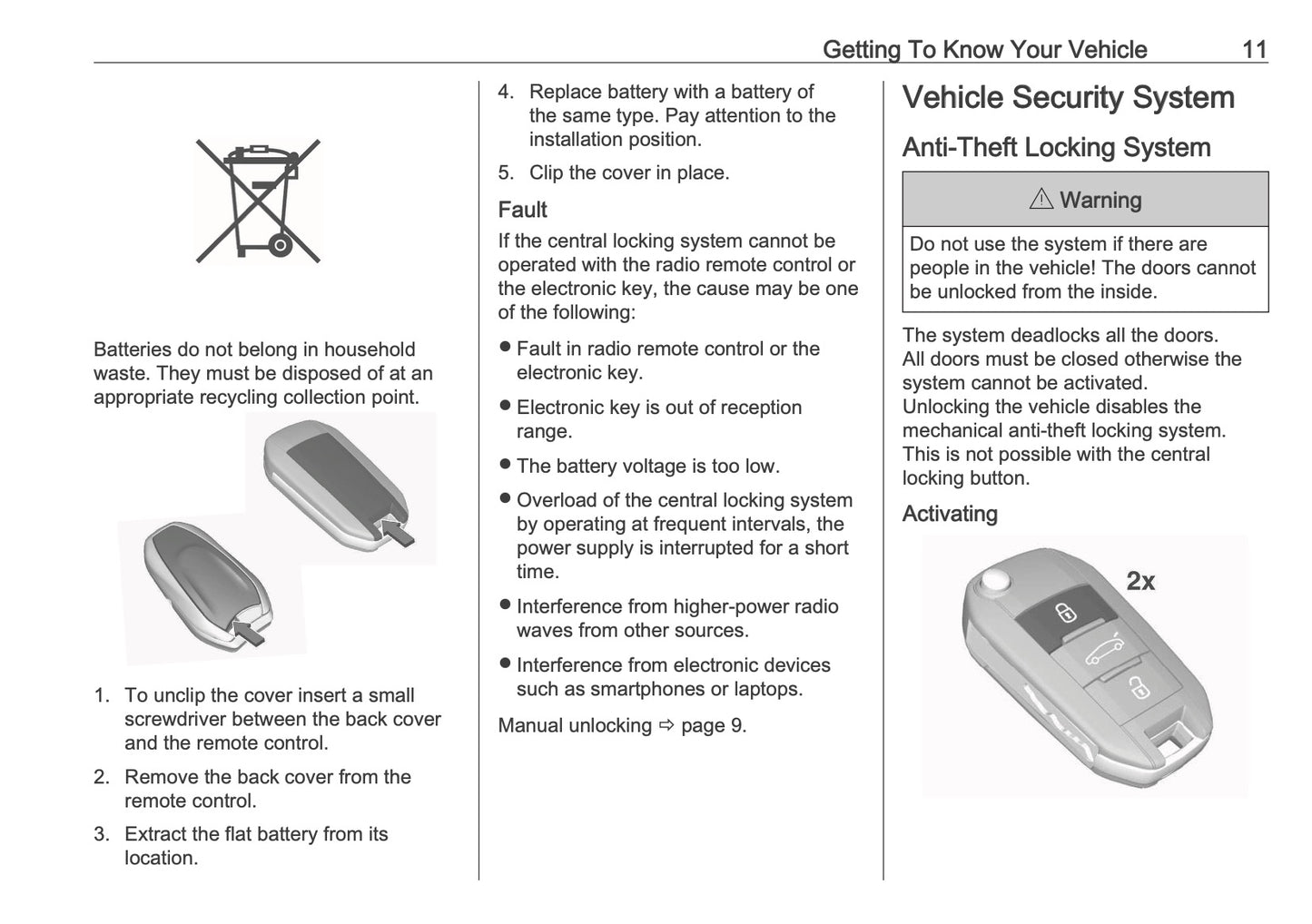 Getting To Know Your Vehicle 11

Batteries do not belong in household waste. They must be disposed of at an appropriate recycling collection point.

1. To unclip the cover insert a small screwdriver between the back cover and the remote control.
2. Remove the back cover from the remote control.
3. Extract the flat battery from its location.
4. Replace battery with a battery of the same type. Pay attention to the installation position.
5. Clip the cover in place.

Fault

If the central locking system cannot be operated with the radio remote control or the electronic key, the cause may be one of the following:

● Fault in radio remote control or the electronic key.
● Electronic key is out of reception range.
● The battery voltage is too low.
● Overload of the central locking system by operating at frequent intervals, the power supply is interrupted for a short time.
● Interference from higher-power radio waves from other sources.
● Interference from electronic devices such as smartphones or laptops.

Manual unlocking ⇨ page 9.

Vehicle Security System

Anti-Theft Locking System

⚠ Warning

Do not use the system if there are people in the vehicle! The doors cannot be unlocked from the inside.

The system deadlocks all the doors. All doors must be closed otherwise the system cannot be activated.
Unlocking the vehicle disables the mechanical anti-theft locking system. This is not possible with the central locking button.

Activating

2x