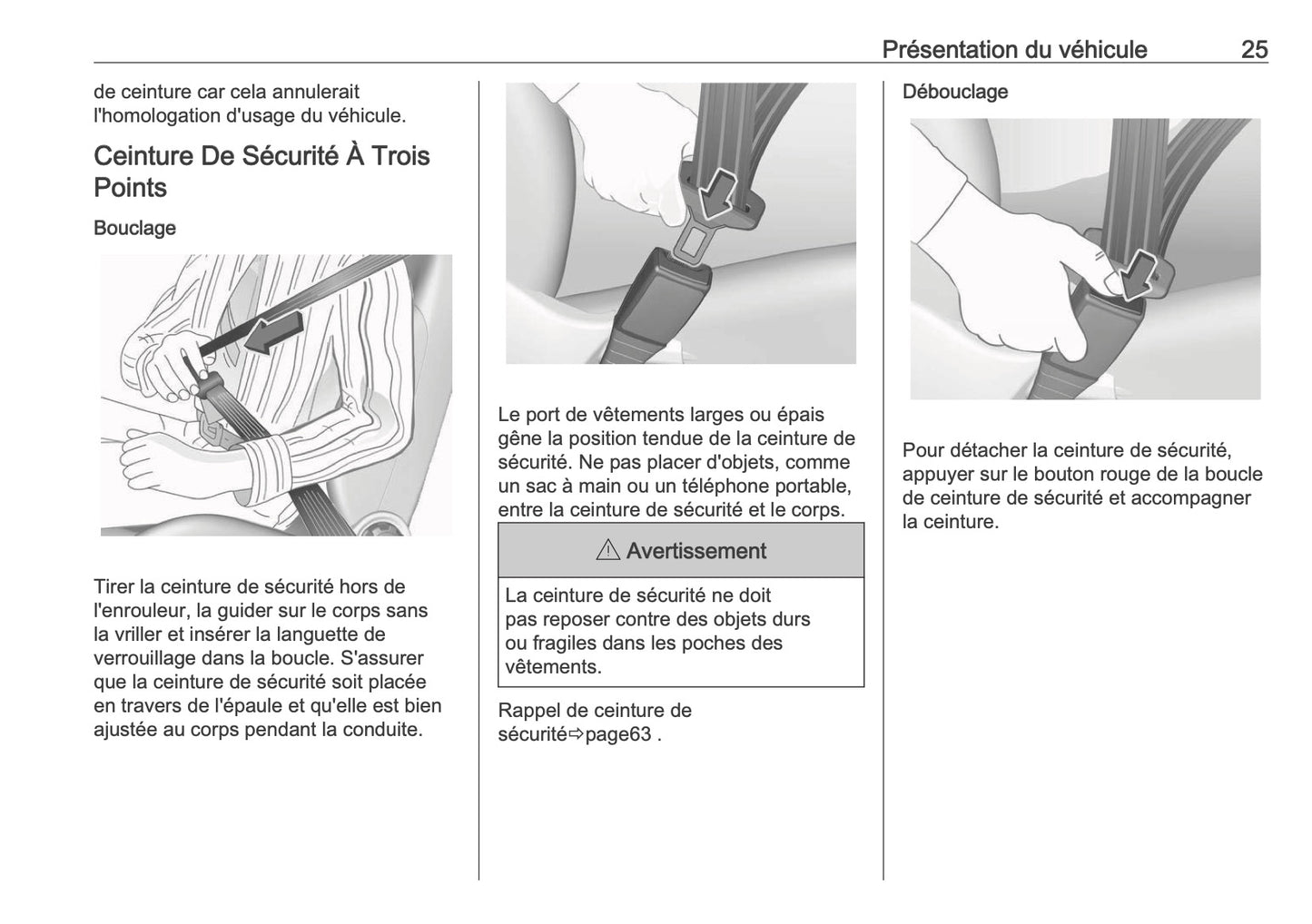 Présentation du véhicule 25

de ceinture car cela annulerait l'homologation d'usage du véhicule.

Ceinture De Sécurité À Trois Points

Bouclage

Tirer la ceinture de sécurité hors de l'enrouleur, la guider sur le corps sans la vriller et insérer la languette de verrouillage dans la boucle. S'assurer que la ceinture de sécurité soit placée en travers de l'épaule et qu'elle est bien ajustée au corps pendant la conduite.

Le port de vêtements larges ou épais gêne la position tendue de la ceinture de sécurité. Ne pas placer d'objets, comme un sac à main ou un téléphone portable, entre la ceinture de sécurité et le corps.

⚠ Avertissement

La ceinture de sécurité ne doit pas reposer contre des objets durs ou fragiles dans les poches des vêtements.

Rappel de ceinture de sécurité⇨page63 .

Débouclage

Pour détacher la ceinture de sécurité, appuyer sur le bouton rouge de la boucle de ceinture de sécurité et accompagner la ceinture.