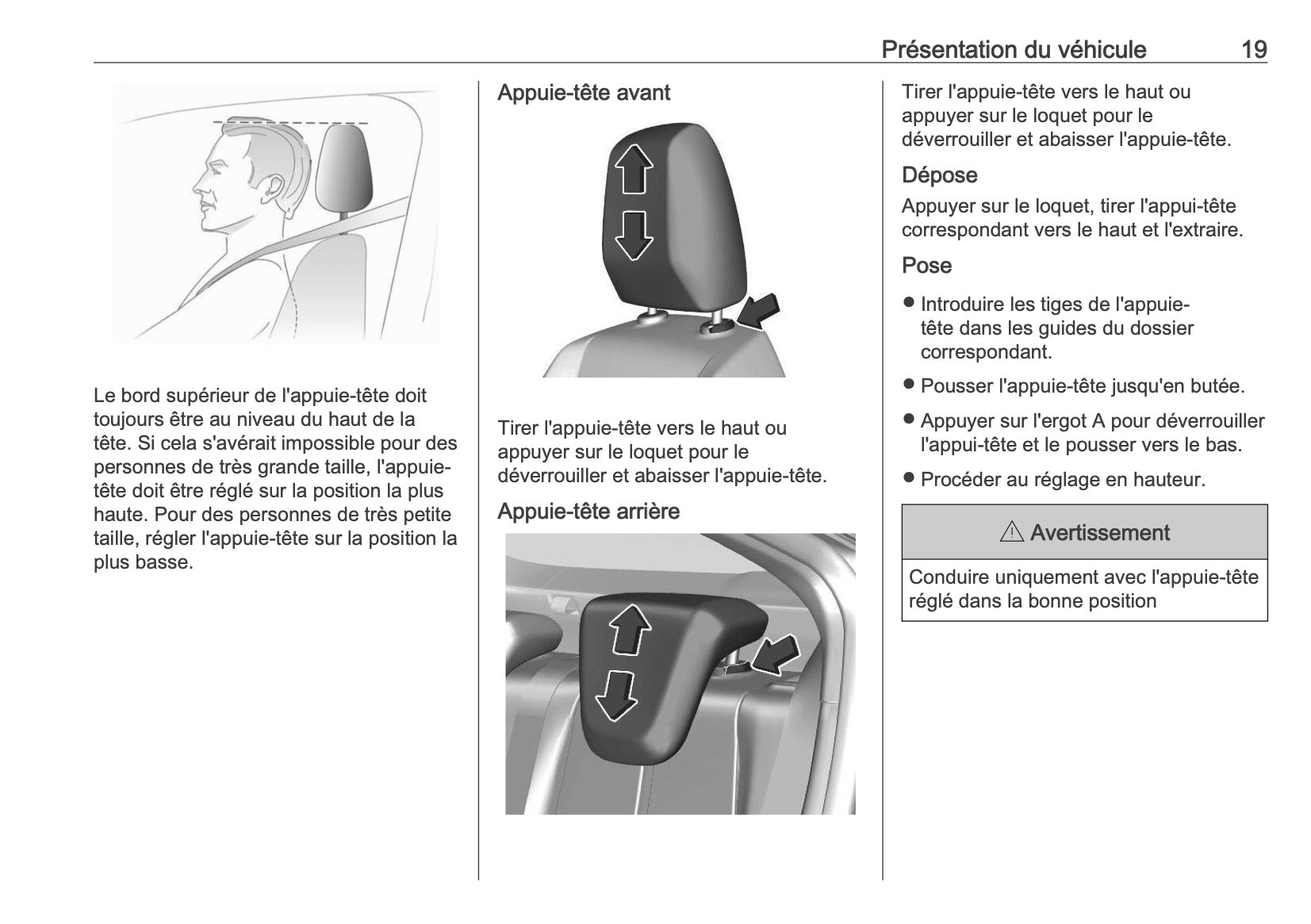 Présentation du véhicule 19

Le bord supérieur de l'appuie-tête doit toujours être au niveau du haut de la tête. Si cela s'avérait impossible pour des personnes de très grande taille, l'appuie-tête doit être réglé sur la position la plus haute. Pour des personnes de très petite taille, régler l'appuie-tête sur la position la plus basse.

Appuie-tête avant

Tirer l'appuie-tête vers le haut ou appuyer sur le loquet pour le déverrouiller et abaisser l'appuie-tête.

Appuie-tête arrière

Tirer l'appuie-tête vers le haut ou appuyer sur le loquet pour le déverrouiller et abaisser l'appuie-tête.

Dépose

Appuyer sur le loquet, tirer l'appui-tête correspondant vers le haut et l'extraire.

Pose

● Introduire les tiges de l'appuie-tête dans les guides du dossier correspondant.

● Pousser l'appuie-tête jusqu'en butée.

● Appuyer sur l'ergot A pour déverrouiller l'appui-tête et le pousser vers le bas.

● Procéder au réglage en hauteur.

⚠ Avertissement

Conduire uniquement avec l'appuie-tête réglé dans la bonne position