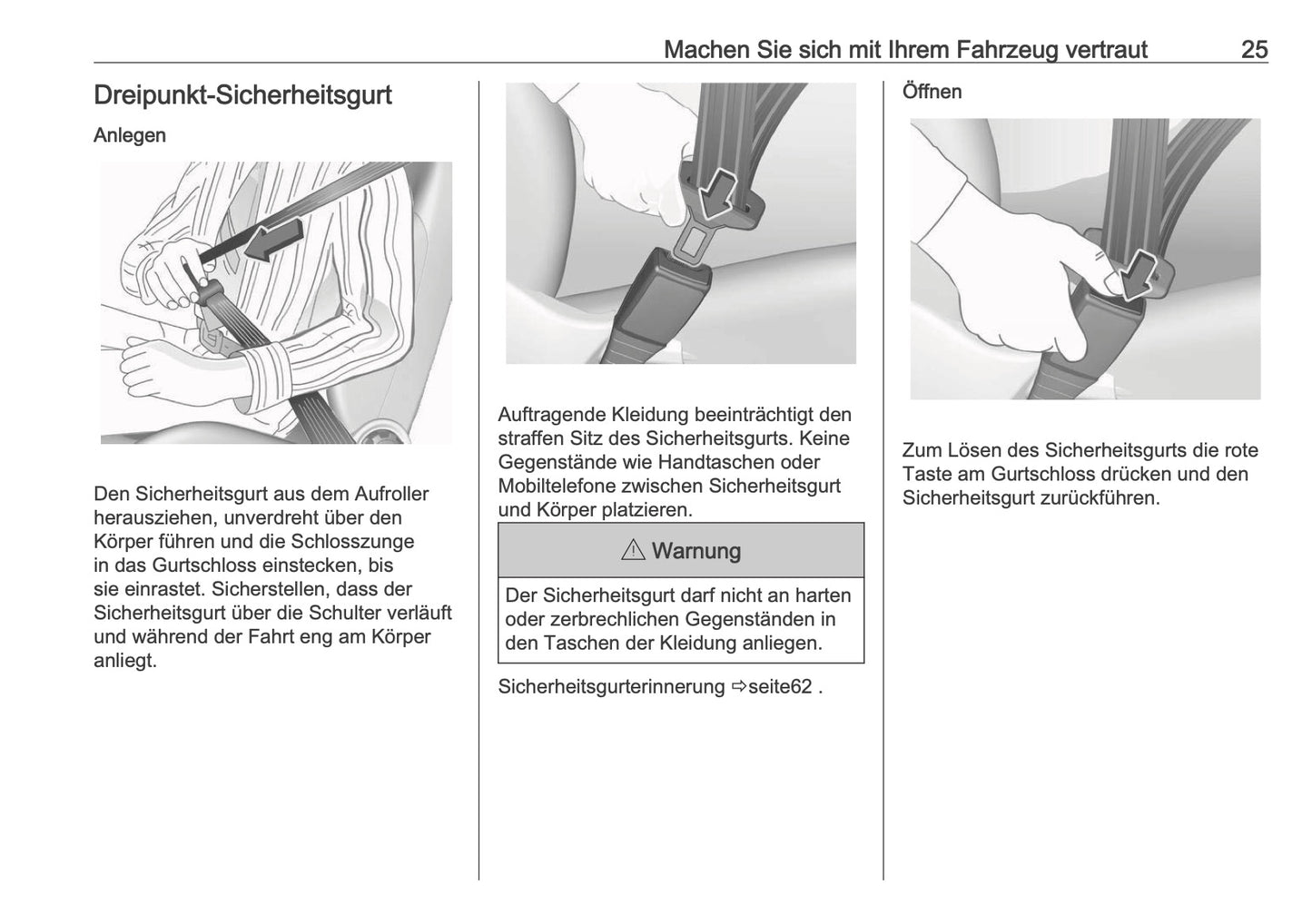 Machen Sie sich mit Ihrem Fahrzeug vertraut 25

Dreipunkt-Sicherheitsgurt

Anlegen

Den Sicherheitsgurt aus dem Aufroller herausziehen, unverdreht über den Körper führen und die Schlosszunge in das Gurtschloss einstecken, bis sie einrastet. Sicherstellen, dass der Sicherheitsgurt über die Schulter verläuft und während der Fahrt eng am Körper anliegt.

Auftragende Kleidung beeinträchtigt den straffen Sitz des Sicherheitsgurts. Keine Gegenstände wie Handtaschen oder Mobiltelefone zwischen Sicherheitsgurt und Körper platzieren.

⚠ Warnung

Der Sicherheitsgurt darf nicht an harten oder zerbrechlichen Gegenständen in den Taschen der Kleidung anliegen.

Sicherheitsgurterinnerung ⇨seite62 .

Öffnen

Zum Lösen des Sicherheitsgurts die rote Taste am Gurtschloss drücken und den Sicherheitsgurt zurückführen.