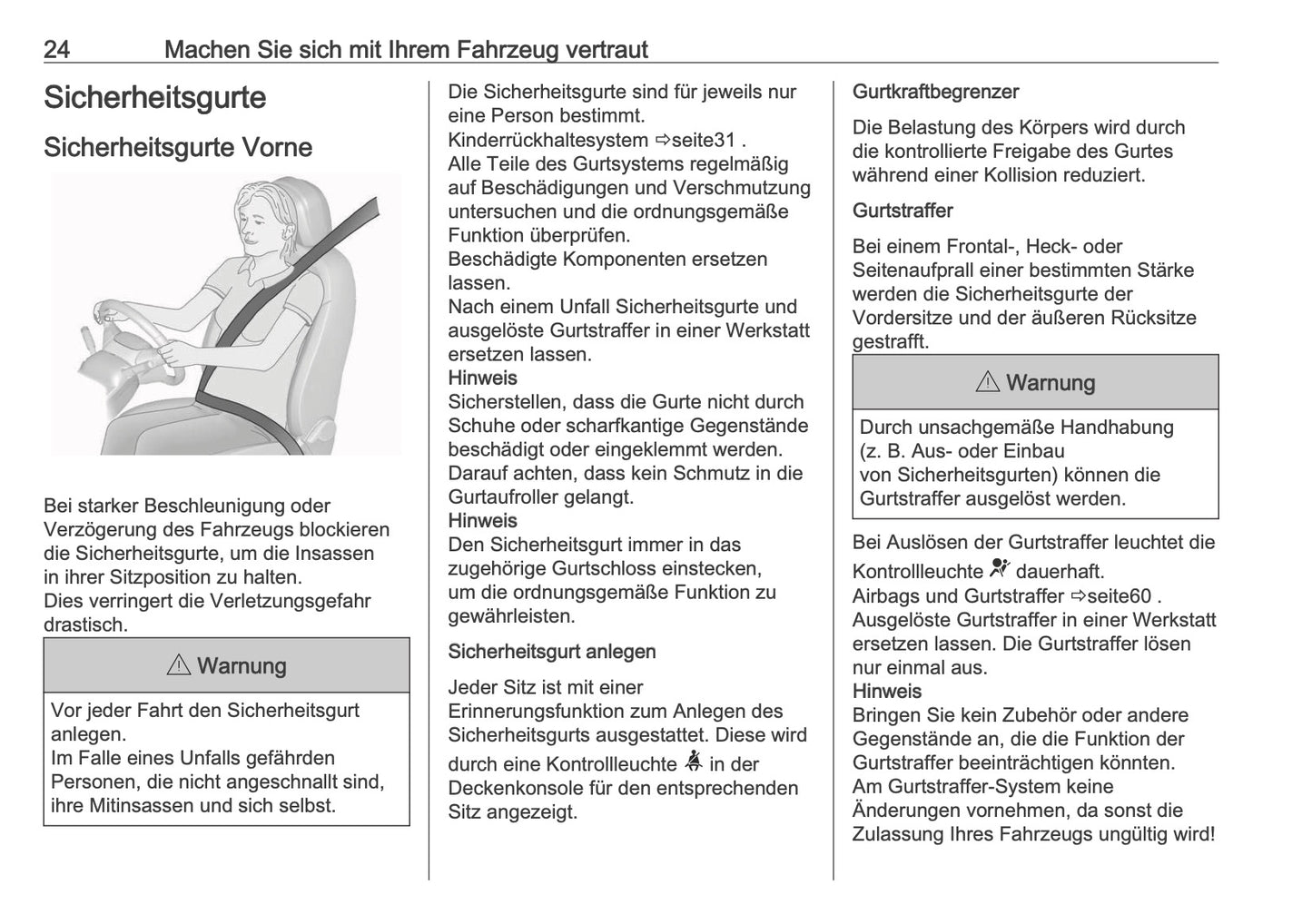 24 Machen Sie sich mit Ihrem Fahrzeug vertraut

Sicherheitsgurte

Sicherheitsgurte Vorne

Bei starker Beschleunigung oder Verzögerung des Fahrzeugs blockieren die Sicherheitsgurte, um die Insassen in ihrer Sitzposition zu halten.
Dies verringert die Verletzungsgefahr drastisch.

⚠ Warnung

Vor jeder Fahrt den Sicherheitsgurt anlegen.
Im Falle eines Unfalls gefährden Personen, die nicht angeschnallt sind, ihre Mitinsassen und sich selbst.

Die Sicherheitsgurte sind für jeweils nur eine Person bestimmt.
Kinderrückhaltesystem ⇨seite31 .
Alle Teile des Gurtsystems regelmäßig auf Beschädigungen und Verschmutzung untersuchen und die ordnungsgemäße Funktion überprüfen.
Beschädigte Komponenten ersetzen lassen.
Nach einem Unfall Sicherheitsgurte und ausgelöste Gurtstraffer in einer Werkstatt ersetzen lassen.
Hinweis
Sicherstellen, dass die Gurte nicht durch Schuhe oder scharfkantige Gegenstände beschädigt oder eingeklemmt werden.
Darauf achten, dass kein Schmutz in die Gurtaufroller gelangt.
Hinweis
Den Sicherheitsgurt immer in das zugehörige Gurtschloss einstecken, um die ordnungsgemäße Funktion zu gewährleisten.

Sicherheitsgurt anlegen

Jeder Sitz ist mit einer Erinnerungsfunktion zum Anlegen des Sicherheitsgurts ausgestattet. Diese wird durch eine Kontrollleuchte in der Deckenkonsole für den entsprechenden Sitz angezeigt.

Gurtkraftbegrenzer

Die Belastung des Körpers wird durch die kontrollierte Freigabe des Gurtes während einer Kollision reduziert.

Gurtstraffer

Bei einem Frontal-, Heck- oder Seitenaufprall einer bestimmten Stärke werden die Sicherheitsgurte der Vordersitze und der äußeren Rücksitze gestrafft.

⚠ Warnung

Durch unsachgemäße Handhabung (z. B. Aus- oder Einbau von Sicherheitsgurten) können die Gurtstraffer ausgelöst werden.

Bei Auslösen der Gurtstraffer leuchtet die Kontrollleuchte dauerhaft.
Airbags und Gurtstraffer ⇨seite60 .
Ausgelöste Gurtstraffer in einer Werkstatt ersetzen lassen. Die Gurtstraffer lösen nur einmal aus.
Hinweis
Bringen Sie kein Zubehör oder andere Gegenstände an, die die Funktion der Gurtstraffer beeinträchtigen könnten.
Am Gurtstraffer-System keine Änderungen vornehmen, da sonst die Zulassung Ihres Fahrzeugs ungültig wird!