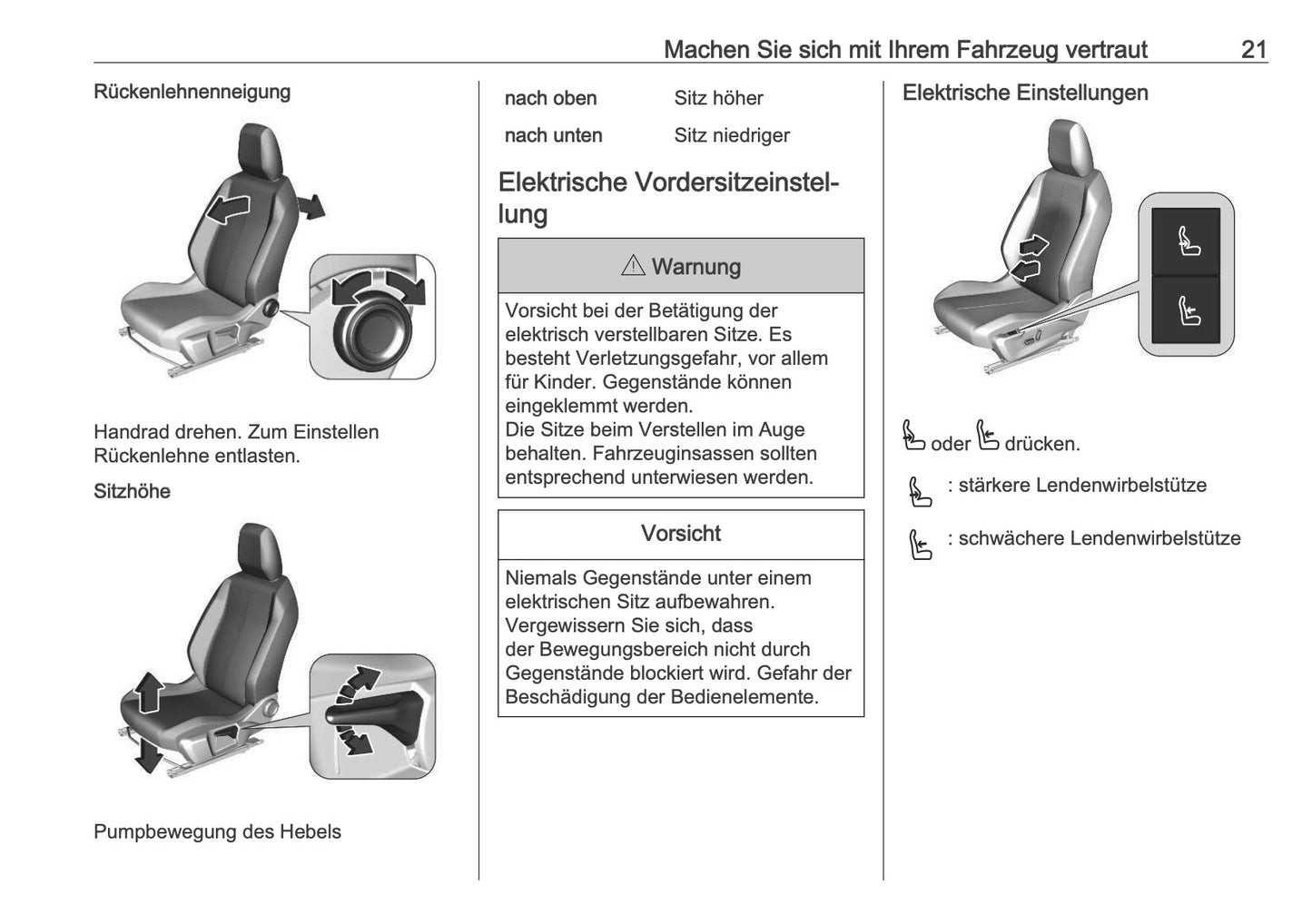 Machen Sie sich mit Ihrem Fahrzeug vertraut 21

Rückenlehnenneigung

Handrad drehen. Zum Einstellen Rückenlehne entlasten.

Sitzhöhe

Pumpbewegung des Hebels

| nach oben | Sitz höher |
|---|---|
| nach unten | Sitz niedriger |

Elektrische Vordersitzeinstellung

⚠ Warnung

Vorsicht bei der Betätigung der elektrisch verstellbaren Sitze. Es besteht Verletzungsgefahr, vor allem für Kinder. Gegenstände können eingeklemmt werden.
Die Sitze beim Verstellen im Auge behalten. Fahrzeuginsassen sollten entsprechend unterwiesen werden.

Vorsicht

Niemals Gegenstände unter einem elektrischen Sitz aufbewahren. Vergewissern Sie sich, dass der Bewegungsbereich nicht durch Gegenstände blockiert wird. Gefahr der Beschädigung der Bedienelemente.

Elektrische Einstellungen

oder drücken.

: stärkere Lendenwirbelstütze

: schwächere Lendenwirbelstütze