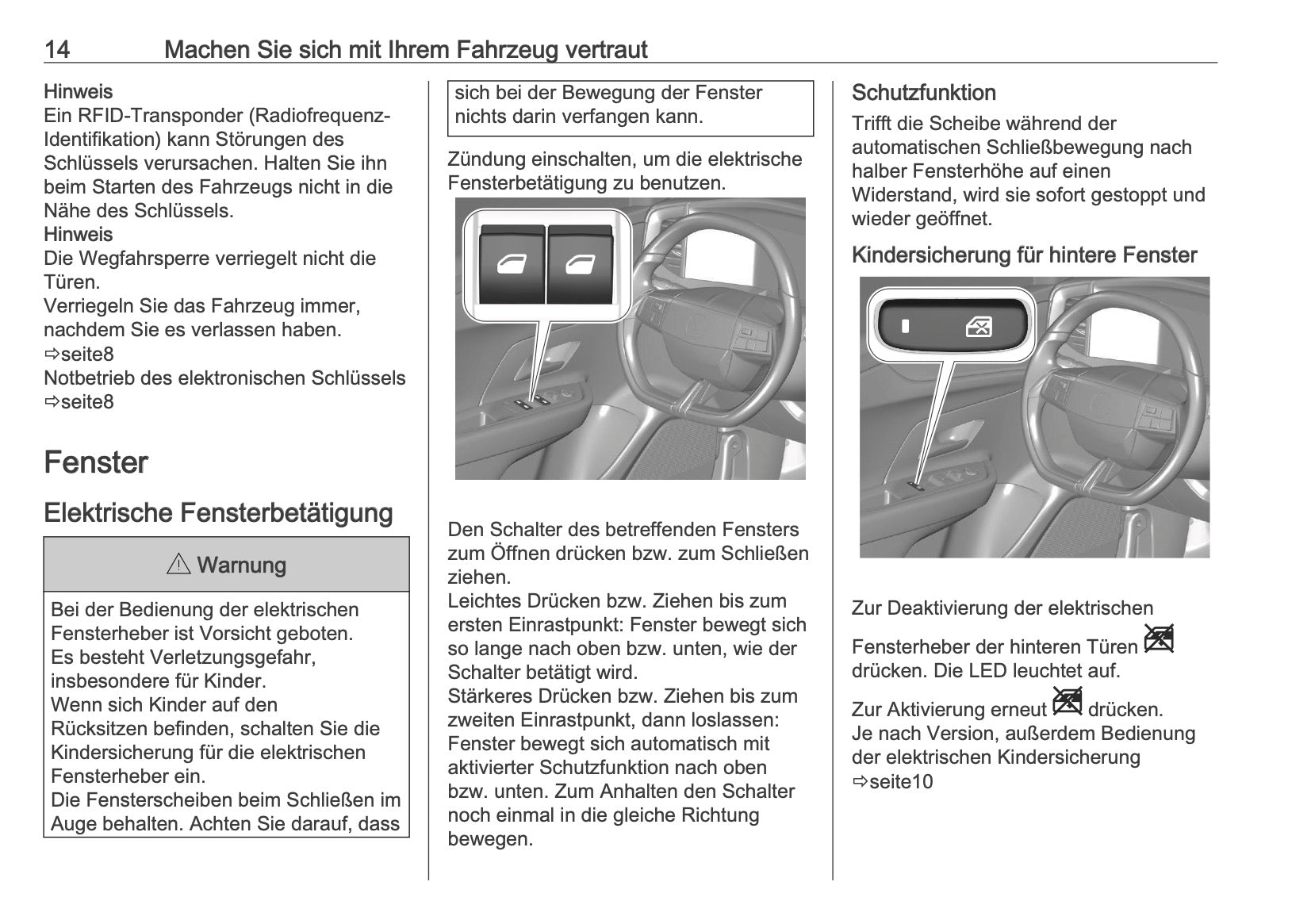 14 Machen Sie sich mit Ihrem Fahrzeug vertraut

Hinweis
Ein RFID-Transponder (Radiofrequenz-Identifikation) kann Störungen des Schlüssels verursachen. Halten Sie ihn beim Starten des Fahrzeugs nicht in die Nähe des Schlüssels.
Hinweis
Die Wegfahrsperre verriegelt nicht die Türen.
Verriegeln Sie das Fahrzeug immer, nachdem Sie es verlassen haben.
⇨seite8
Notbetrieb des elektronischen Schlüssels ⇨seite8

Fenster

Elektrische Fensterbetätigung

⚠ Warnung

Bei der Bedienung der elektrischen Fensterheber ist Vorsicht geboten.
Es besteht Verletzungsgefahr, insbesondere für Kinder.
Wenn sich Kinder auf den Rücksitzen befinden, schalten Sie die Kindersicherung für die elektrischen Fensterheber ein.
Die Fensterscheiben beim Schließen im Auge behalten. Achten Sie darauf, dass sich bei der Bewegung der Fenster nichts darin verfangen kann.

Zündung einschalten, um die elektrische Fensterbetätigung zu benutzen.

Den Schalter des betreffenden Fensters zum Öffnen drücken bzw. zum Schließen ziehen.
Leichtes Drücken bzw. Ziehen bis zum ersten Einrastpunkt: Fenster bewegt sich so lange nach oben bzw. unten, wie der Schalter betätigt wird.
Stärkeres Drücken bzw. Ziehen bis zum zweiten Einrastpunkt, dann loslassen: Fenster bewegt sich automatisch mit aktivierter Schutzfunktion nach oben bzw. unten. Zum Anhalten den Schalter noch einmal in die gleiche Richtung bewegen.

Schutzfunktion
Trifft die Scheibe während der automatischen Schließbewegung nach halber Fensterhöhe auf einen Widerstand, wird sie sofort gestoppt und wieder geöffnet.

Kindersicherung für hintere Fenster

Zur Deaktivierung der elektrischen Fensterheber der hinteren Türen drücken. Die LED leuchtet auf.
Zur Aktivierung erneut drücken.
Je nach Version, außerdem Bedienung der elektrischen Kindersicherung ⇨seite10