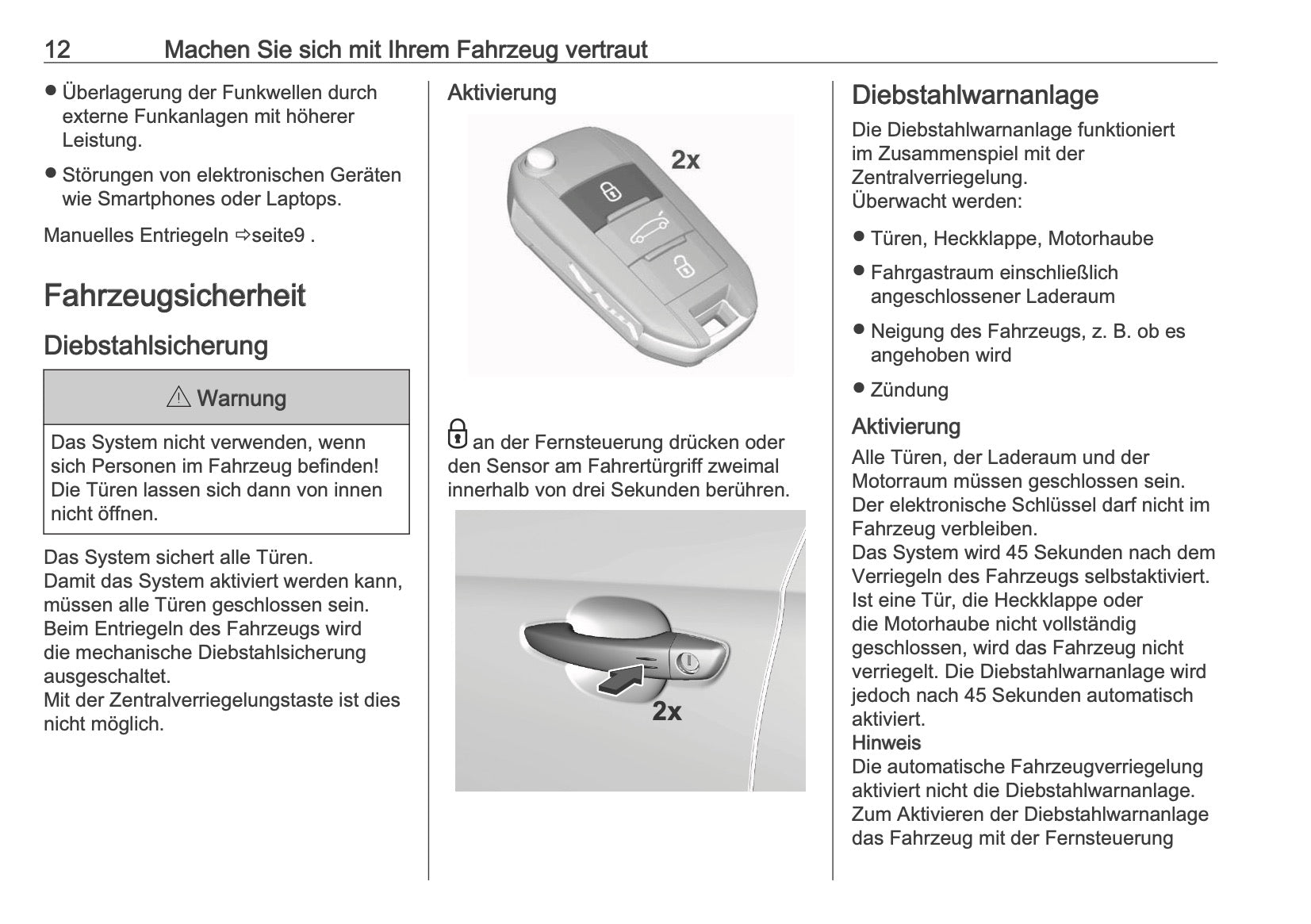 12 Machen Sie sich mit Ihrem Fahrzeug vertraut

● Überlagerung der Funkwellen durch externe Funkanlagen mit höherer Leistung.

● Störungen von elektronischen Geräten wie Smartphones oder Laptops.

Manuelles Entriegeln ⇨seite9 .

Fahrzeugsicherheit

Diebstahlsicherung

⚠ Warnung

Das System nicht verwenden, wenn sich Personen im Fahrzeug befinden! Die Türen lassen sich dann von innen nicht öffnen.

Das System sichert alle Türen.
Damit das System aktiviert werden kann, müssen alle Türen geschlossen sein.
Beim Entriegeln des Fahrzeugs wird die mechanische Diebstahlsicherung ausgeschaltet.
Mit der Zentralverriegelungstaste ist dies nicht möglich.

Aktivierung

2x

an der Fernsteuerung drücken oder den Sensor am Fahrertürgriff zweimal innerhalb von drei Sekunden berühren.

2x

Diebstahlwarnanlage

Die Diebstahlwarnanlage funktioniert im Zusammenspiel mit der Zentralverriegelung.
Überwacht werden:

● Türen, Heckklappe, Motorhaube

● Fahrgastraum einschließlich angeschlossener Laderaum

● Neigung des Fahrzeugs, z. B. ob es angehoben wird

● Zündung

Aktivierung

Alle Türen, der Laderaum und der Motorraum müssen geschlossen sein.
Der elektronische Schlüssel darf nicht im Fahrzeug verbleiben.
Das System wird 45 Sekunden nach dem Verriegeln des Fahrzeugs selbstaktiviert.
Ist eine Tür, die Heckklappe oder die Motorhaube nicht vollständig geschlossen, wird das Fahrzeug nicht verriegelt. Die Diebstahlwarnanlage wird jedoch nach 45 Sekunden automatisch aktiviert.
Hinweis
Die automatische Fahrzeugverriegelung aktiviert nicht die Diebstahlwarnanlage.
Zum Aktivieren der Diebstahlwarnanlage das Fahrzeug mit der Fernsteuerung