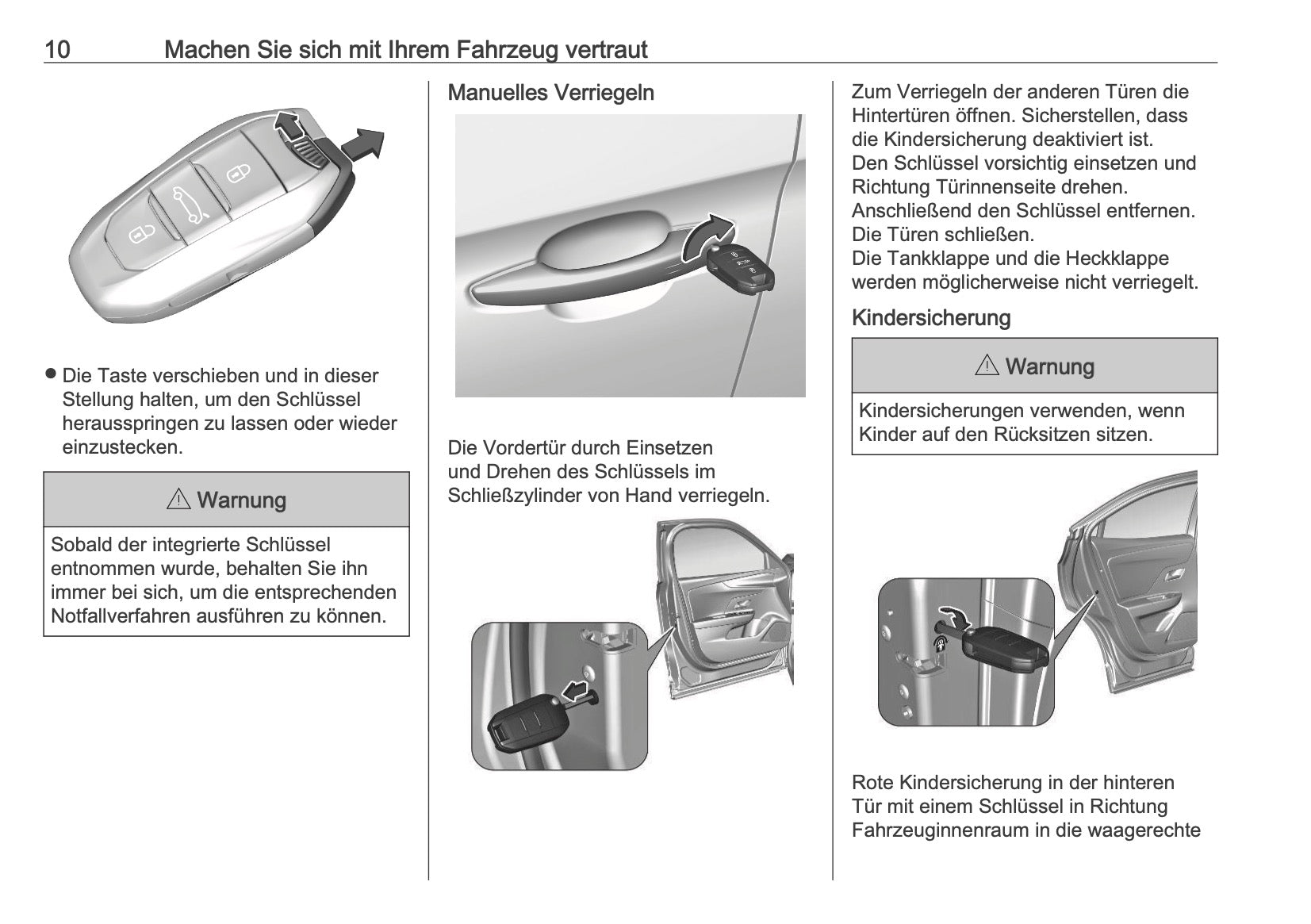 10 Machen Sie sich mit Ihrem Fahrzeug vertraut

● Die Taste verschieben und in dieser Stellung halten, um den Schlüssel herausspringen zu lassen oder wieder einzustecken.

⚠ Warnung

Sobald der integrierte Schlüssel entnommen wurde, behalten Sie ihn immer bei sich, um die entsprechenden Notfallverfahren ausführen zu können.

Manuelles Verriegeln

Die Vordertür durch Einsetzen und Drehen des Schlüssels im Schließzylinder von Hand verriegeln.

Zum Verriegeln der anderen Türen die Hintertüren öffnen. Sicherstellen, dass die Kindersicherung deaktiviert ist.
Den Schlüssel vorsichtig einsetzen und Richtung Türinnenseite drehen.
Anschließend den Schlüssel entfernen.
Die Türen schließen.
Die Tankklappe und die Heckklappe werden möglicherweise nicht verriegelt.

Kindersicherung

⚠ Warnung

Kindersicherungen verwenden, wenn Kinder auf den Rücksitzen sitzen.

Rote Kindersicherung in der hinteren Tür mit einem Schlüssel in Richtung Fahrzeuginnenraum in die waagerechte