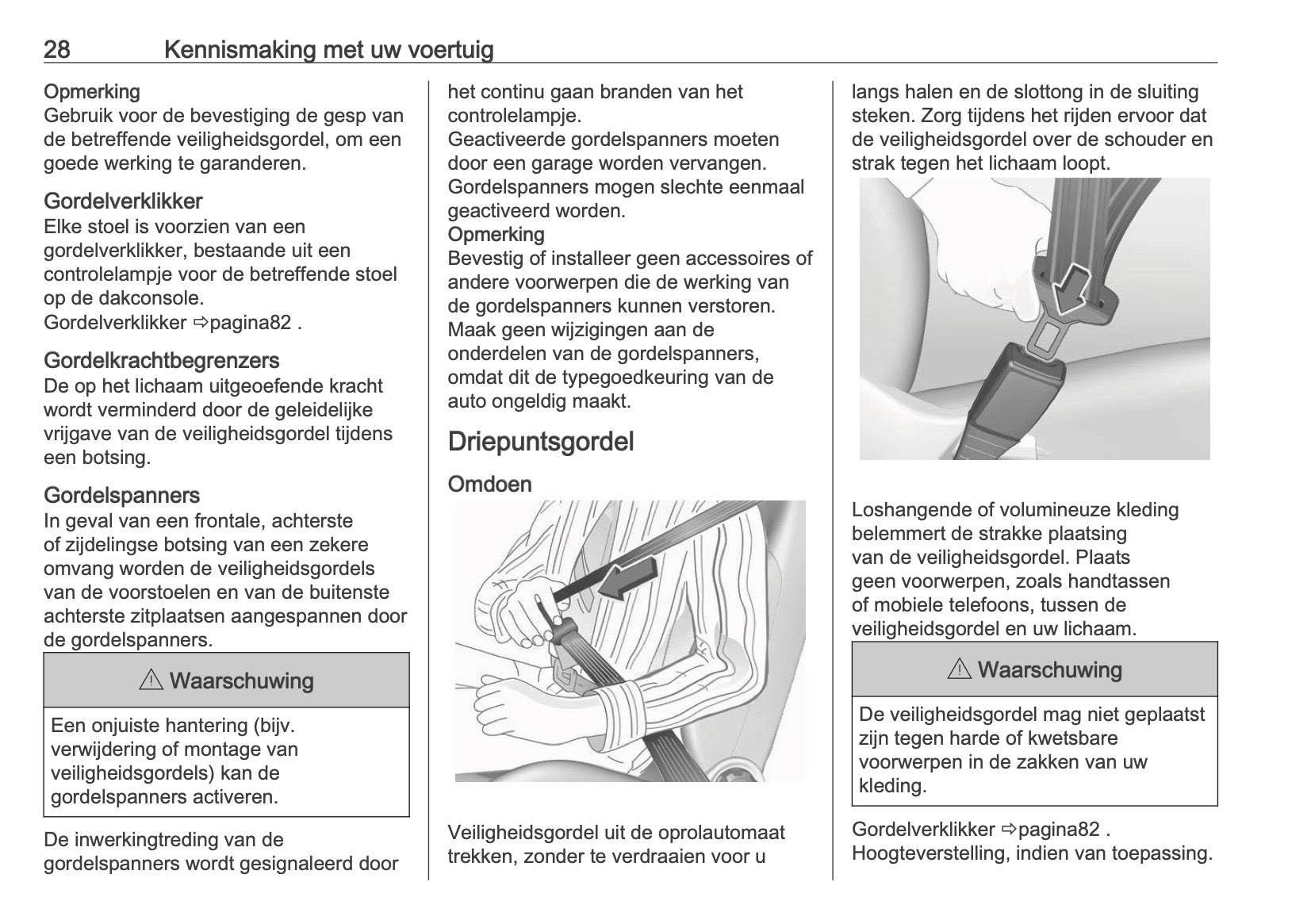 28 Kennismaking met uw voertuig

Opmerking
Gebruik voor de bevestiging de gesp van de betreffende veiligheidsgordel, om een goede werking te garanderen.

Gordelverklikker
Elke stoel is voorzien van een gordelverklikker, bestaande uit een controlelampje voor de betreffende stoel op de dakconsole.
Gordelverklikker ⇨pagina82 .

Gordelkrachtbegrenzers
De op het lichaam uitgeoefende kracht wordt verminderd door de geleidelijke vrijgave van de veiligheidsgordel tijdens een botsing.

Gordelspanners
In geval van een frontale, achterste of zijdelingse botsing van een zekere omvang worden de veiligheidsgordels van de voorstoelen en van de buitenste achterste zitplaatsen aangespannen door de gordelspanners.

⚠ Waarschuwing

Een onjuiste hantering (bijv. verwijdering of montage van veiligheidsgordels) kan de gordelspanners activeren.

De inwerkingtreding van de gordelspanners wordt gesignaleerd door het continu gaan branden van het controlelampje.
Geactiveerde gordelspanners moeten door een garage worden vervangen. Gordelspanners mogen slechte eenmaal geactiveerd worden.
Opmerking
Bevestig of installeer geen accessoires of andere voorwerpen die de werking van de gordelspanners kunnen verstoren. Maak geen wijzigingen aan de onderdelen van de gordelspanners, omdat dit de typegoedkeuring van de auto ongeldig maakt.

Driepuntsgordel

Omdoen

Veiligheidsgordel uit de oprolautomaat trekken, zonder te verdraaien voor u langs halen en de slottong in de sluiting steken. Zorg tijdens het rijden ervoor dat de veiligheidsgordel over de schouder en strak tegen het lichaam loopt.

Loshangende of volumineuze kleding belemmert de strakke plaatsing van de veiligheidsgordel. Plaats geen voorwerpen, zoals handtassen of mobiele telefoons, tussen de veiligheidsgordel en uw lichaam.

⚠ Waarschuwing

De veiligheidsgordel mag niet geplaatst zijn tegen harde of kwetsbare voorwerpen in de zakken van uw kleding.

Gordelverklikker ⇨pagina82 .
Hoogteverstelling, indien van toepassing.