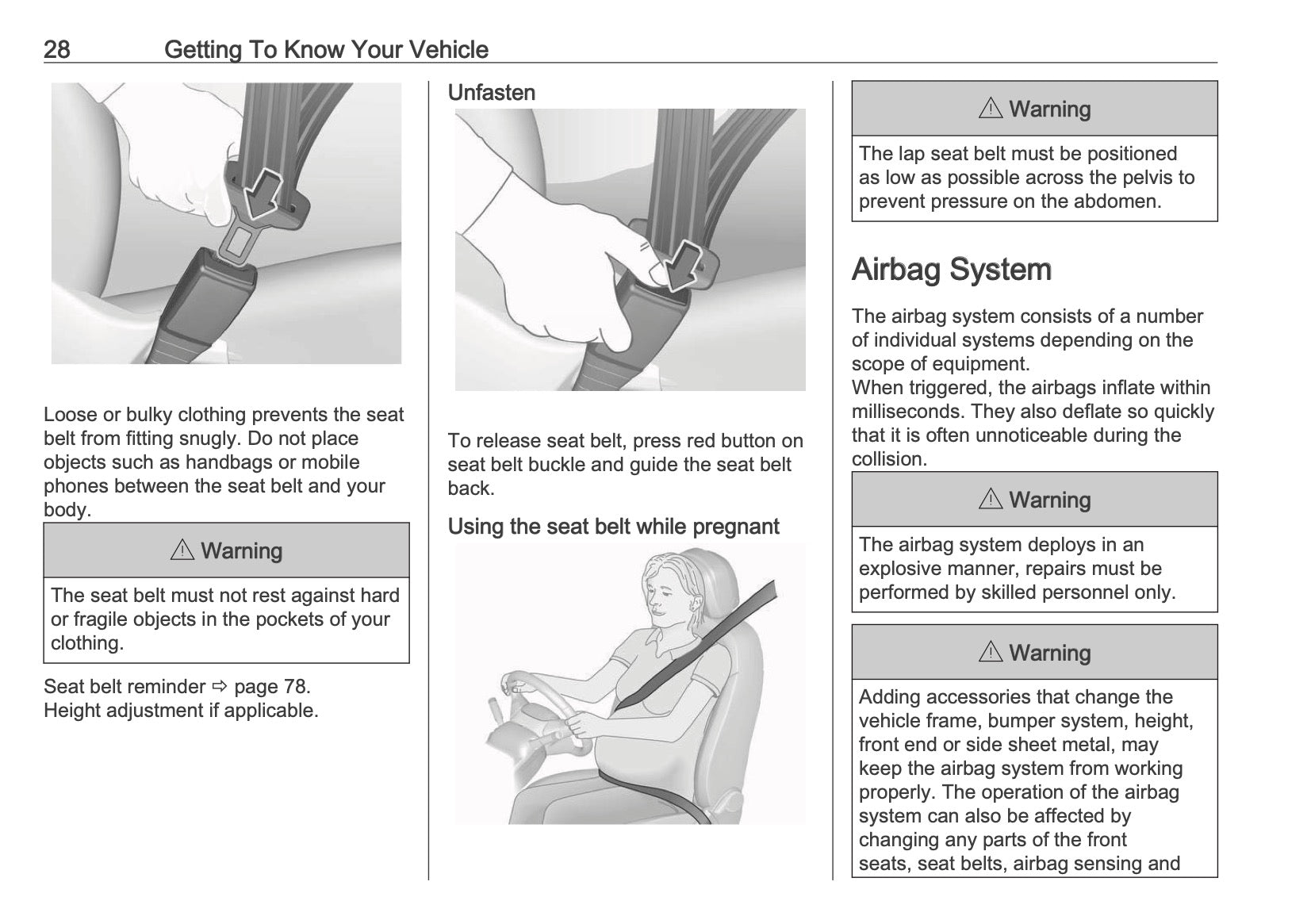 28 Getting To Know Your Vehicle

Loose or bulky clothing prevents the seat belt from fitting snugly. Do not place objects such as handbags or mobile phones between the seat belt and your body.

⚠ Warning

The seat belt must not rest against hard or fragile objects in the pockets of your clothing.

Seat belt reminder ⇨ page 78.
Height adjustment if applicable.

Unfasten

To release seat belt, press red button on seat belt buckle and guide the seat belt back.

Using the seat belt while pregnant

⚠ Warning

The lap seat belt must be positioned as low as possible across the pelvis to prevent pressure on the abdomen.

Airbag System

The airbag system consists of a number of individual systems depending on the scope of equipment.
When triggered, the airbags inflate within milliseconds. They also deflate so quickly that it is often unnoticeable during the collision.

⚠ Warning

The airbag system deploys in an explosive manner, repairs must be performed by skilled personnel only.

⚠ Warning

Adding accessories that change the vehicle frame, bumper system, height, front end or side sheet metal, may keep the airbag system from working properly. The operation of the airbag system can also be affected by changing any parts of the front seats, seat belts, airbag sensing and