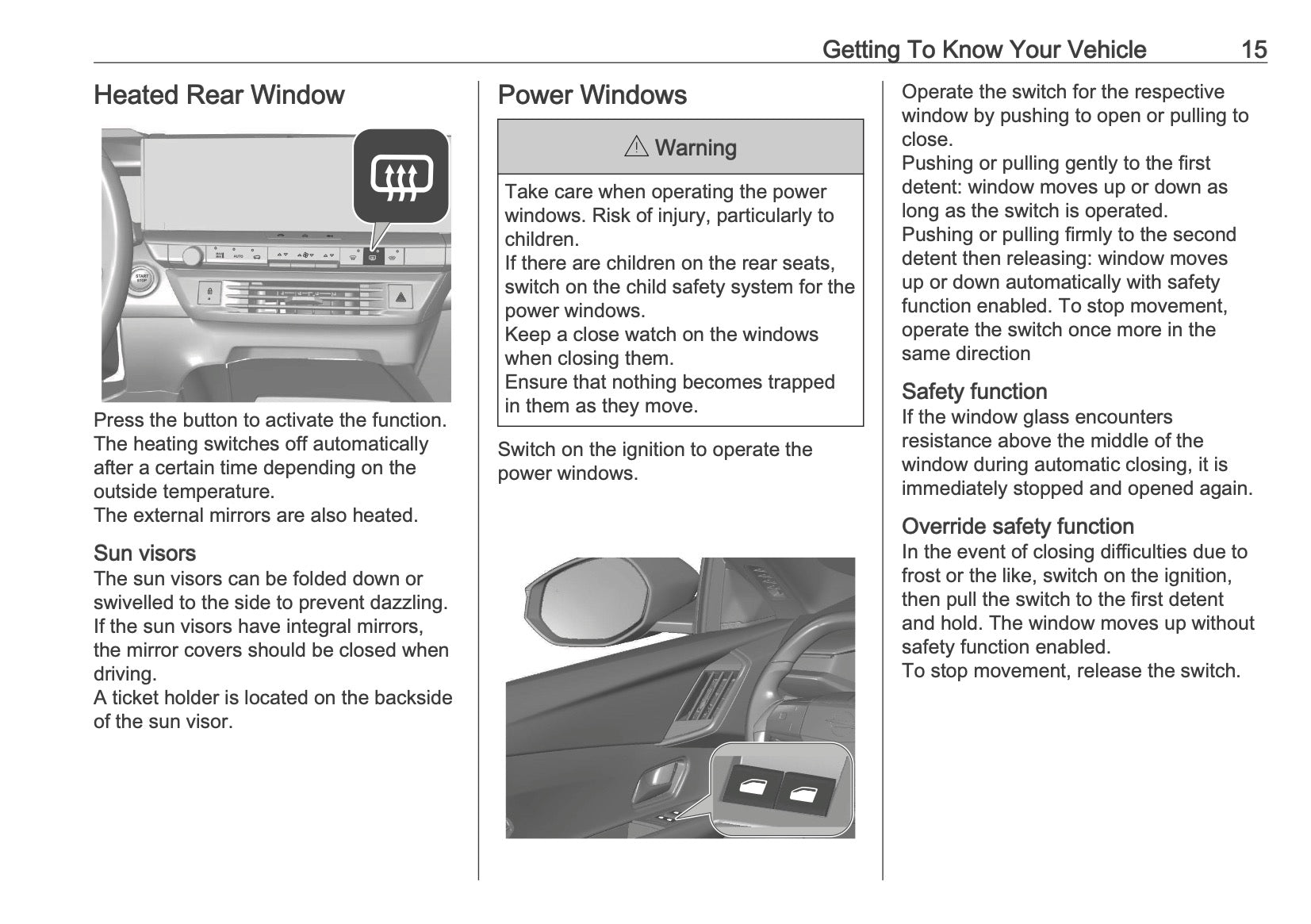 Getting To Know Your Vehicle 15

Heated Rear Window

START STOP

AUTO

Press the button to activate the function. The heating switches off automatically after a certain time depending on the outside temperature.
The external mirrors are also heated.

Sun visors
The sun visors can be folded down or swivelled to the side to prevent dazzling.
If the sun visors have integral mirrors, the mirror covers should be closed when driving.
A ticket holder is located on the backside of the sun visor.

Power Windows

⚠ Warning

Take care when operating the power windows. Risk of injury, particularly to children.
If there are children on the rear seats, switch on the child safety system for the power windows.
Keep a close watch on the windows when closing them.
Ensure that nothing becomes trapped in them as they move.

Switch on the ignition to operate the power windows.

Operate the switch for the respective window by pushing to open or pulling to close.
Pushing or pulling gently to the first detent: window moves up or down as long as the switch is operated.
Pushing or pulling firmly to the second detent then releasing: window moves up or down automatically with safety function enabled. To stop movement, operate the switch once more in the same direction

Safety function
If the window glass encounters resistance above the middle of the window during automatic closing, it is immediately stopped and opened again.

Override safety function
In the event of closing difficulties due to frost or the like, switch on the ignition, then pull the switch to the first detent and hold. The window moves up without safety function enabled.
To stop movement, release the switch.