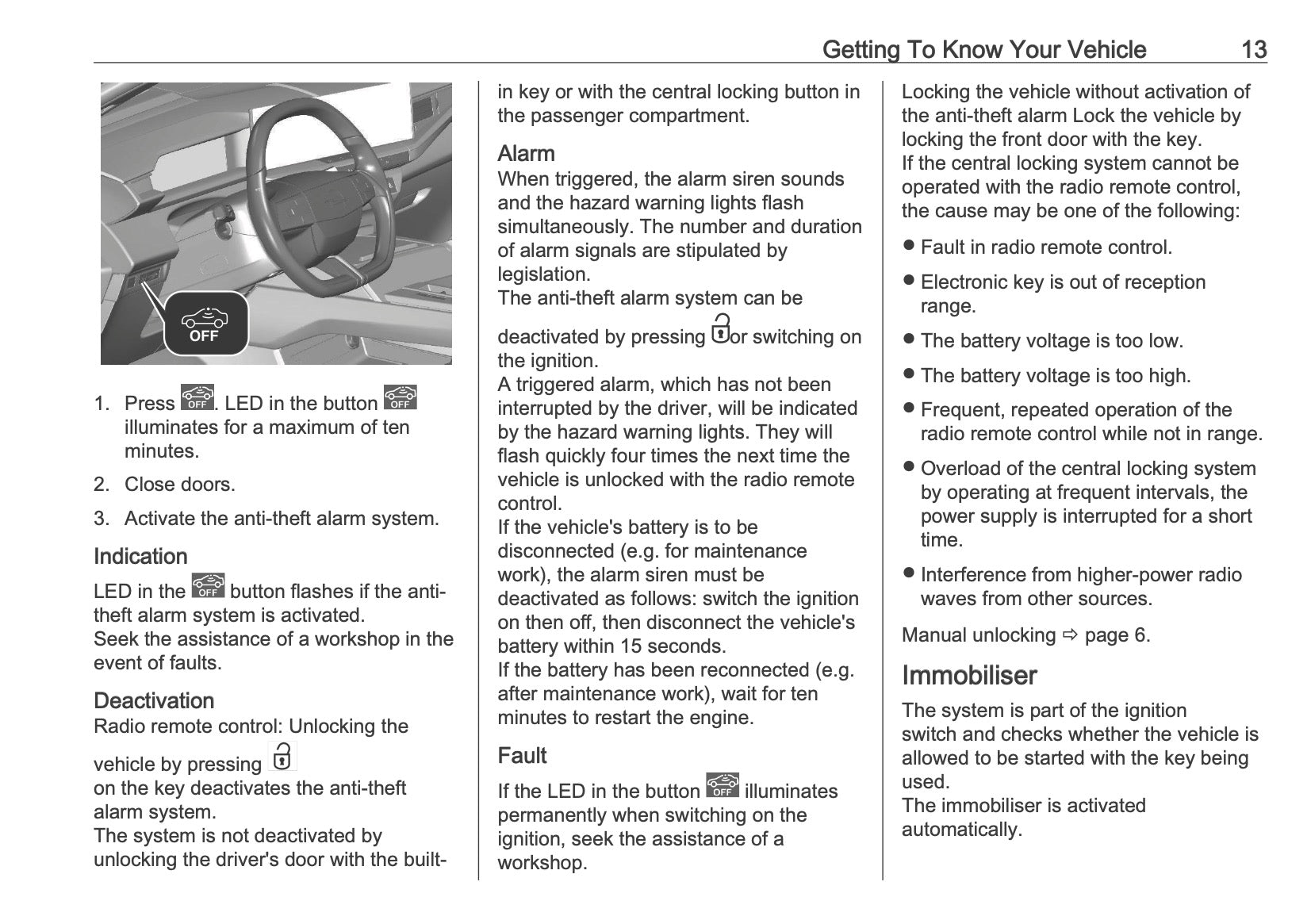 Getting To Know Your Vehicle 13

OFF

1. Press OFF. LED in the button OFF illuminates for a maximum of ten minutes.
2. Close doors.
3. Activate the anti-theft alarm system.

Indication
LED in the OFF button flashes if the anti-theft alarm system is activated.
Seek the assistance of a workshop in the event of faults.

Deactivation
Radio remote control: Unlocking the vehicle by pressing
on the key deactivates the anti-theft alarm system.
The system is not deactivated by unlocking the driver's door with the built-in key or with the central locking button in the passenger compartment.

Alarm
When triggered, the alarm siren sounds and the hazard warning lights flash simultaneously. The number and duration of alarm signals are stipulated by legislation.
The anti-theft alarm system can be deactivated by pressing or switching on the ignition.
A triggered alarm, which has not been interrupted by the driver, will be indicated by the hazard warning lights. They will flash quickly four times the next time the vehicle is unlocked with the radio remote control.
If the vehicle's battery is to be disconnected (e.g. for maintenance work), the alarm siren must be deactivated as follows: switch the ignition on then off, then disconnect the vehicle's battery within 15 seconds.
If the battery has been reconnected (e.g. after maintenance work), wait for ten minutes to restart the engine.

Fault
If the LED in the button OFF illuminates permanently when switching on the ignition, seek the assistance of a workshop.

Locking the vehicle without activation of the anti-theft alarm Lock the vehicle by locking the front door with the key.
If the central locking system cannot be operated with the radio remote control, the cause may be one of the following:

● Fault in radio remote control.
● Electronic key is out of reception range.
● The battery voltage is too low.
● The battery voltage is too high.
● Frequent, repeated operation of the radio remote control while not in range.
● Overload of the central locking system by operating at frequent intervals, the power supply is interrupted for a short time.
● Interference from higher-power radio waves from other sources.

Manual unlocking ⇨ page 6.

Immobiliser
The system is part of the ignition switch and checks whether the vehicle is allowed to be started with the key being used.
The immobiliser is activated automatically.