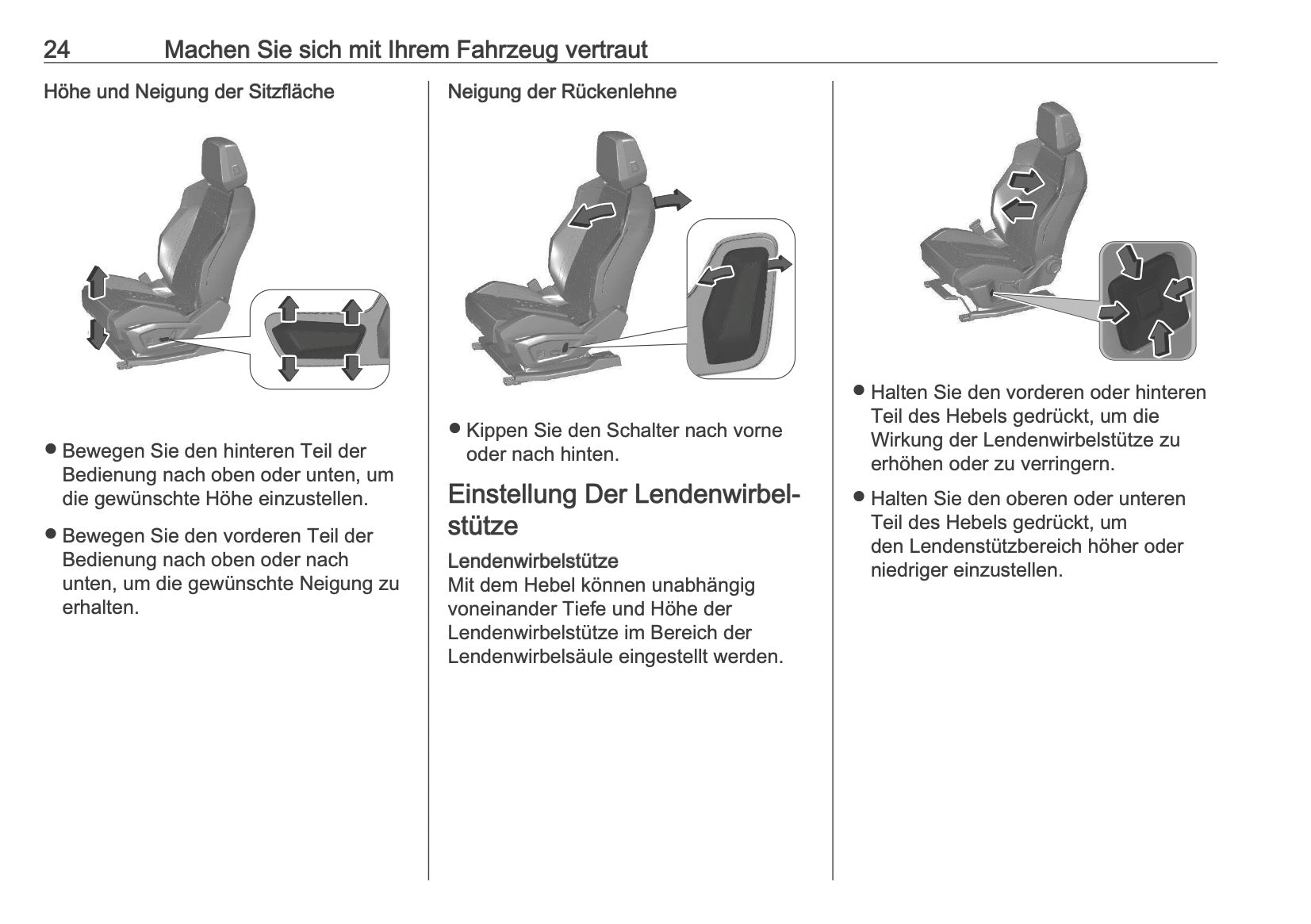 24 Machen Sie sich mit Ihrem Fahrzeug vertraut

Höhe und Neigung der Sitzfläche

● Bewegen Sie den hinteren Teil der Bedienung nach oben oder unten, um die gewünschte Höhe einzustellen.

● Bewegen Sie den vorderen Teil der Bedienung nach oben oder nach unten, um die gewünschte Neigung zu erhalten.

Neigung der Rückenlehne

● Kippen Sie den Schalter nach vorne oder nach hinten.

Einstellung Der Lendenwirbelstütze

Lendenwirbelstütze
Mit dem Hebel können unabhängig voneinander Tiefe und Höhe der Lendenwirbelstütze im Bereich der Lendenwirbelsäule eingestellt werden.

● Halten Sie den vorderen oder hinteren Teil des Hebels gedrückt, um die Wirkung der Lendenwirbelstütze zu erhöhen oder zu verringern.

● Halten Sie den oberen oder unteren Teil des Hebels gedrückt, um den Lendenstützbereich höher oder niedriger einzustellen.