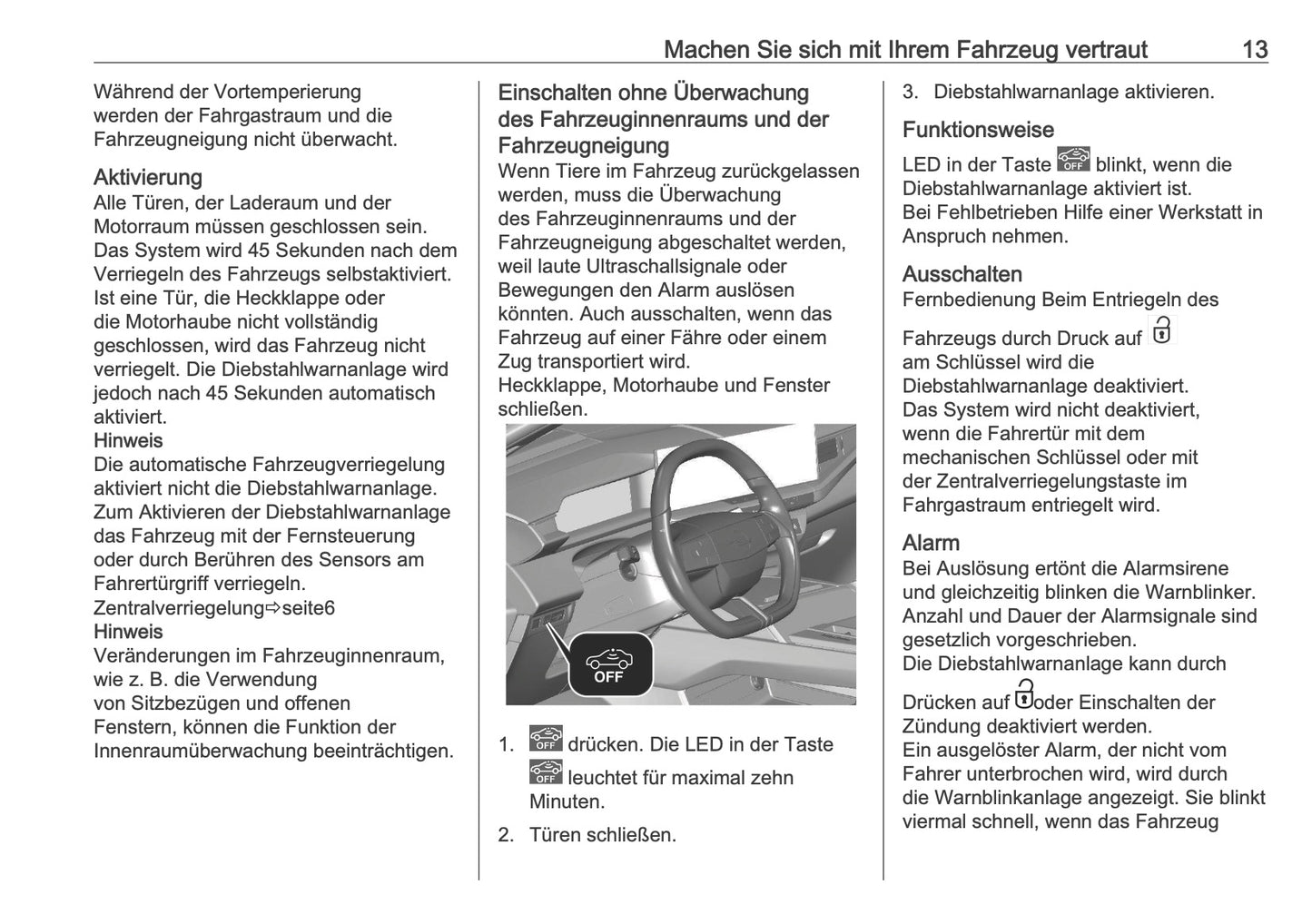 Machen Sie sich mit Ihrem Fahrzeug vertraut 13

Während der Vortemperierung werden der Fahrgastraum und die Fahrzeugneigung nicht überwacht.

Aktivierung
Alle Türen, der Laderaum und der Motorraum müssen geschlossen sein. Das System wird 45 Sekunden nach dem Verriegeln des Fahrzeugs selbstaktiviert. Ist eine Tür, die Heckklappe oder die Motorhaube nicht vollständig geschlossen, wird das Fahrzeug nicht verriegelt. Die Diebstahlwarnanlage wird jedoch nach 45 Sekunden automatisch aktiviert.
Hinweis
Die automatische Fahrzeugverriegelung aktiviert nicht die Diebstahlwarnanlage. Zum Aktivieren der Diebstahlwarnanlage das Fahrzeug mit der Fernsteuerung oder durch Berühren des Sensors am Fahrertürgriff verriegeln.
Zentralverriegelung⇨seite6
Hinweis
Veränderungen im Fahrzeuginnenraum, wie z. B. die Verwendung von Sitzbezügen und offenen Fenstern, können die Funktion der Innenraumüberwachung beeinträchtigen.

Einschalten ohne Überwachung des Fahrzeuginnenraums und der Fahrzeugneigung
Wenn Tiere im Fahrzeug zurückgelassen werden, muss die Überwachung des Fahrzeuginnenraums und der Fahrzeugneigung abgeschaltet werden, weil laute Ultraschallsignale oder Bewegungen den Alarm auslösen könnten. Auch ausschalten, wenn das Fahrzeug auf einer Fähre oder einem Zug transportiert wird.
Heckklappe, Motorhaube und Fenster schließen.

OFF

1. OFF drücken. Die LED in der Taste OFF leuchtet für maximal zehn Minuten.
2. Türen schließen.
3. Diebstahlwarnanlage aktivieren.

Funktionsweise
LED in der Taste OFF blinkt, wenn die Diebstahlwarnanlage aktiviert ist.
Bei Fehlbetrieben Hilfe einer Werkstatt in Anspruch nehmen.

Ausschalten
Fernbedienung Beim Entriegeln des Fahrzeugs durch Druck auf am Schlüssel wird die Diebstahlwarnanlage deaktiviert.
Das System wird nicht deaktiviert, wenn die Fahrertür mit dem mechanischen Schlüssel oder mit der Zentralverriegelungstaste im Fahrgastraum entriegelt wird.

Alarm
Bei Auslösung ertönt die Alarmsirene und gleichzeitig blinken die Warnblinker. Anzahl und Dauer der Alarmsignale sind gesetzlich vorgeschrieben.
Die Diebstahlwarnanlage kann durch Drücken auf oder Einschalten der Zündung deaktiviert werden.
Ein ausgelöster Alarm, der nicht vom Fahrer unterbrochen wird, wird durch die Warnblinkanlage angezeigt. Sie blinkt viermal schnell, wenn das Fahrzeug