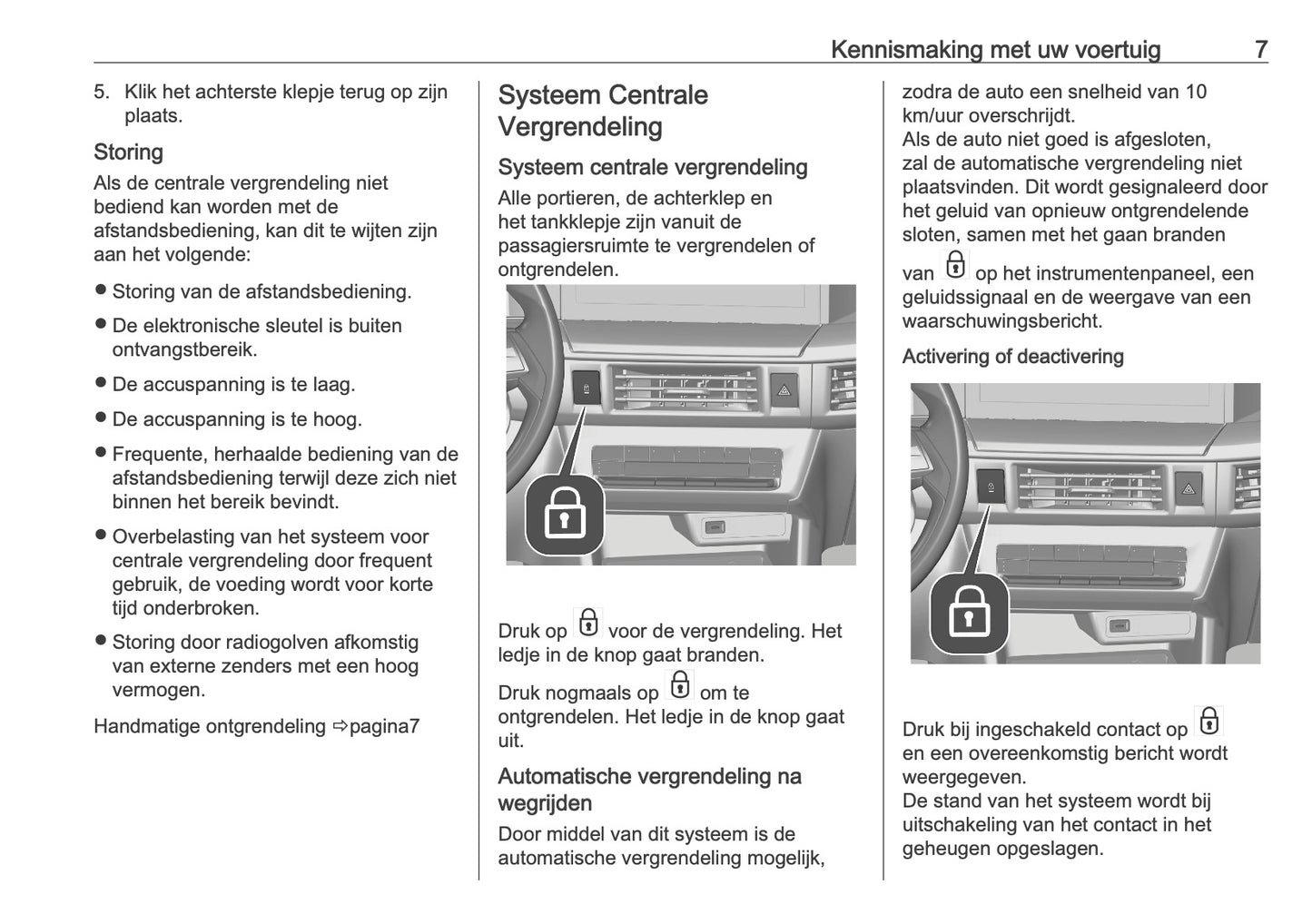 Kennismaking met uw voertuig 7

5. Klik het achterste klepje terug op zijn plaats.

Storing

Als de centrale vergrendeling niet bediend kan worden met de afstandsbediening, kan dit te wijten zijn aan het volgende:

● Storing van de afstandsbediening.

● De elektronische sleutel is buiten ontvangstbereik.

● De accuspanning is te laag.

● De accuspanning is te hoog.

● Frequente, herhaalde bediening van de afstandsbediening terwijl deze zich niet binnen het bereik bevindt.

● Overbelasting van het systeem voor centrale vergrendeling door frequent gebruik, de voeding wordt voor korte tijd onderbroken.

● Storing door radiogolven afkomstig van externe zenders met een hoog vermogen.

Handmatige ontgrendeling ⇨pagina7

Systeem Centrale Vergrendeling

Systeem centrale vergrendeling

Alle portieren, de achterklep en het tankklepje zijn vanuit de passagiersruimte te vergrendelen of ontgrendelen.

Druk op voor de vergrendeling. Het ledje in de knop gaat branden.

Druk nogmaals op om te ontgrendelen. Het ledje in de knop gaat uit.

Automatische vergrendeling na wegrijden

Door middel van dit systeem is de automatische vergrendeling mogelijk, zodra de auto een snelheid van 10 km/uur overschrijdt.
Als de auto niet goed is afgesloten, zal de automatische vergrendeling niet plaatsvinden. Dit wordt gesignaleerd door het geluid van opnieuw ontgrendelende sloten, samen met het gaan branden van op het instrumentenpaneel, een geluidssignaal en de weergave van een waarschuwingsbericht.

Activering of deactivering

Druk bij ingeschakeld contact op en een overeenkomstig bericht wordt weergegeven.
De stand van het systeem wordt bij uitschakeling van het contact in het geheugen opgeslagen.