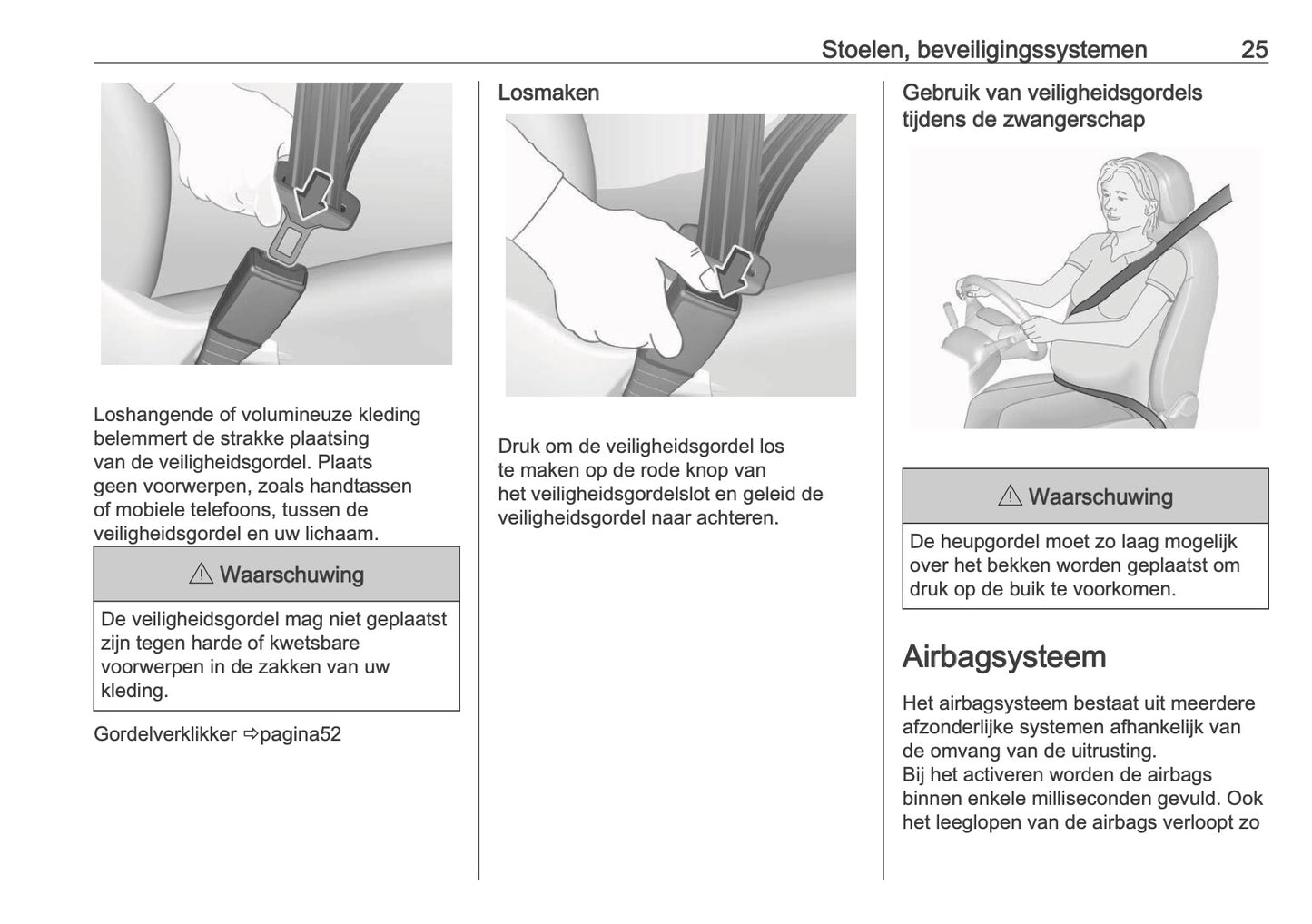 Stoelen, beveiligingssystemen 25

Loshangende of volumineuze kleding belemmert de strakke plaatsing van de veiligheidsgordel. Plaats geen voorwerpen, zoals handtassen of mobiele telefoons, tussen de veiligheidsgordel en uw lichaam.

⚠ Waarschuwing

De veiligheidsgordel mag niet geplaatst zijn tegen harde of kwetsbare voorwerpen in de zakken van uw kleding.

Gordelverklikker ⇨pagina52

Losmaken

Druk om de veiligheidsgordel los te maken op de rode knop van het veiligheidsgordelslot en geleid de veiligheidsgordel naar achteren.

Gebruik van veiligheidsgordels tijdens de zwangerschap

⚠ Waarschuwing

De heupgordel moet zo laag mogelijk over het bekken worden geplaatst om druk op de buik te voorkomen.

Airbagsysteem

Het airbagsysteem bestaat uit meerdere afzonderlijke systemen afhankelijk van de omvang van de uitrusting.
Bij het activeren worden de airbags binnen enkele milliseconden gevuld. Ook het leeglopen van de airbags verloopt zo