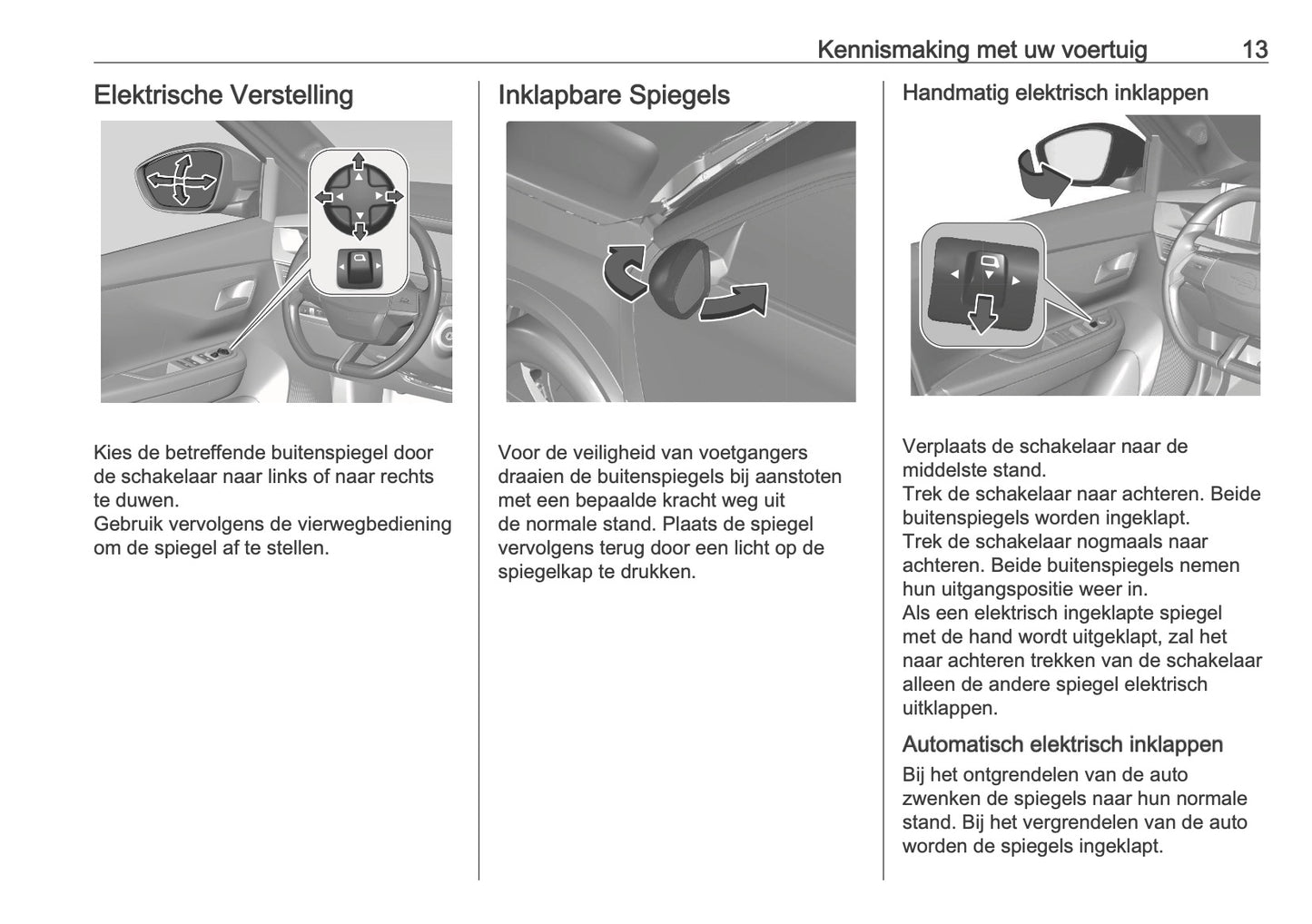 Kennismaking met uw voertuig 13

Elektrische Verstelling

Kies de betreffende buitenspiegel door de schakelaar naar links of naar rechts te duwen.
Gebruik vervolgens de vierwegbediening om de spiegel af te stellen.

Inklapbare Spiegels

Voor de veiligheid van voetgangers draaien de buitenspiegels bij aanstoten met een bepaalde kracht weg uit de normale stand. Plaats de spiegel vervolgens terug door een licht op de spiegelkap te drukken.

Handmatig elektrisch inklappen

Verplaats de schakelaar naar de middelste stand.
Trek de schakelaar naar achteren. Beide buitenspiegels worden ingeklapt.
Trek de schakelaar nogmaals naar achteren. Beide buitenspiegels nemen hun uitgangspositie weer in.
Als een elektrisch ingeklapte spiegel met de hand wordt uitgeklapt, zal het naar achteren trekken van de schakelaar alleen de andere spiegel elektrisch uitklappen.

Automatisch elektrisch inklappen

Bij het ontgrendelen van de auto zwenken de spiegels naar hun normale stand. Bij het vergrendelen van de auto worden de spiegels ingeklapt.