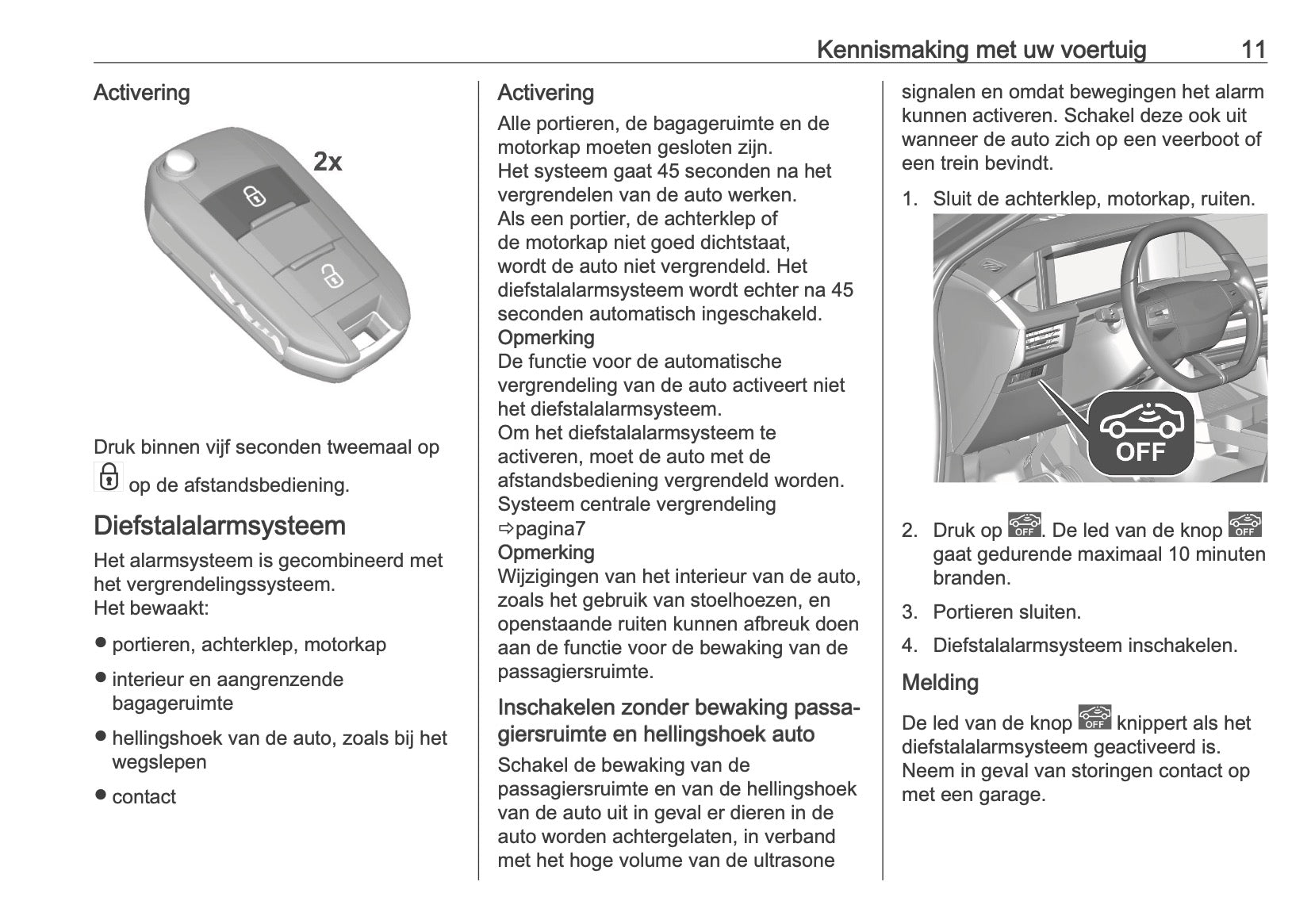 Kennismaking met uw voertuig 11

Activering

2x

Druk binnen vijf seconden tweemaal op op de afstandsbediening.

Diefstalalarmsysteem

Het alarmsysteem is gecombineerd met het vergrendelingssysteem.
Het bewaakt:

● portieren, achterklep, motorkap
● interieur en aangrenzende bagageruimte
● hellingshoek van de auto, zoals bij het wegslepen
● contact

Activering

Alle portieren, de bagageruimte en de motorkap moeten gesloten zijn.
Het systeem gaat 45 seconden na het vergrendelen van de auto werken.
Als een portier, de achterklep of de motorkap niet goed dichtstaat, wordt de auto niet vergrendeld. Het diefstalalarmsysteem wordt echter na 45 seconden automatisch ingeschakeld.
Opmerking
De functie voor de automatische vergrendeling van de auto activeert niet het diefstalalarmsysteem.
Om het diefstalalarmsysteem te activeren, moet de auto met de afstandsbediening vergrendeld worden.
Systeem centrale vergrendeling ⇨pagina7
Opmerking
Wijzigingen van het interieur van de auto, zoals het gebruik van stoelhoezen, en openstaande ruiten kunnen afbreuk doen aan de functie voor de bewaking van de passagiersruimte.

Inschakelen zonder bewaking passagiersruimte en hellingshoek auto

Schakel de bewaking van de passagiersruimte en van de hellingshoek van de auto uit in geval er dieren in de auto worden achtergelaten, in verband met het hoge volume van de ultrasone signalen en omdat bewegingen het alarm kunnen activeren. Schakel deze ook uit wanneer de auto zich op een veerboot of een trein bevindt.

1. Sluit de achterklep, motorkap, ruiten.

OFF

2. Druk op OFF. De led van de knop OFF gaat gedurende maximaal 10 minuten branden.
3. Portieren sluiten.
4. Diefstalalarmsysteem inschakelen.

Melding

De led van de knop OFF knippert als het diefstalalarmsysteem geactiveerd is.
Neem in geval van storingen contact op met een garage.