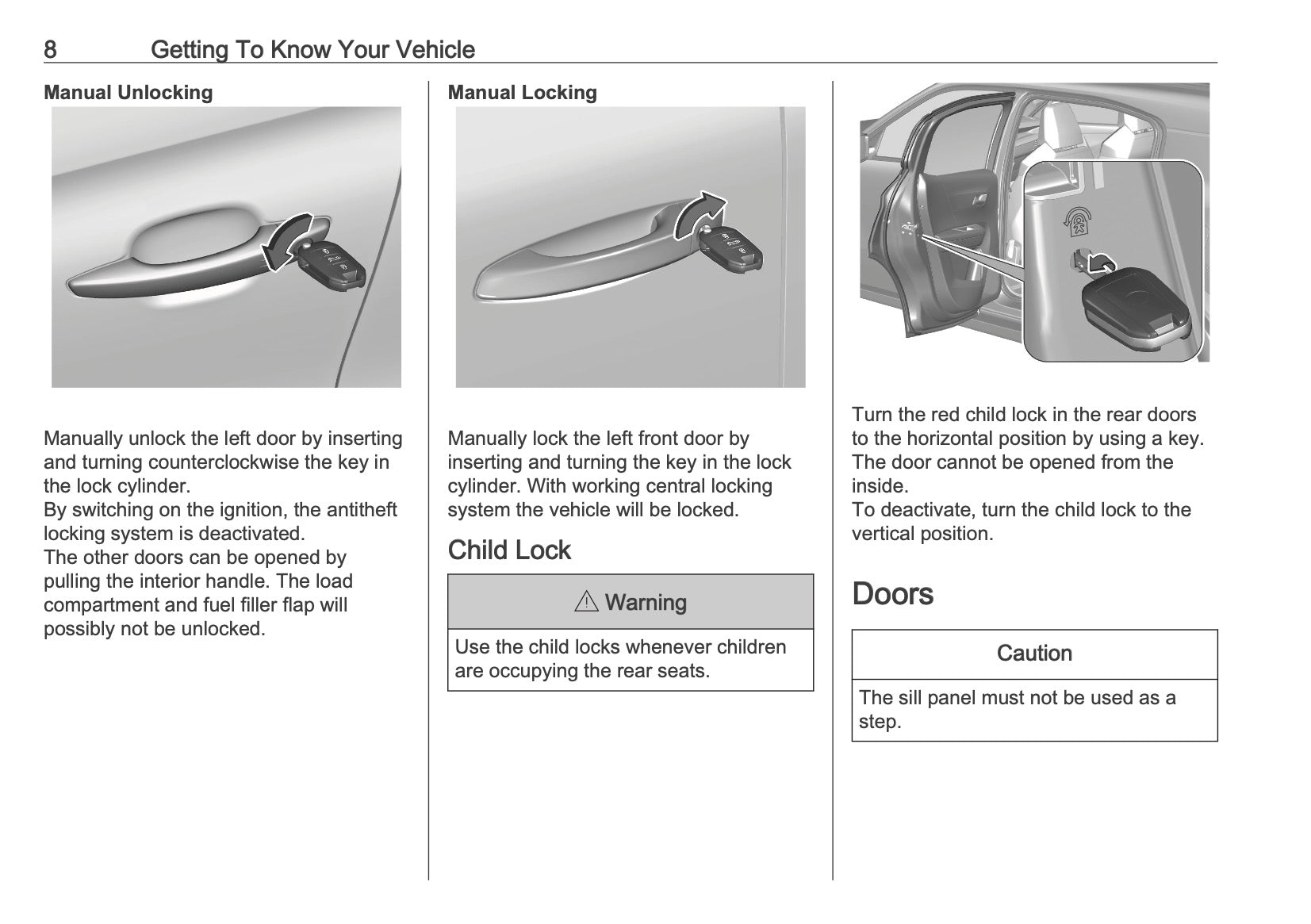 8 Getting To Know Your Vehicle

Manual Unlocking

Manually unlock the left door by inserting and turning counterclockwise the key in the lock cylinder.
By switching on the ignition, the antitheft locking system is deactivated.
The other doors can be opened by pulling the interior handle. The load compartment and fuel filler flap will possibly not be unlocked.

Manual Locking

Manually lock the left front door by inserting and turning the key in the lock cylinder. With working central locking system the vehicle will be locked.

Child Lock

⚠ Warning

Use the child locks whenever children are occupying the rear seats.

Turn the red child lock in the rear doors to the horizontal position by using a key. The door cannot be opened from the inside.
To deactivate, turn the child lock to the vertical position.

Doors

Caution

The sill panel must not be used as a step.