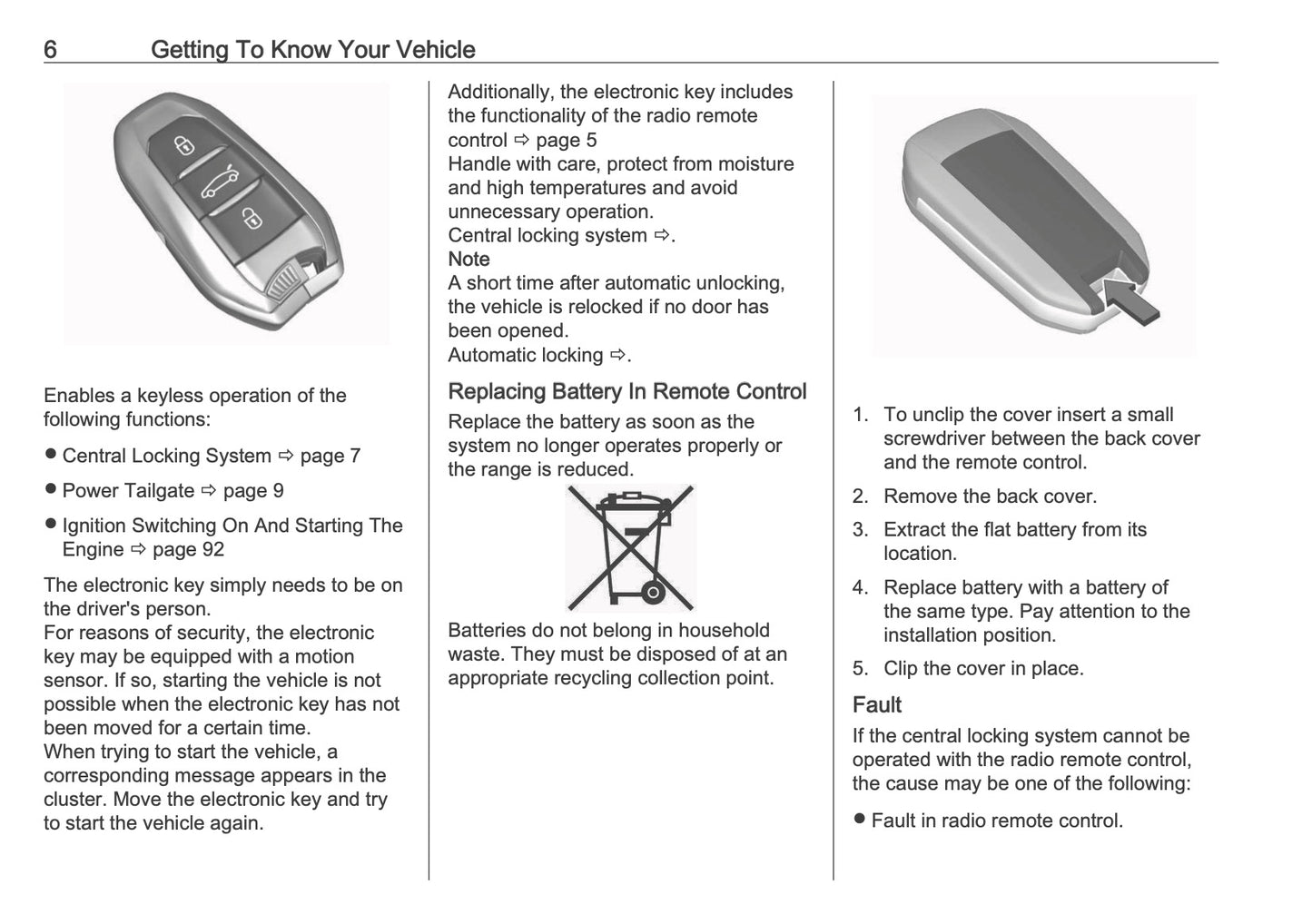 6 Getting To Know Your Vehicle

Enables a keyless operation of the following functions:

● Central Locking System ⇨ page 7

● Power Tailgate ⇨ page 9

● Ignition Switching On And Starting The Engine ⇨ page 92

The electronic key simply needs to be on the driver's person.
For reasons of security, the electronic key may be equipped with a motion sensor. If so, starting the vehicle is not possible when the electronic key has not been moved for a certain time.
When trying to start the vehicle, a corresponding message appears in the cluster. Move the electronic key and try to start the vehicle again.

Additionally, the electronic key includes the functionality of the radio remote control ⇨ page 5
Handle with care, protect from moisture and high temperatures and avoid unnecessary operation.
Central locking system ⇨.
Note
A short time after automatic unlocking, the vehicle is relocked if no door has been opened.
Automatic locking ⇨.

Replacing Battery In Remote Control

Replace the battery as soon as the system no longer operates properly or the range is reduced.

Batteries do not belong in household waste. They must be disposed of at an appropriate recycling collection point.

1. To unclip the cover insert a small screwdriver between the back cover and the remote control.

2. Remove the back cover.

3. Extract the flat battery from its location.

4. Replace battery with a battery of the same type. Pay attention to the installation position.

5. Clip the cover in place.

Fault

If the central locking system cannot be operated with the radio remote control, the cause may be one of the following:

● Fault in radio remote control.