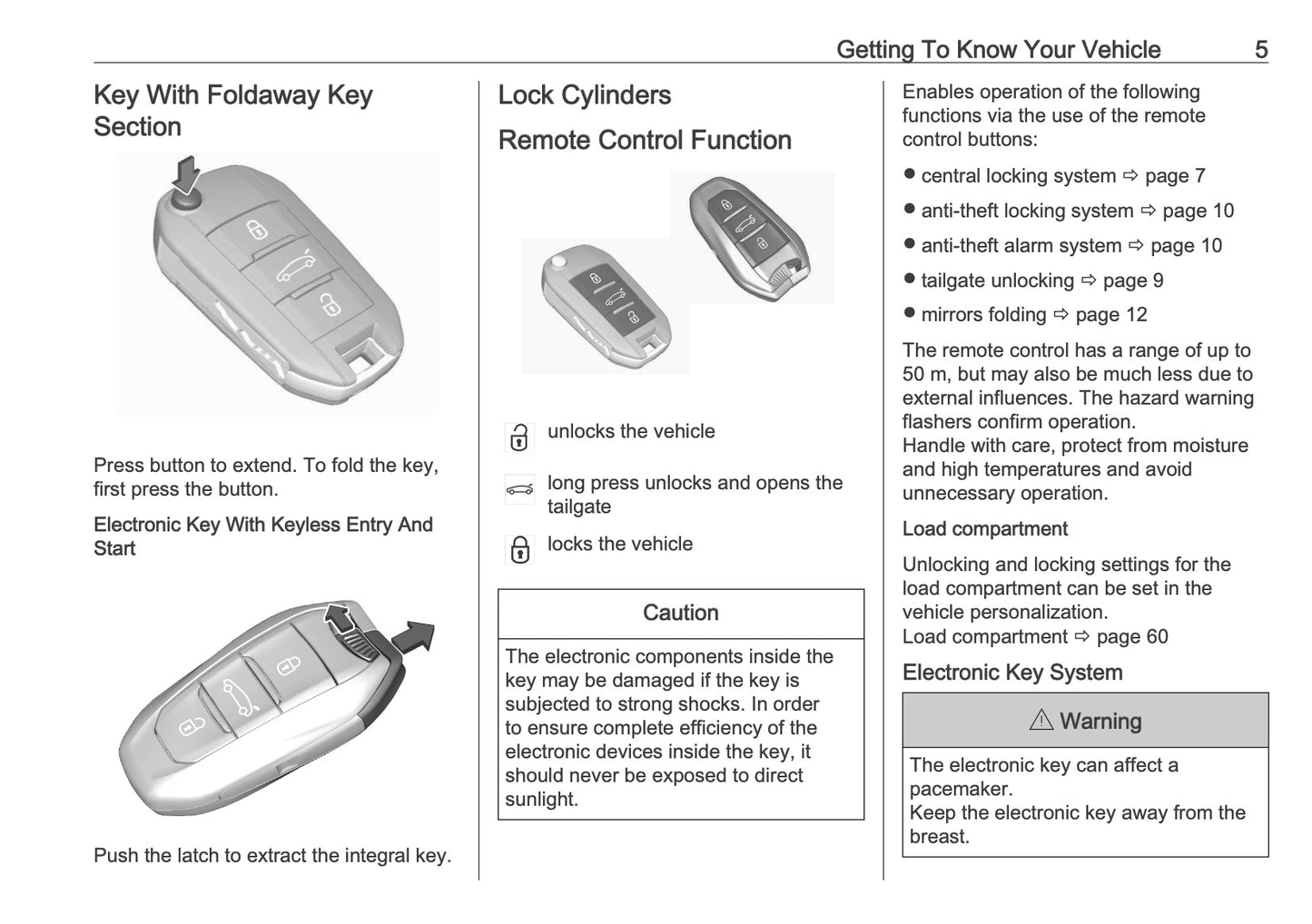 Getting To Know Your Vehicle 5

Key With Foldaway Key Section

Press button to extend. To fold the key, first press the button.

Electronic Key With Keyless Entry And Start

Push the latch to extract the integral key.

Lock Cylinders

Remote Control Function

unlocks the vehicle

long press unlocks and opens the tailgate

locks the vehicle

Caution

The electronic components inside the key may be damaged if the key is subjected to strong shocks. In order to ensure complete efficiency of the electronic devices inside the key, it should never be exposed to direct sunlight.

Enables operation of the following functions via the use of the remote control buttons:

● central locking system ⇨ page 7
● anti-theft locking system ⇨ page 10
● anti-theft alarm system ⇨ page 10
● tailgate unlocking ⇨ page 9
● mirrors folding ⇨ page 12

The remote control has a range of up to 50 m, but may also be much less due to external influences. The hazard warning flashers confirm operation.
Handle with care, protect from moisture and high temperatures and avoid unnecessary operation.

Load compartment

Unlocking and locking settings for the load compartment can be set in the vehicle personalization.
Load compartment ⇨ page 60

Electronic Key System

⚠ Warning

The electronic key can affect a pacemaker.
Keep the electronic key away from the breast.