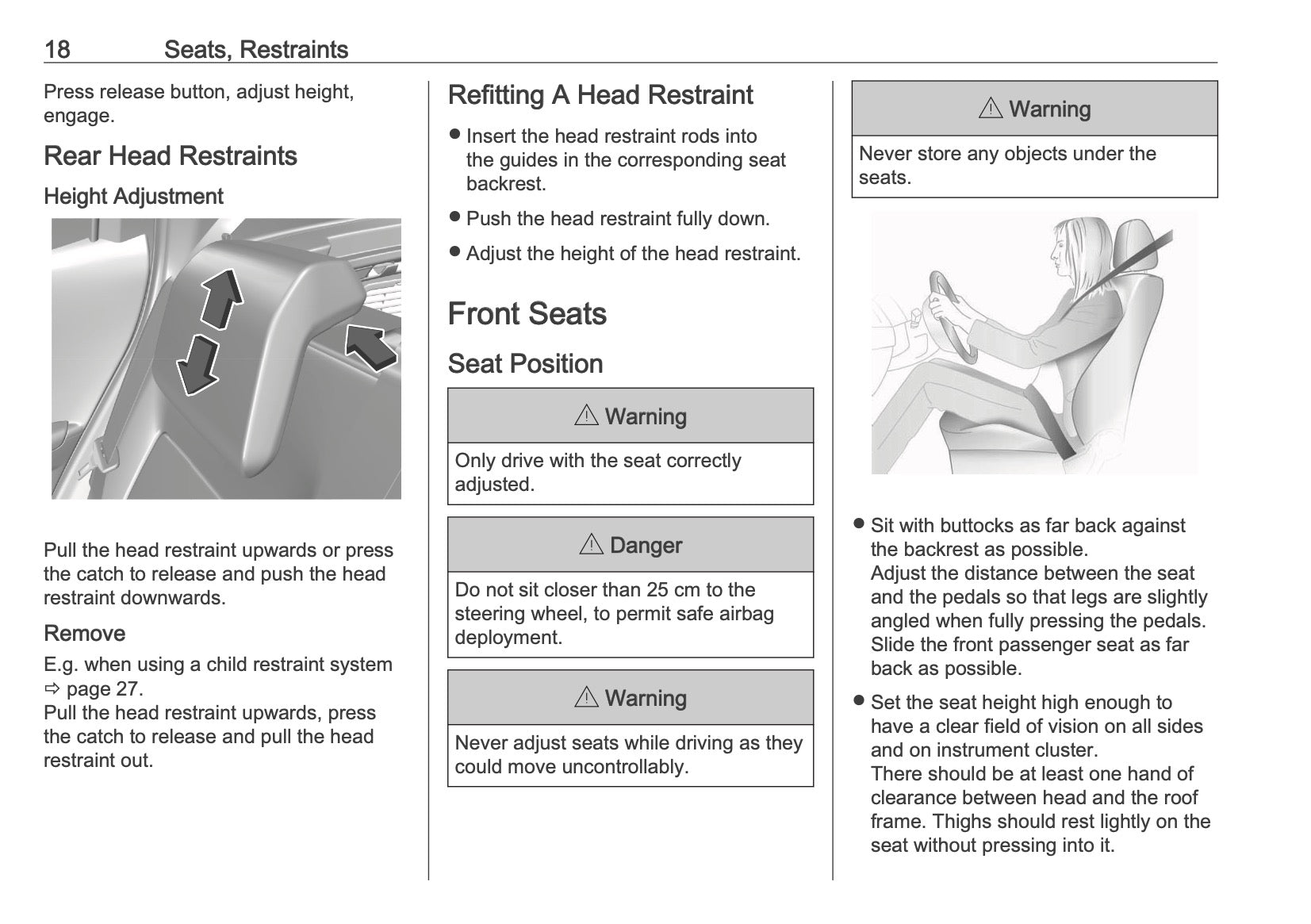 18 Seats, Restraints

Press release button, adjust height, engage.

Rear Head Restraints

Height Adjustment

Pull the head restraint upwards or press the catch to release and push the head restraint downwards.

Remove

E.g. when using a child restraint system ⇨ page 27.
Pull the head restraint upwards, press the catch to release and pull the head restraint out.

Refitting A Head Restraint

● Insert the head restraint rods into the guides in the corresponding seat backrest.

● Push the head restraint fully down.

● Adjust the height of the head restraint.

Front Seats

Seat Position

⚠ Warning

Only drive with the seat correctly adjusted.

⚠ Danger

Do not sit closer than 25 cm to the steering wheel, to permit safe airbag deployment.

⚠ Warning

Never adjust seats while driving as they could move uncontrollably.

⚠ Warning

Never store any objects under the seats.

● Sit with buttocks as far back against the backrest as possible.
Adjust the distance between the seat and the pedals so that legs are slightly angled when fully pressing the pedals.
Slide the front passenger seat as far back as possible.

● Set the seat height high enough to have a clear field of vision on all sides and on instrument cluster.
There should be at least one hand of clearance between head and the roof frame. Thighs should rest lightly on the seat without pressing into it.