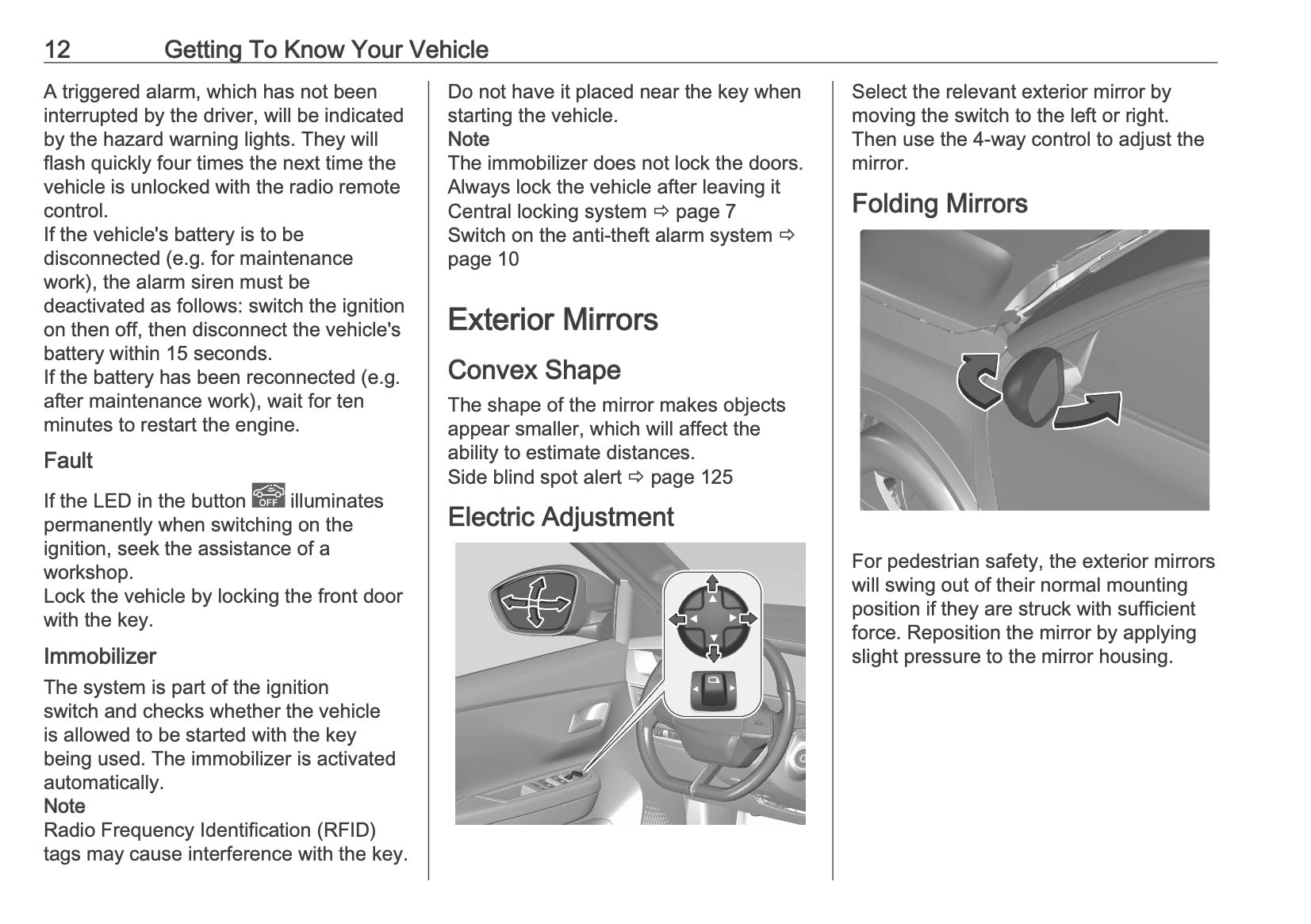 12 Getting To Know Your Vehicle

A triggered alarm, which has not been interrupted by the driver, will be indicated by the hazard warning lights. They will flash quickly four times the next time the vehicle is unlocked with the radio remote control.
If the vehicle's battery is to be disconnected (e.g. for maintenance work), the alarm siren must be deactivated as follows: switch the ignition on then off, then disconnect the vehicle's battery within 15 seconds.
If the battery has been reconnected (e.g. after maintenance work), wait for ten minutes to restart the engine.

Fault

If the LED in the button OFF illuminates permanently when switching on the ignition, seek the assistance of a workshop.
Lock the vehicle by locking the front door with the key.

Immobilizer

The system is part of the ignition switch and checks whether the vehicle is allowed to be started with the key being used. The immobilizer is activated automatically.
Note
Radio Frequency Identification (RFID) tags may cause interference with the key.

Do not have it placed near the key when starting the vehicle.
Note
The immobilizer does not lock the doors. Always lock the vehicle after leaving it
Central locking system ⇨ page 7
Switch on the anti-theft alarm system ⇨ page 10

Exterior Mirrors

Convex Shape

The shape of the mirror makes objects appear smaller, which will affect the ability to estimate distances.
Side blind spot alert ⇨ page 125

Electric Adjustment

Select the relevant exterior mirror by moving the switch to the left or right. Then use the 4-way control to adjust the mirror.

Folding Mirrors

For pedestrian safety, the exterior mirrors will swing out of their normal mounting position if they are struck with sufficient force. Reposition the mirror by applying slight pressure to the mirror housing.